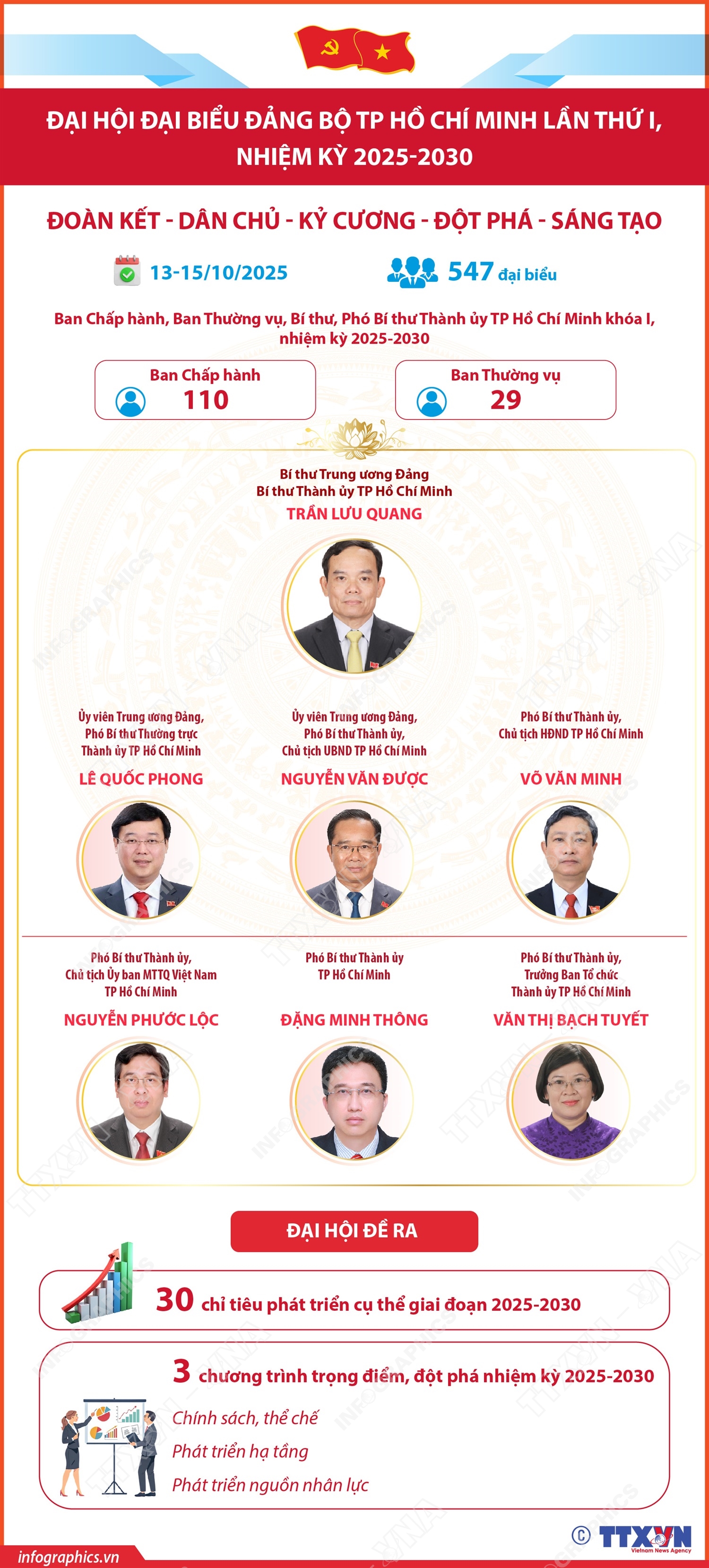 ĐẠI HỘI ĐẠI BIỂU ĐẢNG BỘ TP HỒ CHÍ MINH LẦN THỨ I, NHIỆM KỲ 2025-2030

ĐOÀN KẾT - DÂN CHỦ - KỶ CƯƠNG - ĐỘT PHÁ - SÁNG TẠO

13-15/10/2025

547 đại biểu

Ban Chấp hành, Ban Thường vụ, Bí thư, Phó Bí thư Thành ủy TP Hồ Chí Minh khóa I, nhiệm kỳ 2025-2030

Ban Chấp hành
110

Ban Thường vụ
29

Bí thư Trung ương Đảng
Bí thư Thành ủy TP Hồ Chí Minh
TRẦN LƯU QUANG

Ủy viên Trung ương Đảng,
Phó Bí thư Thường trực
Thành ủy TP Hồ Chí Minh
LÊ QUỐC PHONG

Ủy viên Trung ương Đảng,
Phó Bí thư Thành ủy,
Chủ tịch UBND TP Hồ Chí Minh
NGUYỄN VĂN ĐƯỢC

Phó Bí thư Thành ủy,
Chủ tịch HĐND TP Hồ Chí Minh
VÕ VĂN MINH

Phó Bí thư Thành ủy,
Chủ tịch Ủy ban MTTQ Việt Nam
TP Hồ Chí Minh
NGUYỄN PHƯỚC LỘC

Phó Bí thư Thành ủy
TP Hồ Chí Minh
ĐẶNG MINH THÔNG

Phó Bí thư Thành ủy,
Trưởng Ban Tổ chức
Thành ủy TP Hồ Chí Minh
VĂN THỊ BẠCH TUYẾT

ĐẠI HỘI ĐỀ RA

30 chỉ tiêu phát triển cụ thể giai đoạn 2025-2030

3 chương trình trọng điểm, đột phá nhiệm kỳ 2025-2030

Chính sách, thể chế

Phát triển hạ tầng

Phát triển nguồn nhân lực

infographics.vn

© TTXVN Vietnam News Agency