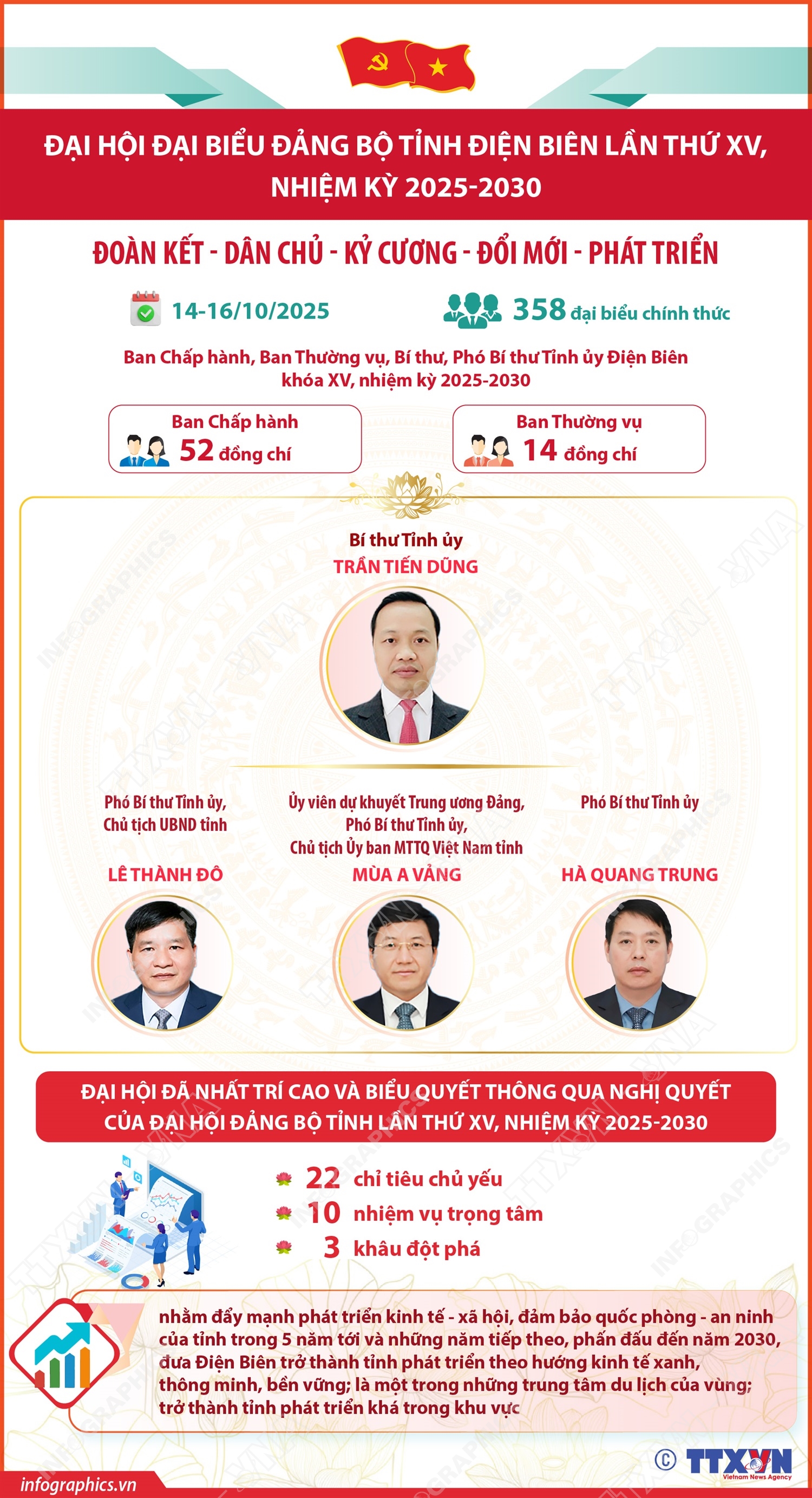 ĐẠI HỘI ĐẠI BIỂU ĐẢNG BỘ TỈNH ĐIỆN BIÊN LẦN THỨ XV, NHIỆM KỲ 2025-2030

ĐOÀN KẾT - DÂN CHỦ - KỶ CƯƠNG - ĐỔI MỚI - PHÁT TRIỂN

14-16/10/2025

358 đại biểu chính thức

Ban Chấp hành, Ban Thường vụ, Bí thư, Phó Bí thư Tỉnh ủy Điện Biên khóa XV, nhiệm kỳ 2025-2030

Ban Chấp hành
52 đồng chí

Ban Thường vụ
14 đồng chí

Bí thư Tỉnh ủy
TRẦN TIẾN DŨNG

Phó Bí thư Tỉnh ủy, Chủ tịch UBND tỉnh
LÊ THÀNH ĐÔ

Ủy viên dự khuyết Trung ương Đảng, Phó Bí thư Tỉnh ủy, Chủ tịch Ủy ban MTTQ Việt Nam tỉnh
MÙA A VẢNG

Phó Bí thư Tỉnh ủy
HÀ QUANG TRUNG

ĐẠI HỘI ĐÃ NHẤT TRÍ CAO VÀ BIỂU QUYẾT THÔNG QUA NGHỊ QUYẾT CỦA ĐẠI HỘI ĐẢNG BỘ TỈNH LẦN THỨ XV, NHIỆM KỲ 2025-2030

22 chỉ tiêu chủ yếu
10 nhiệm vụ trọng tâm
3 khâu đột phá

nhằm đẩy mạnh phát triển kinh tế - xã hội, đảm bảo quốc phòng - an ninh của tỉnh trong 5 năm tới và những năm tiếp theo, phấn đấu đến năm 2030, đưa Điện Biên trở thành tỉnh phát triển theo hướng kinh tế xanh, thông minh, bền vững; là một trong những trung tâm du lịch của vùng; trở thành tỉnh phát triển khá trong khu vực

© TTXVN Vietnam News Agency

infographics.vn