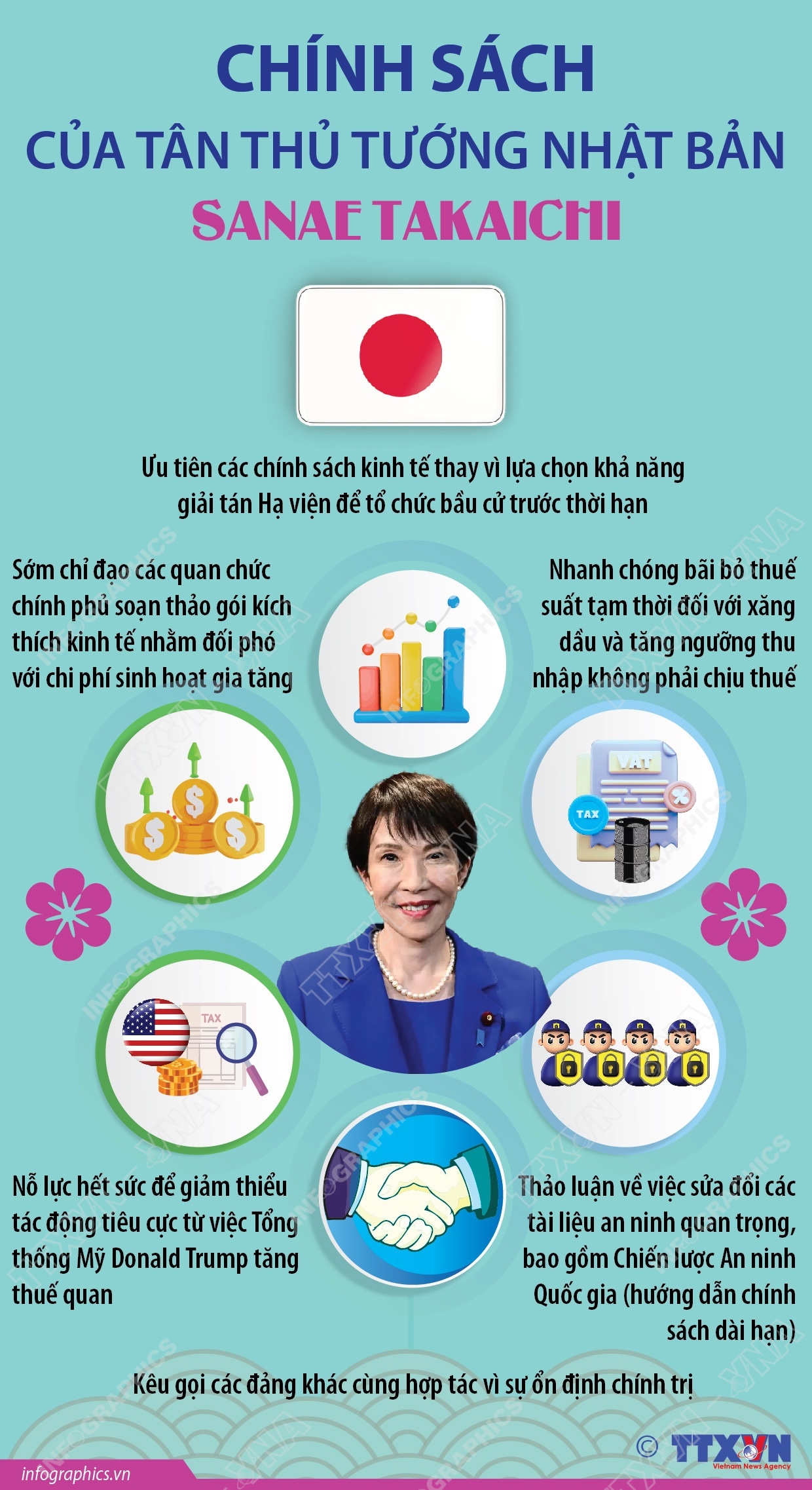 CHÍNH SÁCH
CỦA TÂN THỦ TƯỚNG NHẬT BẢN
SANAE TAKAICHI

Ưu tiên các chính sách kinh tế thay vì lựa chọn khả năng giải tán Hạ viện để tổ chức bầu cử trước thời hạn

Sớm chỉ đạo các quan chức chính phủ soạn thảo gói kích thích kinh tế nhằm đối phó với chi phí sinh hoạt gia tăng

Nhanh chóng bãi bỏ thuế suất tạm thời đối với xăng dầu và tăng ngưỡng thu nhập không phải chịu thuế

VAT

TAX

TAX

Nỗ lực hết sức để giảm thiểu tác động tiêu cực từ việc Tổng thống Mỹ Donald Trump tăng thuế quan

Thảo luận về việc sửa đổi các tài liệu an ninh quan trọng, bao gồm Chiến lược An ninh Quốc gia (hướng dẫn chính sách dài hạn)

Kêu gọi các đảng khác cùng hợp tác vì sự ổn định chính trị

infographics.vn

© TTXVN
Vietnam News Agency