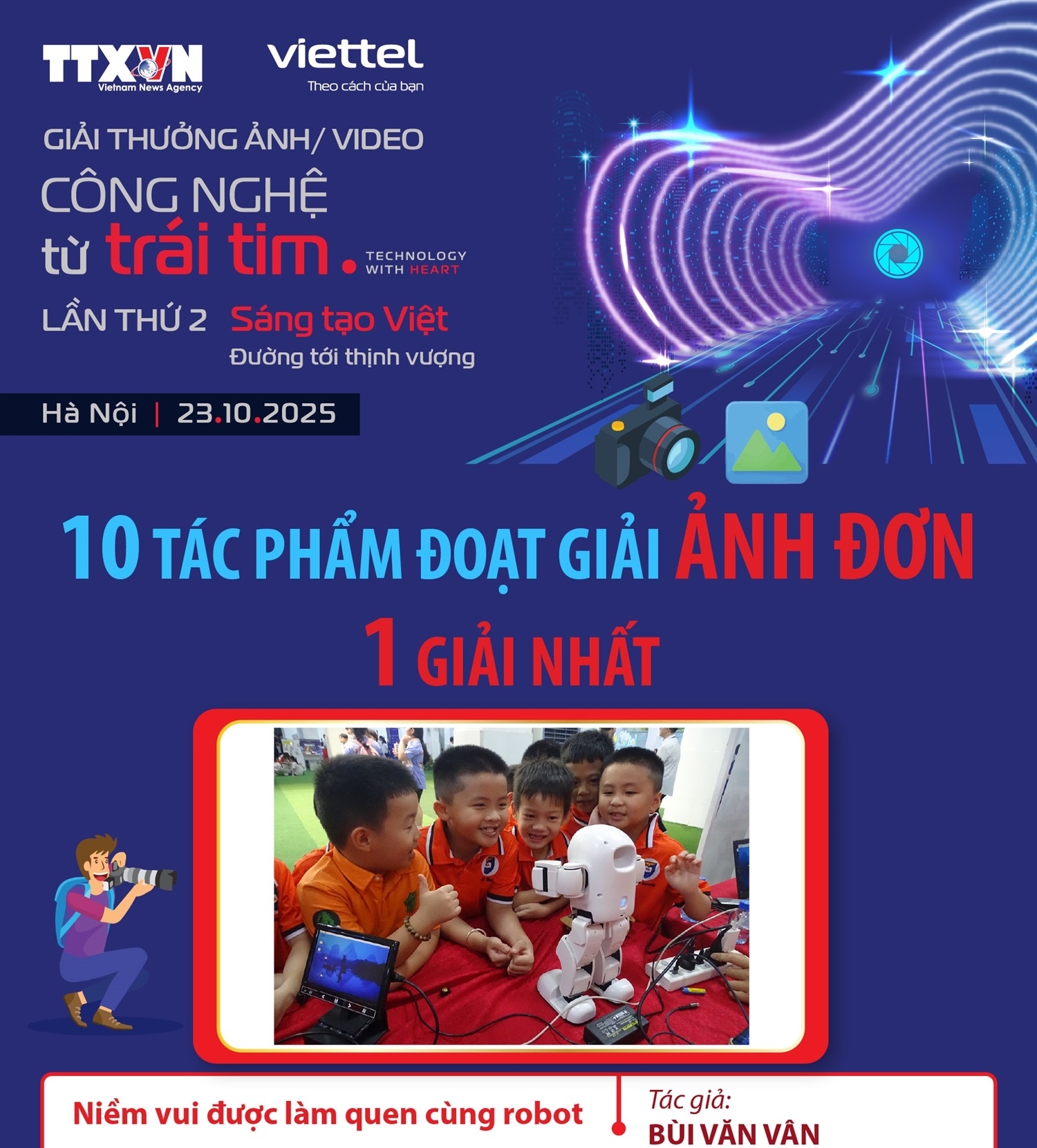 TTXVN
Vietnam News Agency

viettel
Theo cách của bạn

GIẢI THƯỞNG ẢNH/ VIDEO
CÔNG NGHỆ từ trái tim.
TECHNOLOGY WITH HEART
LẦN THỨ 2 Sáng tạo Việt
Đường tới thịnh vượng

Hà Nội | 23.10.2025

10 TÁC PHẨM ĐOẠT GIẢI ẢNH ĐƠN
1 GIẢI NHẤT

Niềm vui được làm quen cùng robot

Tác giả:
BÙI VĂN VÂN