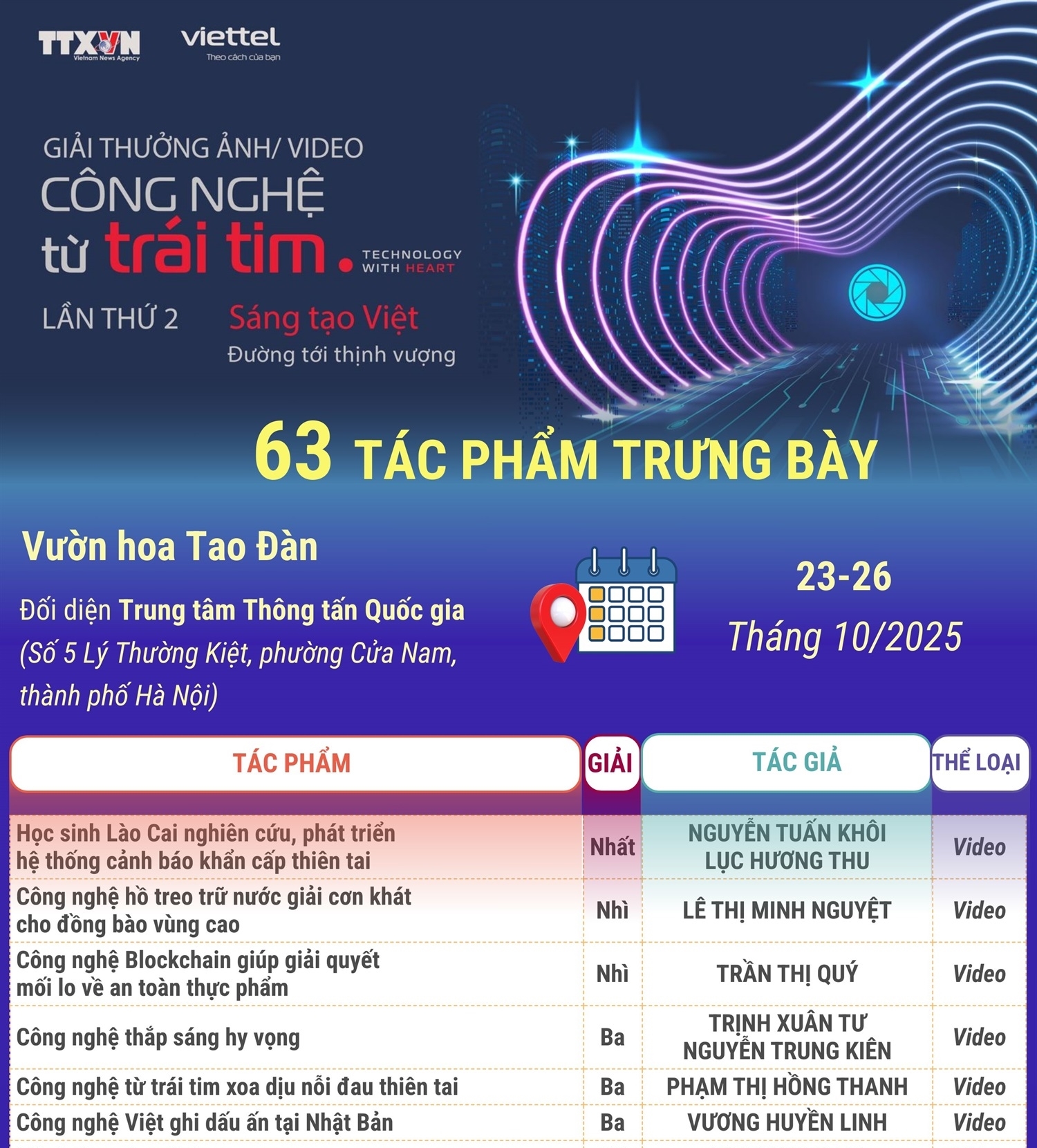 TTXVN
Vietnam News Agency

viettel
Theo cách của bạn

GIẢI THƯỞNG ẢNH/ VIDEO
CÔNG NGHỆ
từ trái tim. TECHNOLOGY WITH HEART
LẦN THỨ 2
Sáng tạo Việt
Đường tới thịnh vượng

63 TÁC PHẨM TRƯNG BÀY

Vườn hoa Tao Đàn

Đối diện Trung tâm Thông tấn Quốc gia
(Số 5 Lý Thường Kiệt, phường Cửa Nam, thành phố Hà Nội)

23-26
Tháng 10/2025

| TÁC PHẨM | GIẢI | TÁC GIẢ | THỂ LOẠI |
|---|---|---|---|
| Học sinh Lào Cai nghiên cứu, phát triển hệ thống cảnh báo khẩn cấp thiên tai | Nhất | NGUYỄN TUẤN KHÔI LỤC HƯƠNG THU | Video |
| Công nghệ hồ treo trữ nước giải cơn khát cho đồng bào vùng cao | Nhì | LÊ THỊ MINH NGUYỆT | Video |
| Công nghệ Blockchain giúp giải quyết mối lo về an toàn thực phẩm | Nhì | TRẦN THỊ QUÝ | Video |
| Công nghệ thắp sáng hy vọng | Ba | TRỊNH XUÂN TƯ NGUYỄN TRUNG KIÊN | Video |
| Công nghệ từ trái tim xoa dịu nỗi đau thiên tai | Ba | PHẠM THỊ HỒNG THANH | Video |
| Công nghệ Việt ghi dấu ấn tại Nhật Bản | Ba | VƯƠNG HUYỀN LINH | Video |