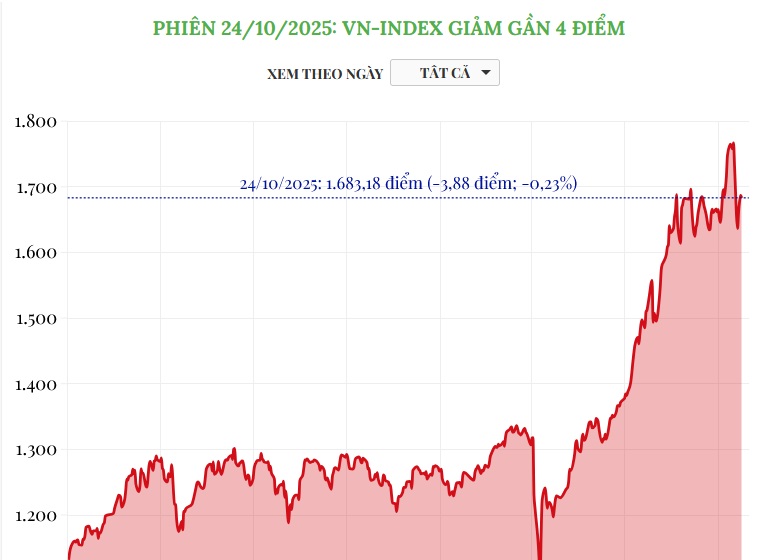 PHIÊN 24/10/2025: VN-INDEX GIẢM GẦN 4 ĐIỂM

XEM THEO NGÀY TẤT CẢ

1.800
1.700
1.600
1.500
1.400
1.300
1.200

24/10/2025: 1.683,18 điểm (-3,88 điểm; -0,23%)