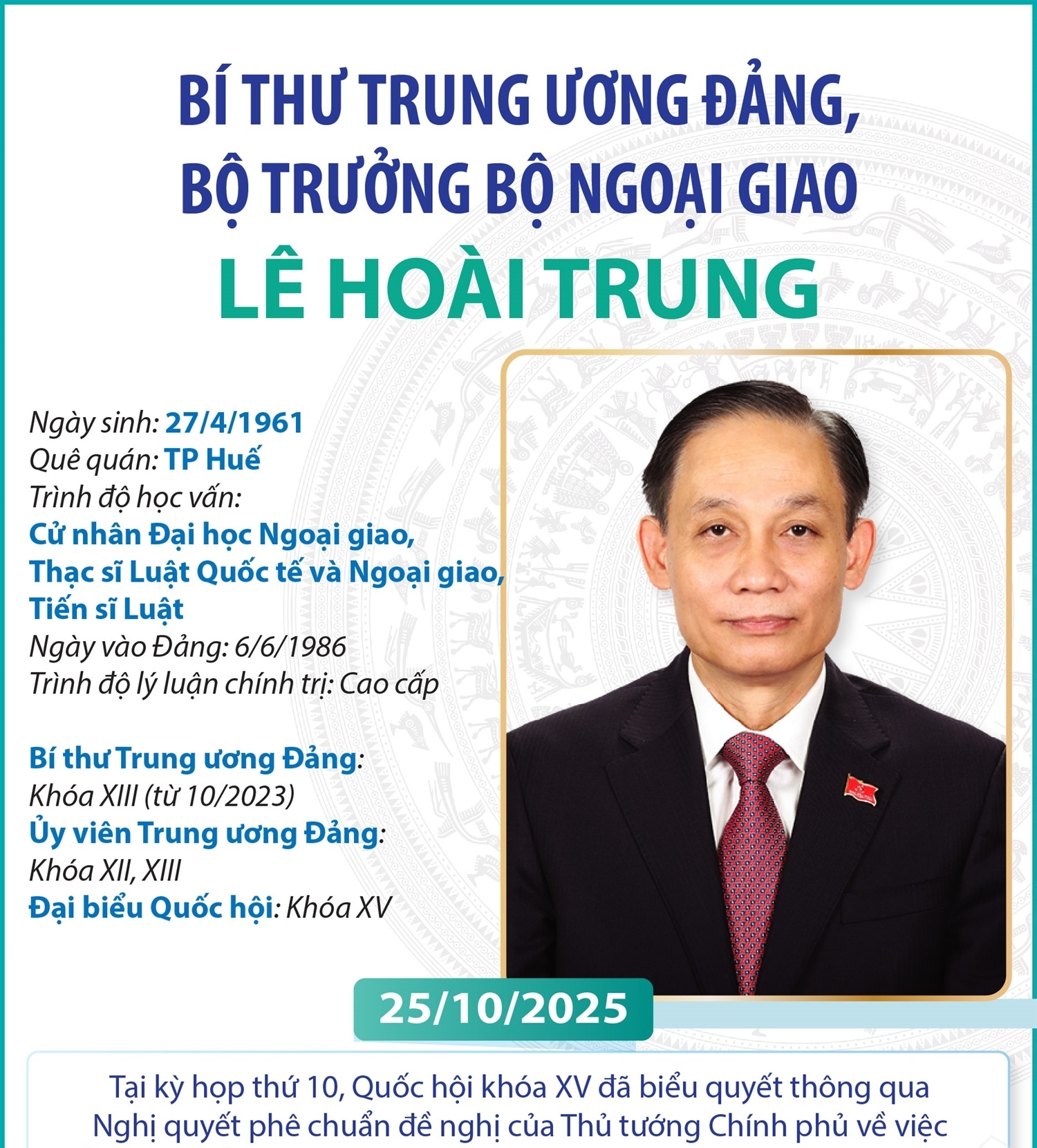 BÍ THƯ TRUNG ƯƠNG ĐẢNG,
BỘ TRƯỞNG BỘ NGOẠI GIAO
LÊ HOÀI TRUNG

Ngày sinh: 27/4/1961
Quê quán: TP Huế
Trình độ học vấn:
Cử nhân Đại học Ngoại giao,
Thạc sĩ Luật Quốc tế và Ngoại giao,
Tiến sĩ Luật
Ngày vào Đảng: 6/6/1986
Trình độ lý luận chính trị: Cao cấp

Bí thư Trung ương Đảng:
Khóa XIII (từ 10/2023)
Ủy viên Trung ương Đảng:
Khóa XII, XIII
Đại biểu Quốc hội: Khóa XV

25/10/2025

Tại kỳ họp thứ 10, Quốc hội khóa XV đã biểu quyết thông qua Nghị quyết phê chuẩn đề nghị của Thủ tướng Chính phủ về việc