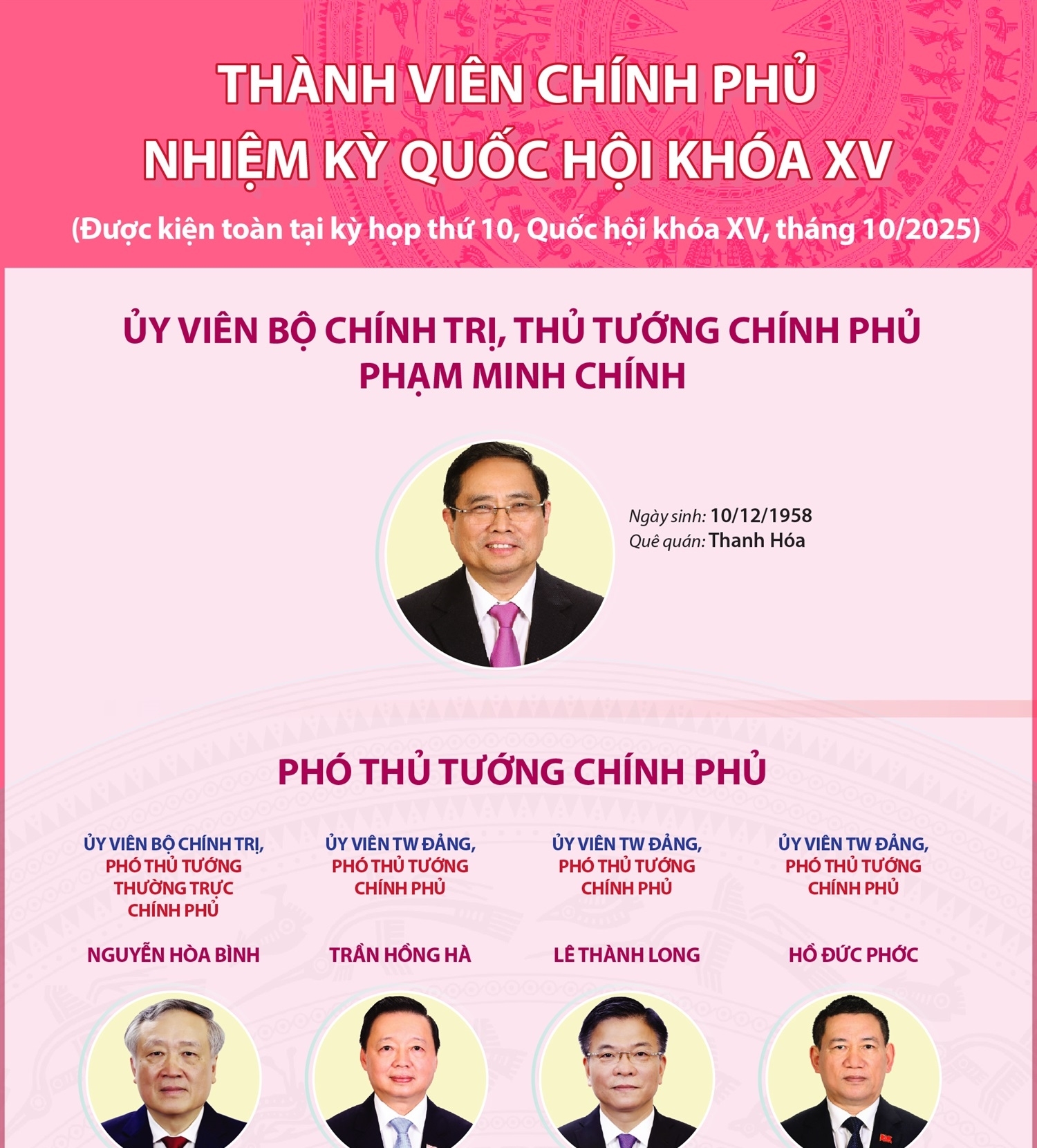 THÀNH VIÊN CHÍNH PHỦ
NHIỆM KỲ QUỐC HỘI KHÓA XV

(Được kiện toàn tại kỳ họp thứ 10, Quốc hội khóa XV, tháng 10/2025)

ỦY VIÊN BỘ CHÍNH TRỊ, THỦ TƯỚNG CHÍNH PHỦ
PHẠM MINH CHÍNH

Ngày sinh: 10/12/1958
Quê quán: Thanh Hóa

PHÓ THỦ TƯỚNG CHÍNH PHỦ

ỦY VIÊN BỘ CHÍNH TRỊ, PHÓ THỦ TƯỚNG THƯỜNG TRỰC CHÍNH PHỦ

NGUYỄN HÒA BÌNH

ỦY VIÊN TW ĐẢNG, PHÓ THỦ TƯỚNG CHÍNH PHỦ

TRẦN HỒNG HÀ

ỦY VIÊN TW ĐẢNG, PHÓ THỦ TƯỚNG CHÍNH PHỦ

LÊ THÀNH LONG

ỦY VIÊN TW ĐẢNG, PHÓ THỦ TƯỚNG CHÍNH PHỦ

HỒ ĐỨC PHỚC