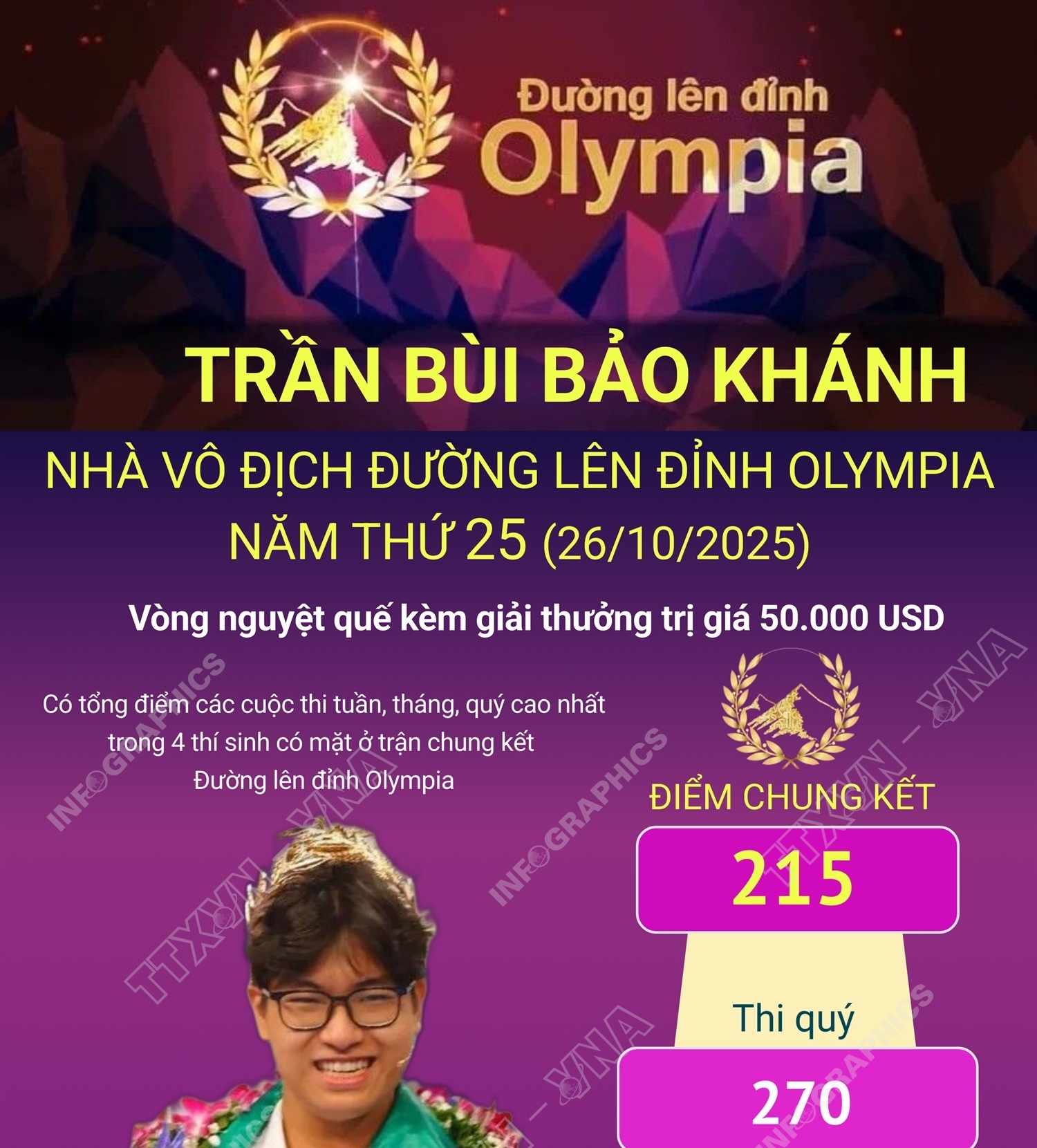 Đường lên đỉnh
Olympia

TRẦN BÙI BẢO KHÁNH

NHÀ VÔ ĐỊCH ĐƯỜNG LÊN ĐỈNH OLYMPIA NĂM THỨ 25 (26/10/2025)

Vòng nguyệt quế kèm giải thưởng trị giá 50.000 USD

Có tổng điểm các cuộc thi tuần, tháng, quý cao nhất trong 4 thí sinh có mặt ở trận chung kết Đường lên đỉnh Olympia

ĐIỂM CHUNG KẾT
215

Thi quý
270

INFOGRAPHICS TTXVN - VNA