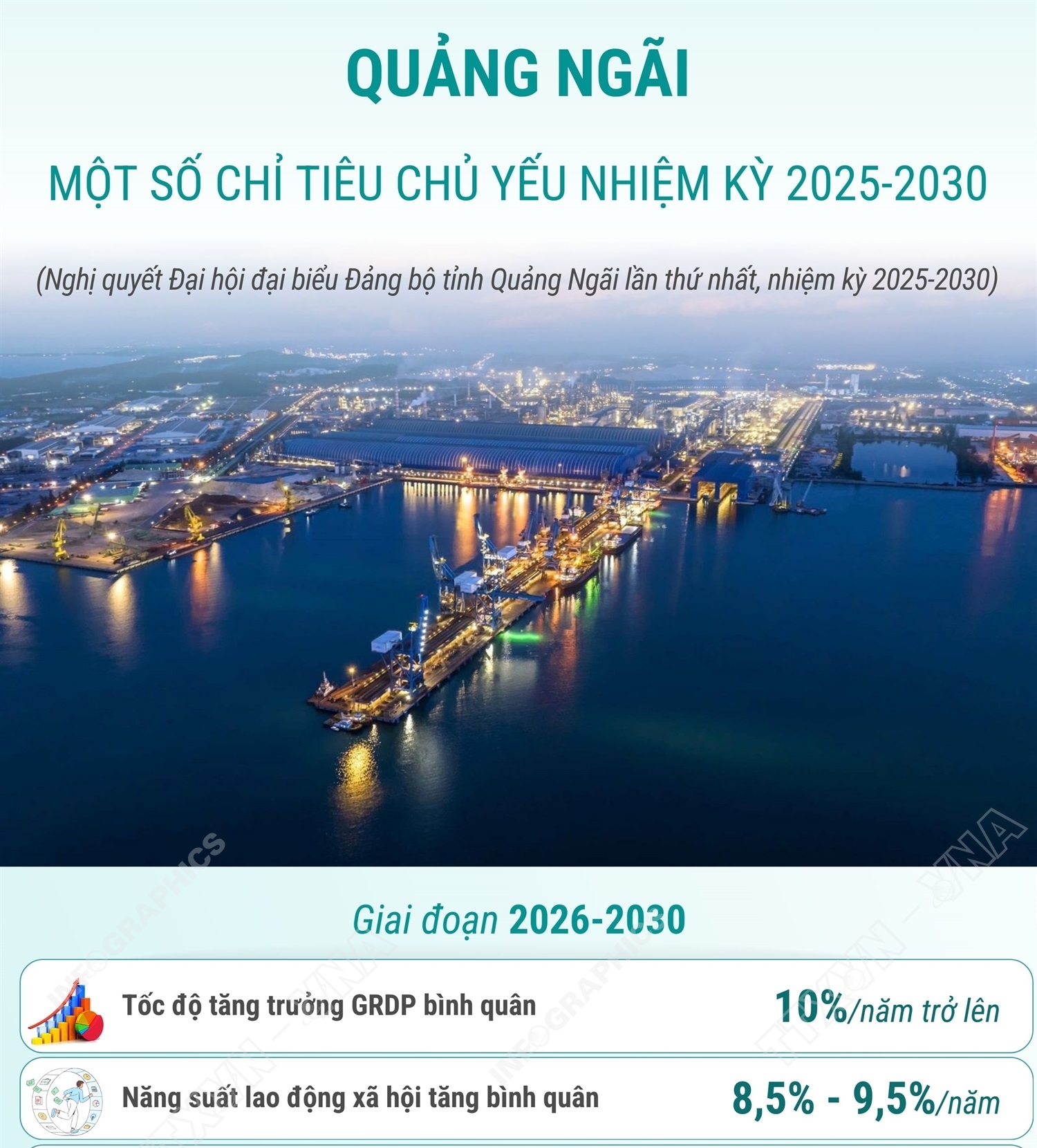 QUẢNG NGÃI

MỘT SỐ CHỈ TIÊU CHỦ YẾU NHIỆM KỲ 2025-2030

(Nghị quyết Đại hội đại biểu Đảng bộ tỉnh Quảng Ngãi lần thứ nhất, nhiệm kỳ 2025-2030)

INFOGRAPHICS

TTXVN — VNA

Giai đoạn 2026-2030

Tốc độ tăng trưởng GRDP bình quân 10%/năm trở lên

Năng suất lao động xã hội tăng bình quân 8,5% - 9,5%/năm