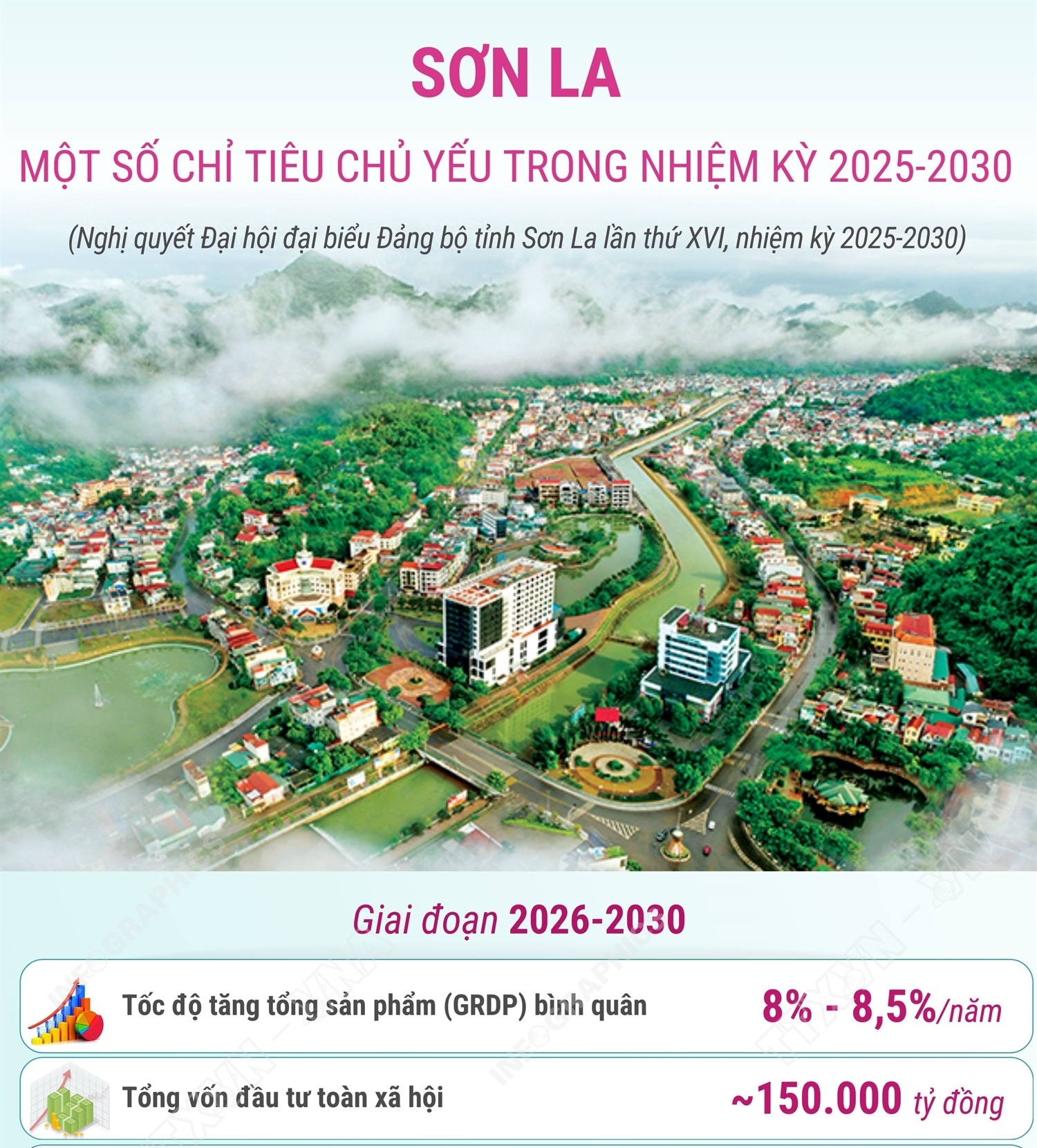 SƠN LA

MỘT SỐ CHỈ TIÊU CHỦ YẾU TRONG NHIỆM KỲ 2025-2030

(Nghị quyết Đại hội đại biểu Đảng bộ tỉnh Sơn La lần thứ XVI, nhiệm kỳ 2025-2030)

Giai đoạn 2026-2030

Tốc độ tăng tổng sản phẩm (GRDP) bình quân 8% - 8,5%/năm

Tổng vốn đầu tư toàn xã hội ~150.000 tỷ đồng

INFOGRAPHICS TTXVN