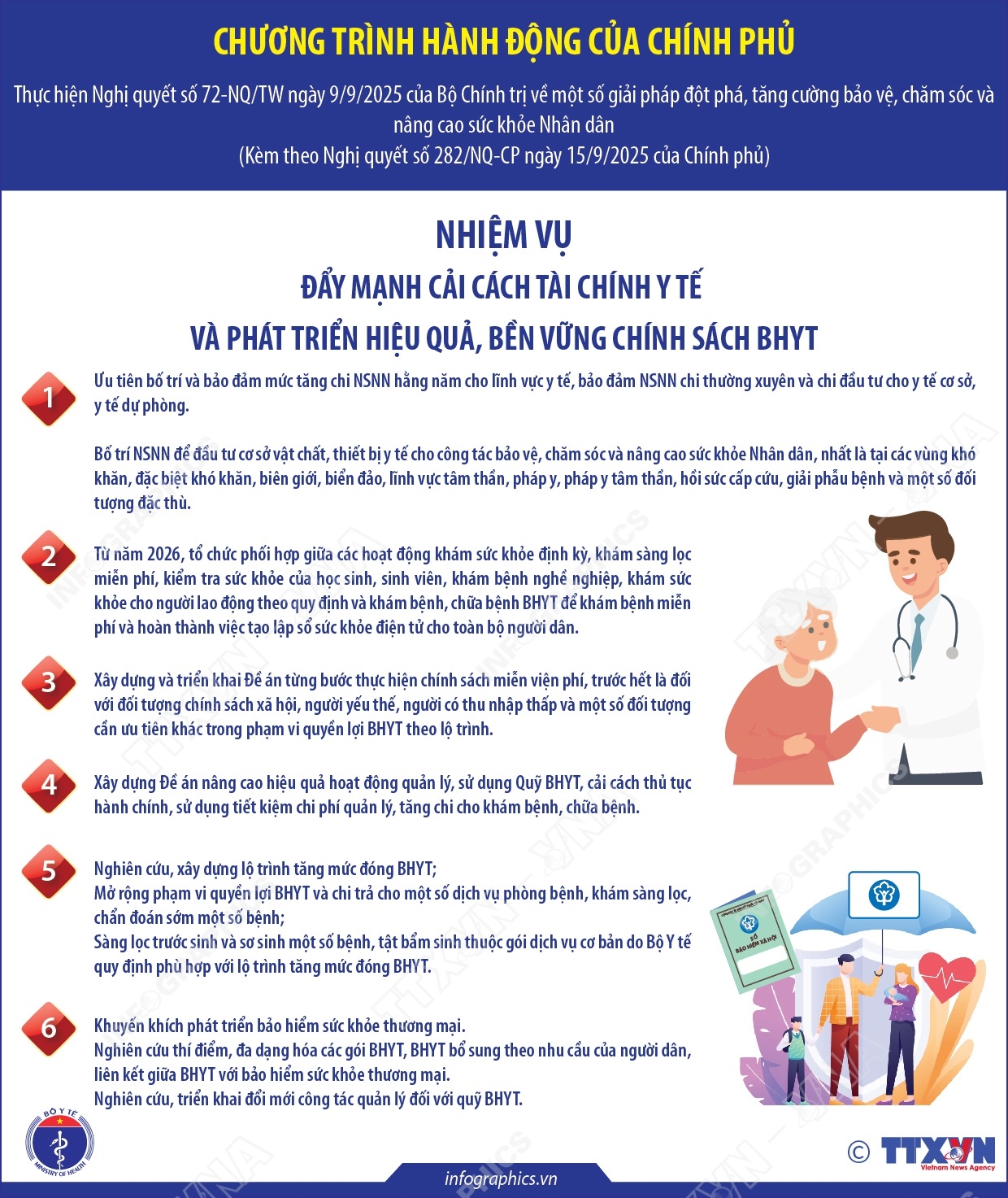 CHƯƠNG TRÌNH HÀNH ĐỘNG CỦA CHÍNH PHỦ

Thực hiện Nghị quyết số 72-NQ/TW ngày 9/9/2025 của Bộ Chính trị về một số giải pháp đột phá, tăng cường bảo vệ, chăm sóc và nâng cao sức khỏe Nhân dân
(Kèm theo Nghị quyết số 282/NQ-CP ngày 15/9/2025 của Chính phủ)

NHIỆM VỤ
ĐẨY MẠNH CẢI CÁCH TÀI CHÍNH Y TẾ
VÀ PHÁT TRIỂN HIỆU QUẢ, BỀN VỮNG CHÍNH SÁCH BHYT

1 Ưu tiên bố trí và bảo đảm mức tăng chi NSNN hằng năm cho lĩnh vực y tế, bảo đảm NSNN chi thường xuyên và chi đầu tư cho y tế cơ sở, y tế dự phòng.

Bố trí NSNN để đầu tư cơ sở vật chất, thiết bị y tế cho công tác bảo vệ, chăm sóc và nâng cao sức khỏe Nhân dân, nhất là tại các vùng khó khăn, đặc biệt khó khăn, biên giới, biển đảo, lĩnh vực tâm thần, pháp y, pháp y tâm thần, hồi sức cấp cứu, giải phẫu bệnh và một số đối tượng đặc thù.

2 Từ năm 2026, tổ chức phối hợp giữa các hoạt động khám sức khỏe định kỳ, khám sàng lọc miễn phí, kiểm tra sức khỏe của học sinh, sinh viên, khám bệnh nghề nghiệp, khám sức khỏe cho người lao động theo quy định và khám bệnh, chữa bệnh BHYT để khám bệnh miễn phí và hoàn thành việc tạo lập sổ sức khỏe điện tử cho toàn bộ người dân.

3 Xây dựng và triển khai Đề án từng bước thực hiện chính sách miễn viện phí, trước hết là đối với đối tượng chính sách xã hội, người yếu thế, người có thu nhập thấp và một số đối tượng cần ưu tiên khác trong phạm vi quyền lợi BHYT theo lộ trình.

4 Xây dựng Đề án nâng cao hiệu quả hoạt động quản lý, sử dụng Quỹ BHYT, cải cách thủ tục hành chính, sử dụng tiết kiệm chi phí quản lý, tăng chi cho khám bệnh, chữa bệnh.

5 Nghiên cứu, xây dựng lộ trình tăng mức đóng BHYT;
Mở rộng phạm vi quyền lợi BHYT và chi trả cho một số dịch vụ phòng bệnh, khám sàng lọc, chẩn đoán sớm một số bệnh;
Sàng lọc trước sinh và sơ sinh một số bệnh, tật bẩm sinh thuộc gói dịch vụ cơ bản do Bộ Y tế quy định phù hợp với lộ trình tăng mức đóng BHYT.

6 Khuyến khích phát triển bảo hiểm sức khỏe thương mại.
Nghiên cứu thí điểm, đa dạng hóa các gói BHYT, BHYT bổ sung theo nhu cầu của người dân, liên kết giữa BHYT với bảo hiểm sức khỏe thương mại.
Nghiên cứu, triển khai đổi mới công tác quản lý đối với quỹ BHYT.

SỔ BẢO HIỂM XÃ HỘI

BỘ Y TẾ MINISTRY OF HEALTH

infographics.vn

© TTXVN Vietnam News Agency