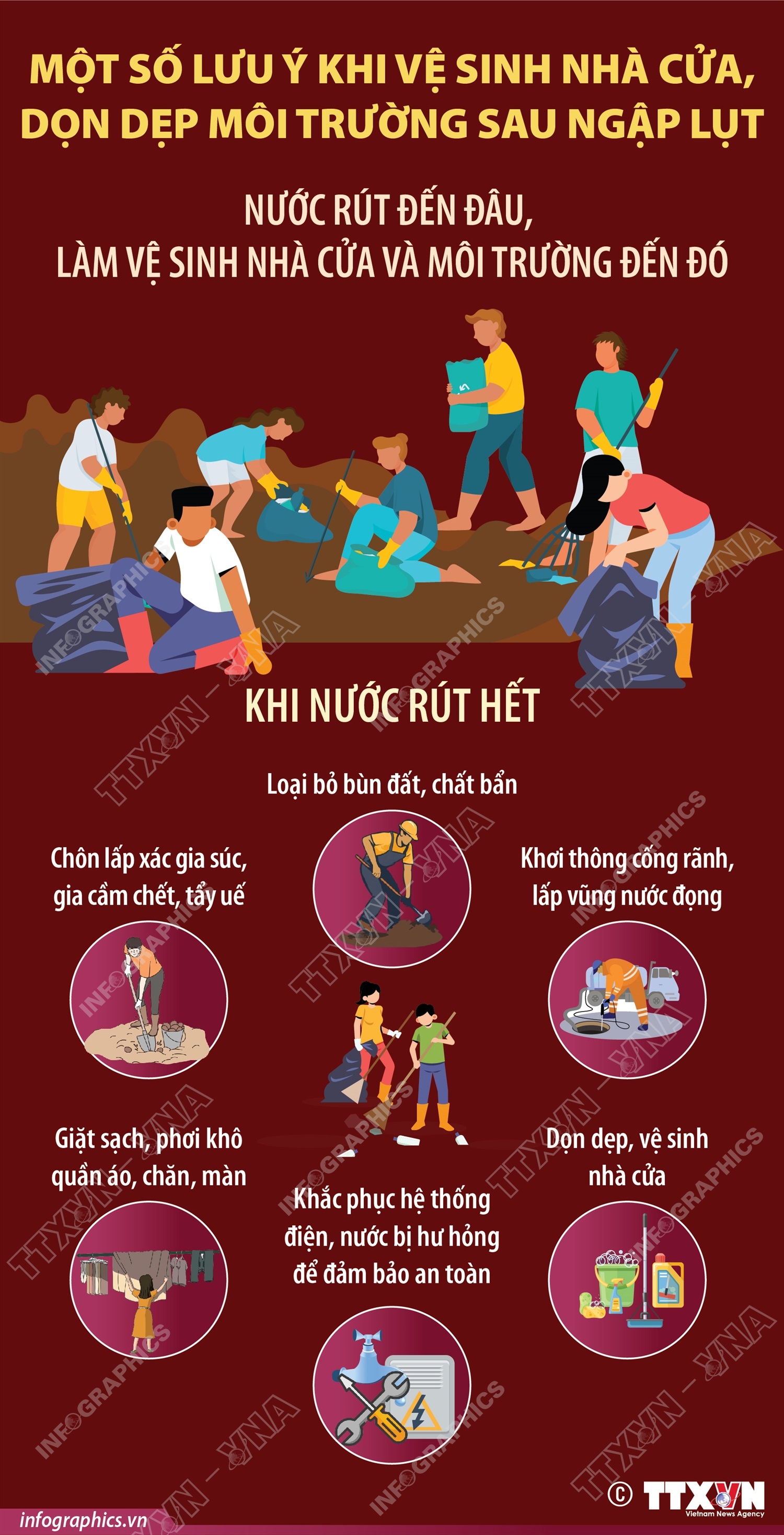 MỘT SỐ LƯU Ý KHI VỆ SINH NHÀ CỬA, DỌN DẸP MÔI TRƯỜNG SAU NGẬP LỤT

NƯỚC RÚT ĐẾN ĐÂU, LÀM VỆ SINH NHÀ CỬA VÀ MÔI TRƯỜNG ĐẾN ĐÓ

KHI NƯỚC RÚT HẾT

Loại bỏ bùn đất, chất bẩn

Chôn lấp xác gia súc, gia cầm chết, tẩy uế

Khơi thông cống rãnh, lấp vũng nước đọng

Giặt sạch, phơi khô quần áo, chăn, màn

Khắc phục hệ thống điện, nước bị hư hỏng để đảm bảo an toàn

Dọn dẹp, vệ sinh nhà cửa

INFOGRAPHICS TTXVN - VNA

infographics.vn

© TTXVN Vietnam News Agency