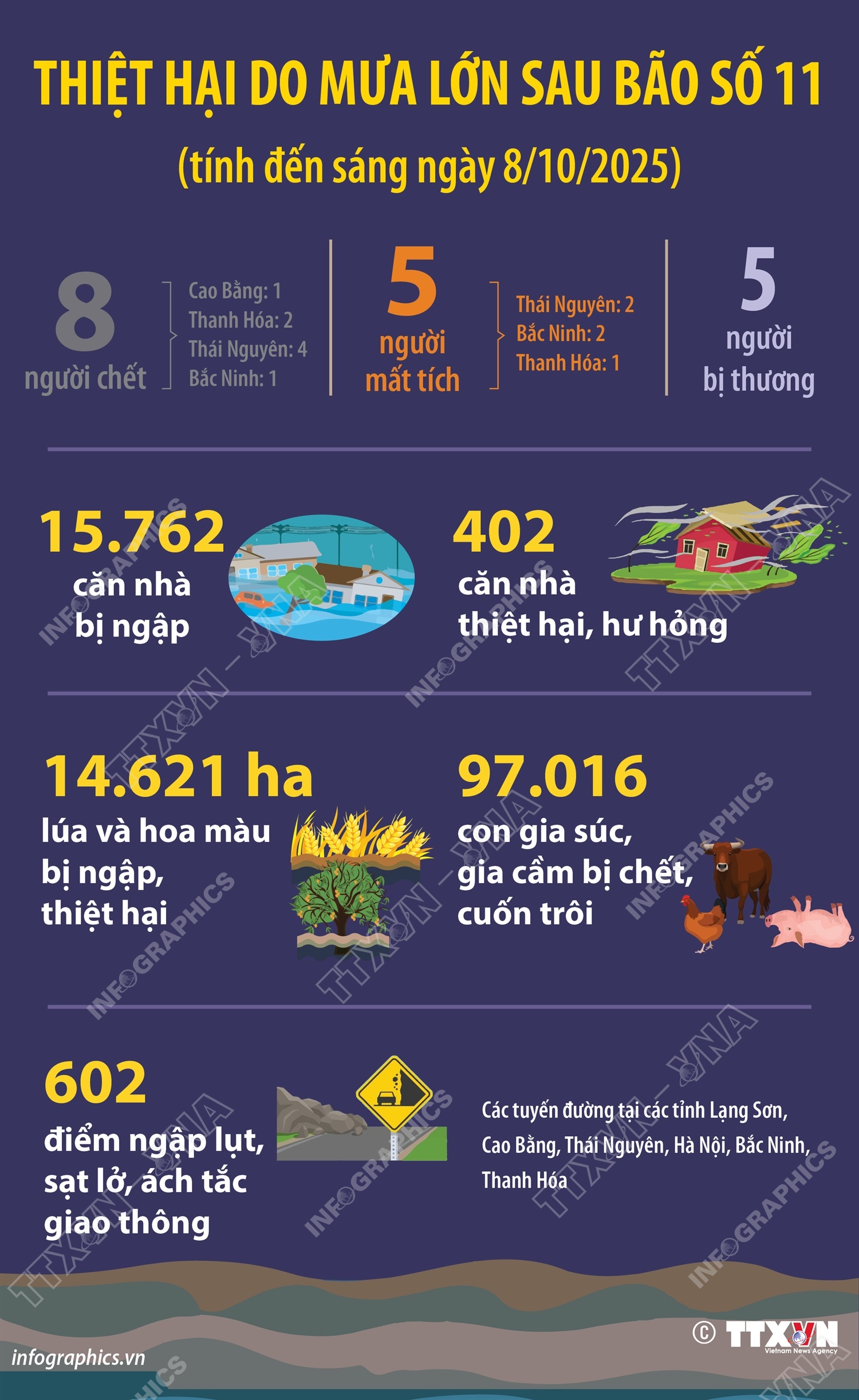 THIỆT HẠI DO MƯA LỚN SAU BÃO SỐ 11

(tính đến sáng ngày 8/10/2025)

8 người chết

Cao Bằng: 1
Thanh Hóa: 2
Thái Nguyên: 4
Bắc Ninh: 1

5 người mất tích

Thái Nguyên: 2
Bắc Ninh: 2
Thanh Hóa: 1

5 người bị thương

15.762 căn nhà bị ngập

402 căn nhà thiệt hại, hư hỏng

14.621 ha lúa và hoa màu bị ngập, thiệt hại

97.016 con gia súc, gia cầm bị chết, cuốn trôi

602 điểm ngập lụt, sạt lở, ách tắc giao thông

Các tuyến đường tại các tỉnh Lạng Sơn, Cao Bằng, Thái Nguyên, Hà Nội, Bắc Ninh, Thanh Hóa

INFOGRAPHICS TTXVN - VNA

infographics.vn

© TTXVN Vietnam News Agency