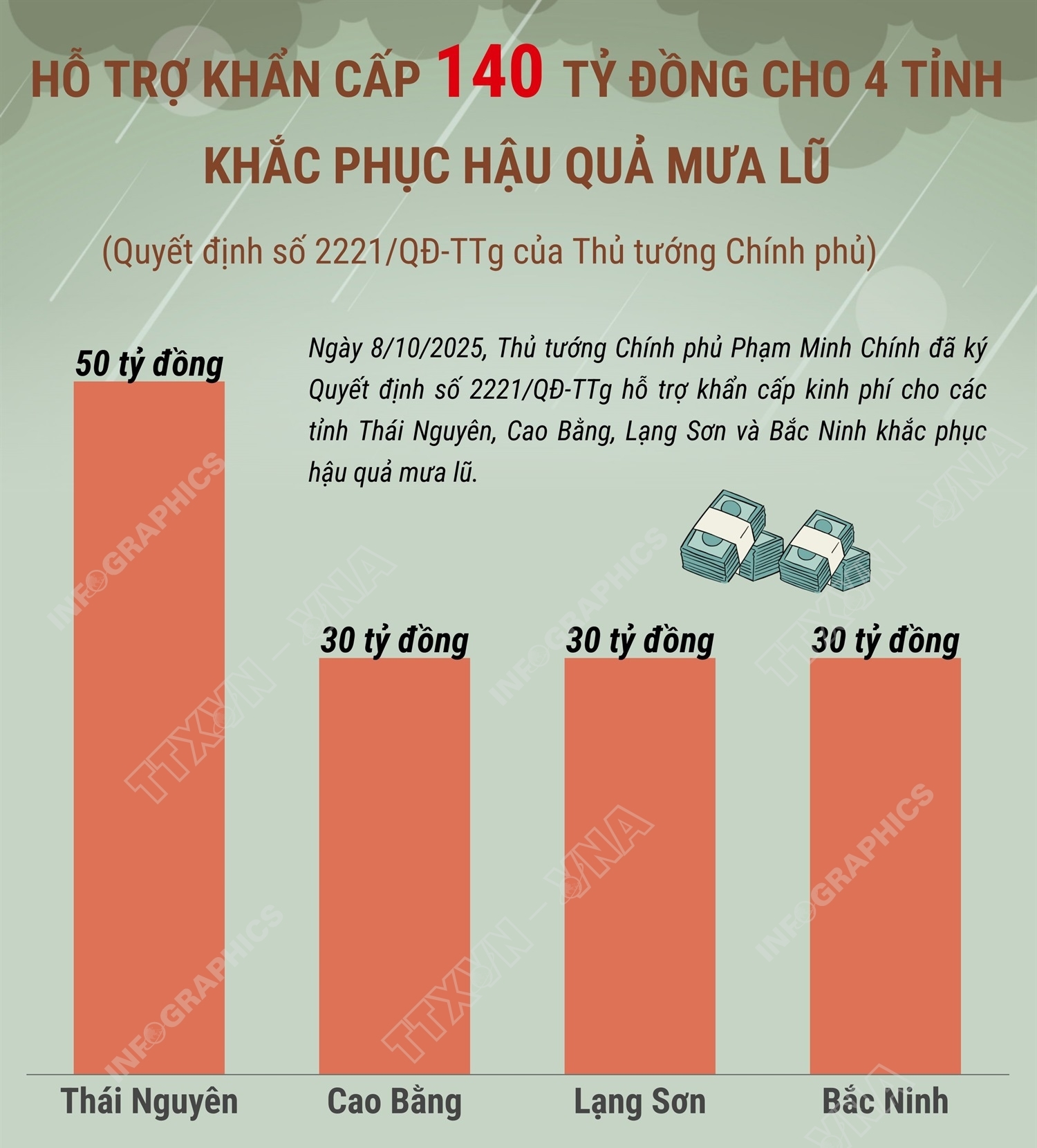 HỖ TRỢ KHẨN CẤP 140 TỶ ĐỒNG CHO 4 TỈNH KHẮC PHỤC HẬU QUẢ MƯA LŨ

(Quyết định số 2221/QĐ-TTg của Thủ tướng Chính phủ)

Ngày 8/10/2025, Thủ tướng Chính phủ Phạm Minh Chính đã ký Quyết định số 2221/QĐ-TTg hỗ trợ khẩn cấp kinh phí cho các tỉnh Thái Nguyên, Cao Bằng, Lạng Sơn và Bắc Ninh khắc phục hậu quả mưa lũ.

50 tỷ đồng
30 tỷ đồng
30 tỷ đồng
30 tỷ đồng

Thái Nguyên
Cao Bằng
Lạng Sơn
Bắc Ninh

INFOGRAPHICS TTXVN - VNA