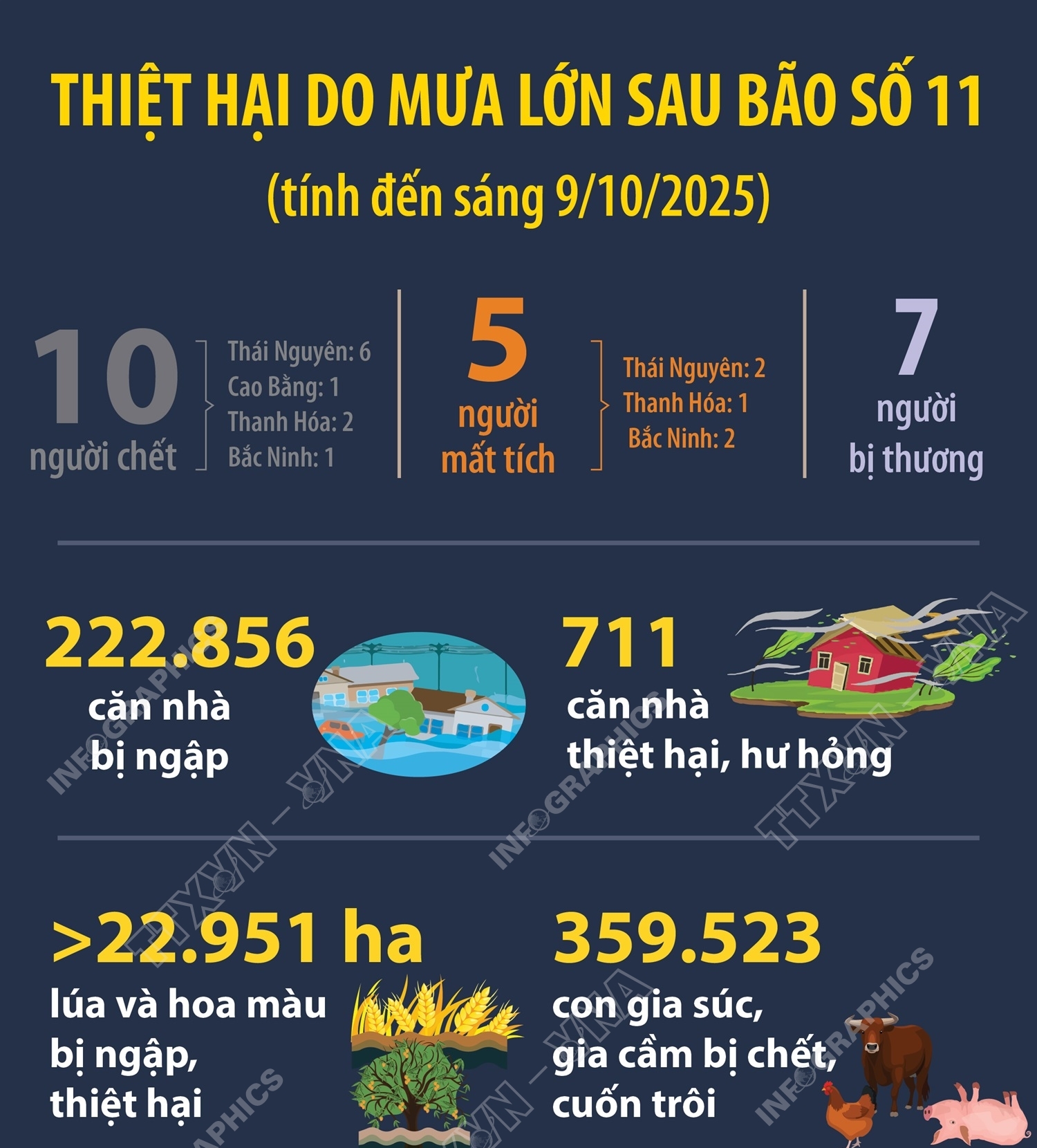 THIỆT HẠI DO MƯA LỚN SAU BÃO SỐ 11
(tính đến sáng 9/10/2025)

10
người chết

Thái Nguyên: 6
Cao Bằng: 1
Thanh Hóa: 2
Bắc Ninh: 1

5
người
mất tích

Thái Nguyên: 2
Thanh Hóa: 1
Bắc Ninh: 2

7
người
bị thương

222.856
căn nhà
bị ngập

711
căn nhà
thiệt hại, hư hỏng

>22.951 ha
lúa và hoa màu
bị ngập,
thiệt hại

359.523
con gia súc,
gia cầm bị chết,
cuốn trôi

INFOGRAPHICS TTXVN - VNA