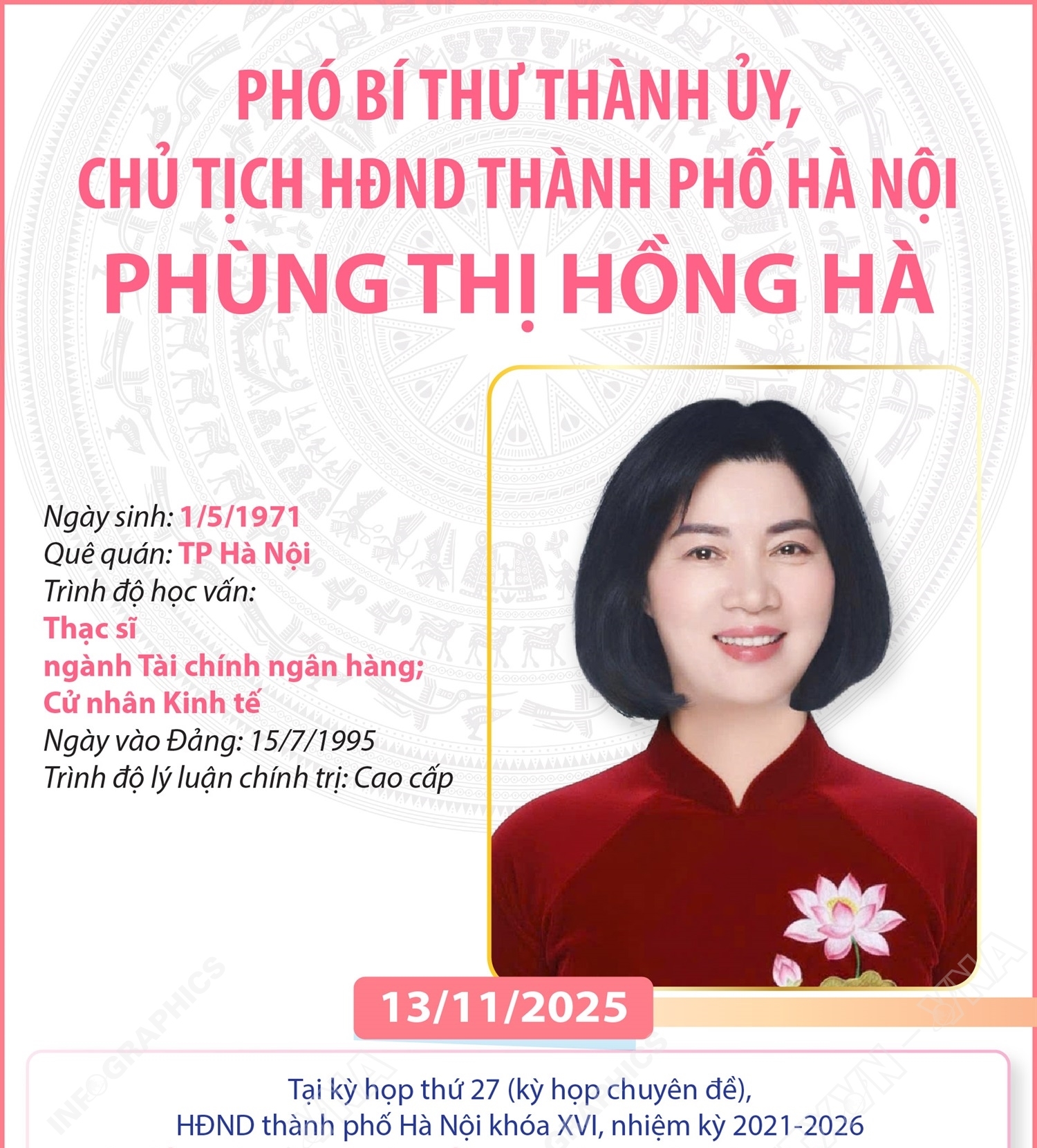 PHÓ BÍ THƯ THÀNH ỦY, CHỦ TỊCH HĐND THÀNH PHỐ HÀ NỘI

PHÙNG THỊ HỒNG HÀ

Ngày sinh: 1/5/1971
Quê quán: TP Hà Nội
Trình độ học vấn:
Thạc sĩ ngành Tài chính ngân hàng;
Cử nhân Kinh tế
Ngày vào Đảng: 15/7/1995
Trình độ lý luận chính trị: Cao cấp

13/11/2025

Tại kỳ họp thứ 27 (kỳ họp chuyên đề),
HĐND thành phố Hà Nội khóa XVI, nhiệm kỳ 2021-2026

INFOGRAPHICS