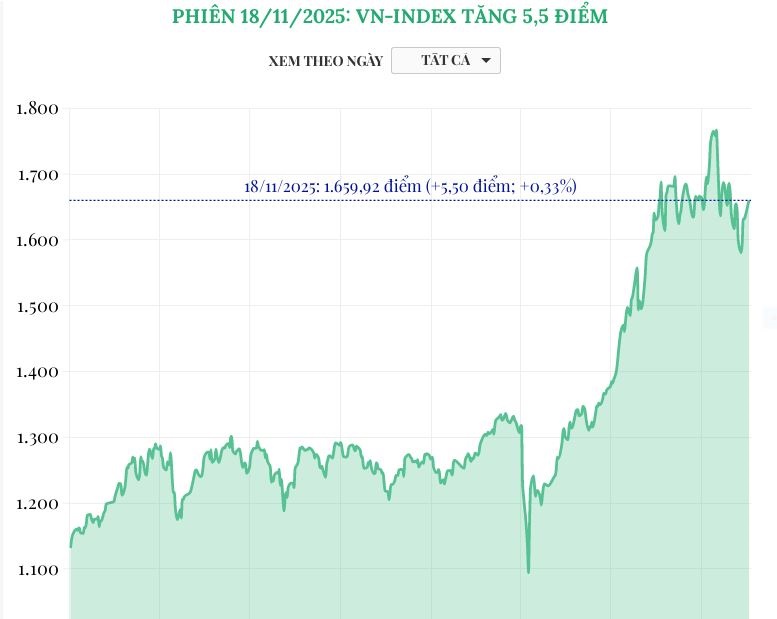 PHIÊN 18/11/2025: VN-INDEX TĂNG 5,5 ĐIỂM

XEM THEO NGÀY
TẤT CẢ

1.800
1.700
1.600
1.500
1.400
1.300
1.200
1.100

18/11/2025: 1.659,92 điểm (+5,50 điểm; +0,33%)