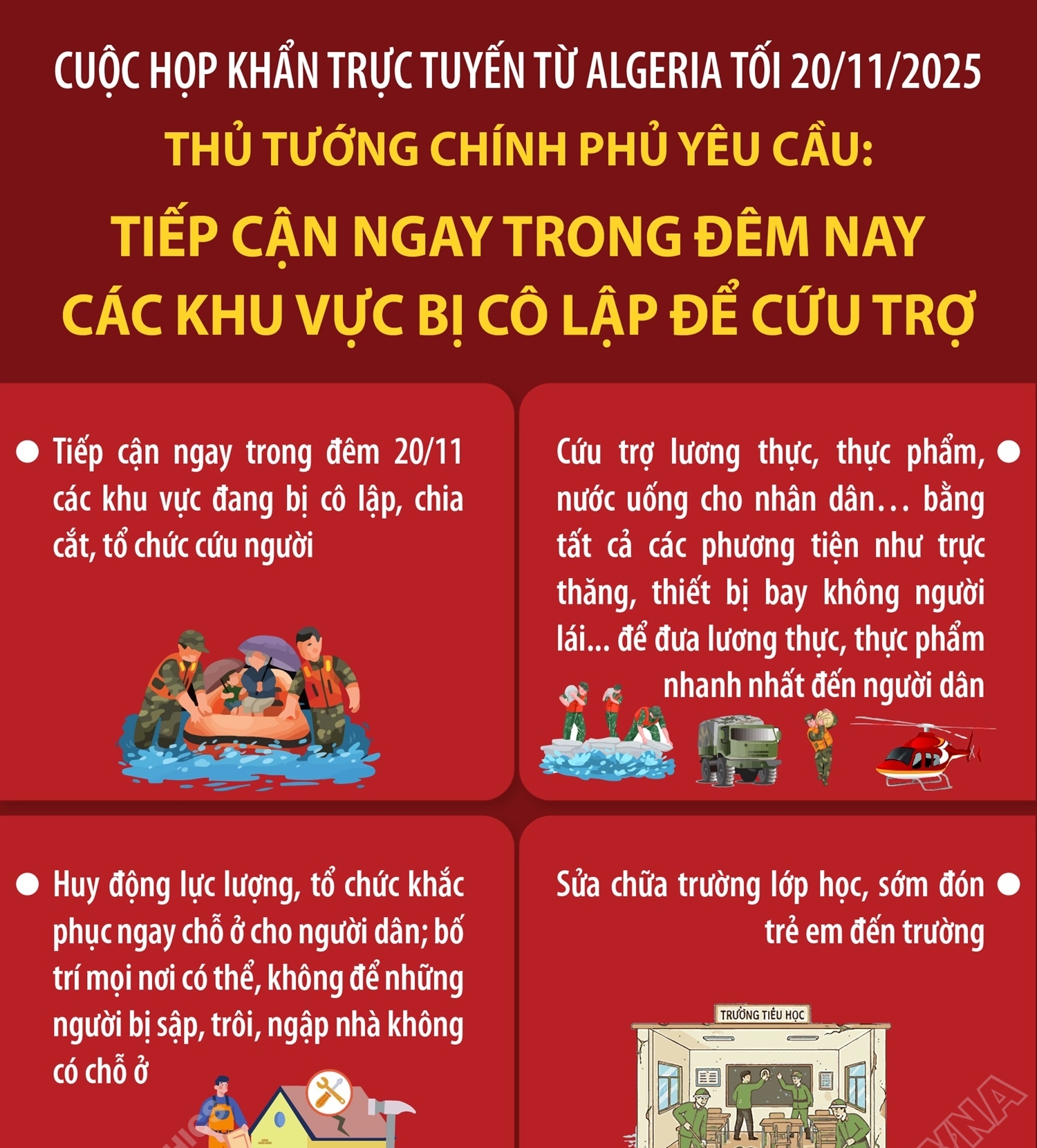 CUỘC HỌP KHẨN TRỰC TUYẾN TỪ ALGERIA TỐI 20/11/2025

THỦ TƯỚNG CHÍNH PHỦ YÊU CẦU:

TIẾP CẬN NGAY TRONG ĐÊM NAY CÁC KHU VỰC BỊ CÔ LẬP ĐỂ CỨU TRỢ

Tiếp cận ngay trong đêm 20/11 các khu vực đang bị cô lập, chia cắt, tổ chức cứu người

Cứu trợ lương thực, thực phẩm, nước uống cho nhân dân... bằng tất cả các phương tiện như trực thăng, thiết bị bay không người lái... để đưa lương thực, thực phẩm nhanh nhất đến người dân

Huy động lực lượng, tổ chức khắc phục ngay chỗ ở cho người dân; bố trí mọi nơi có thể, không để những người bị sập, trôi, ngập nhà không có chỗ ở

Sửa chữa trường lớp học, sớm đón trẻ em đến trường

TRƯỜNG TIỂU HỌC

TTXVN