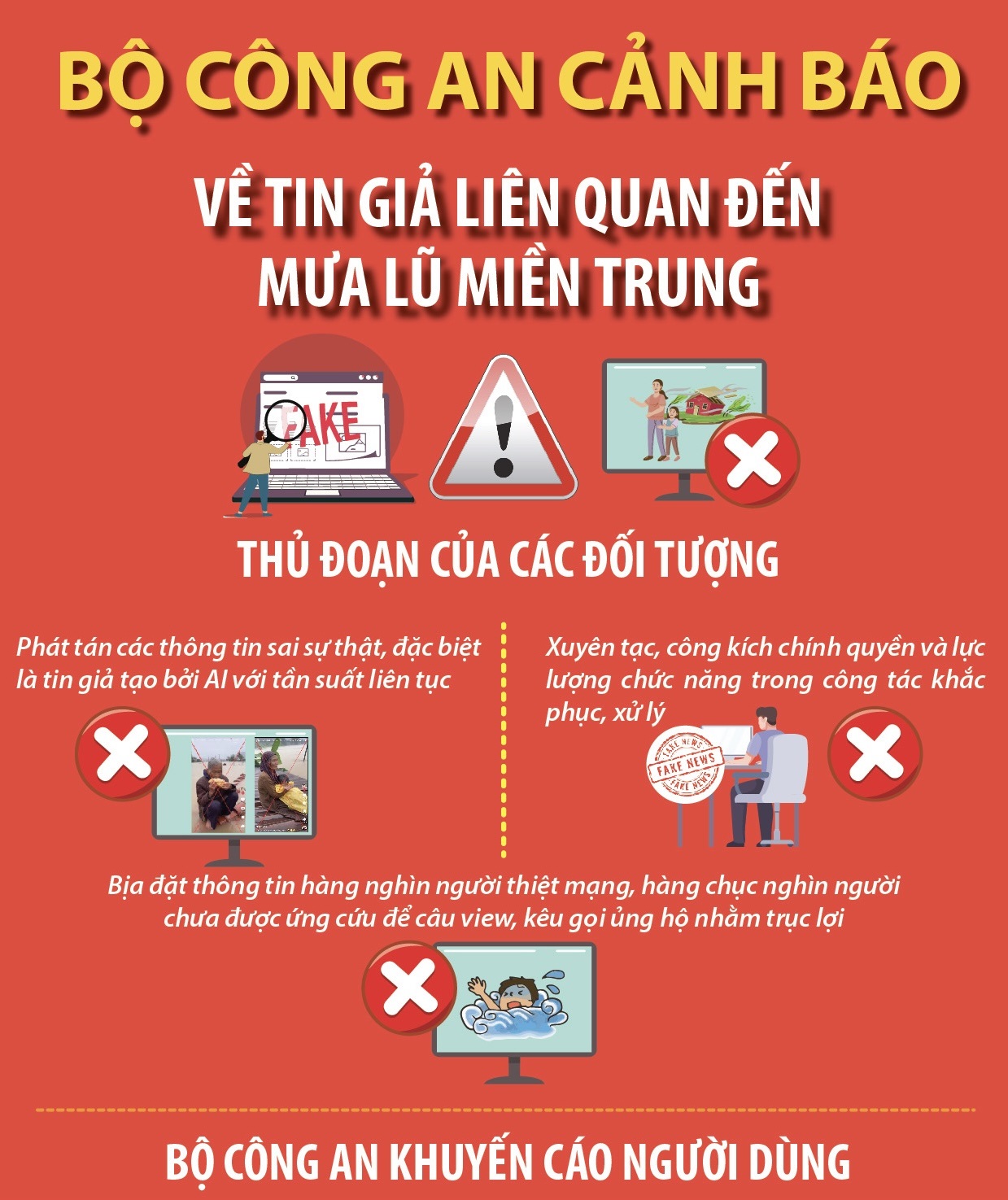 BỘ CÔNG AN CẢNH BÁO

VỀ TIN GIẢ LIÊN QUAN ĐẾN MƯA LŨ MIỀN TRUNG

FAKE

THỦ ĐOẠN CỦA CÁC ĐỐI TƯỢNG

Phát tán các thông tin sai sự thật, đặc biệt là tin giả tạo bởi AI với tần suất liên tục

Xuyên tạc, công kích chính quyền và lực lượng chức năng trong công tác khắc phục, xử lý

FAKE NEWS
FAKE NEWS
FAKE NEWS

Bịa đặt thông tin hàng nghìn người thiệt mạng, hàng chục nghìn người chưa được ứng cứu để câu view, kêu gọi ủng hộ nhằm trục lợi

BỘ CÔNG AN KHUYẾN CÁO NGƯỜI DÙNG