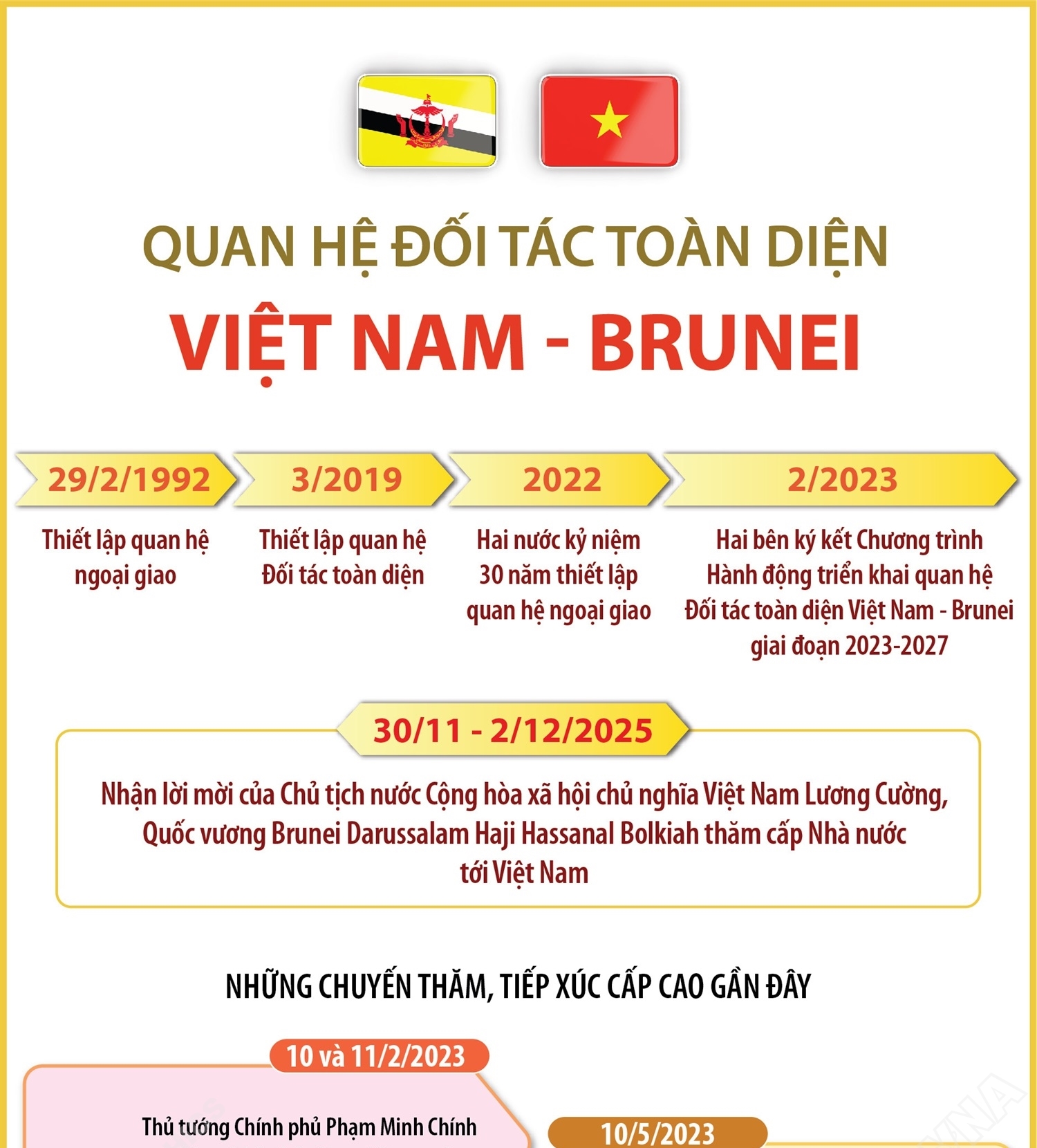 QUAN HỆ ĐỐI TÁC TOÀN DIỆN

VIỆT NAM - BRUNEI

29/2/1992

Thiết lập quan hệ ngoại giao

3/2019

Thiết lập quan hệ Đối tác toàn diện

2022

Hai nước kỷ niệm 30 năm thiết lập quan hệ ngoại giao

2/2023

Hai bên ký kết Chương trình Hành động triển khai quan hệ Đối tác toàn diện Việt Nam - Brunei giai đoạn 2023-2027

30/11 - 2/12/2025

Nhận lời mời của Chủ tịch nước Cộng hòa xã hội chủ nghĩa Việt Nam Lương Cường, Quốc vương Brunei Darussalam Haji Hassanal Bolkiah thăm cấp Nhà nước tới Việt Nam

NHỮNG CHUYẾN THĂM, TIẾP XÚC CẤP CAO GẦN ĐÂY

10 và 11/2/2023

Thủ tướng Chính phủ Phạm Minh Chính

10/5/2023