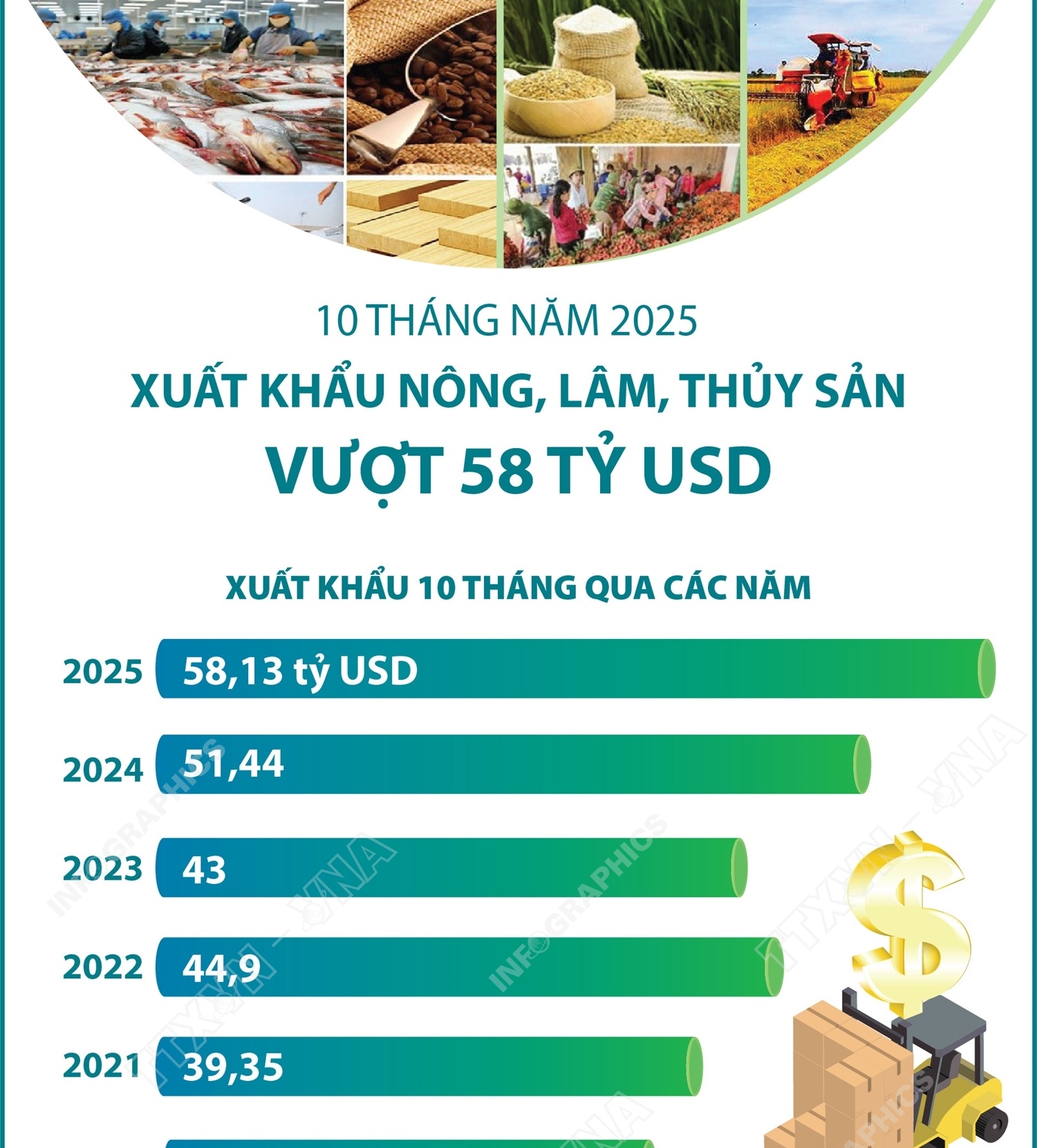 10 THÁNG NĂM 2025
XUẤT KHẨU NÔNG, LÂM, THỦY SẢN
VƯỢT 58 TỶ USD

XUẤT KHẨU 10 THÁNG QUA CÁC NĂM

2025 58,13 tỷ USD
2024 51,44
2023 43
2022 44,9
2021 39,35

INFOGRAPHICS TTXVN - VNA