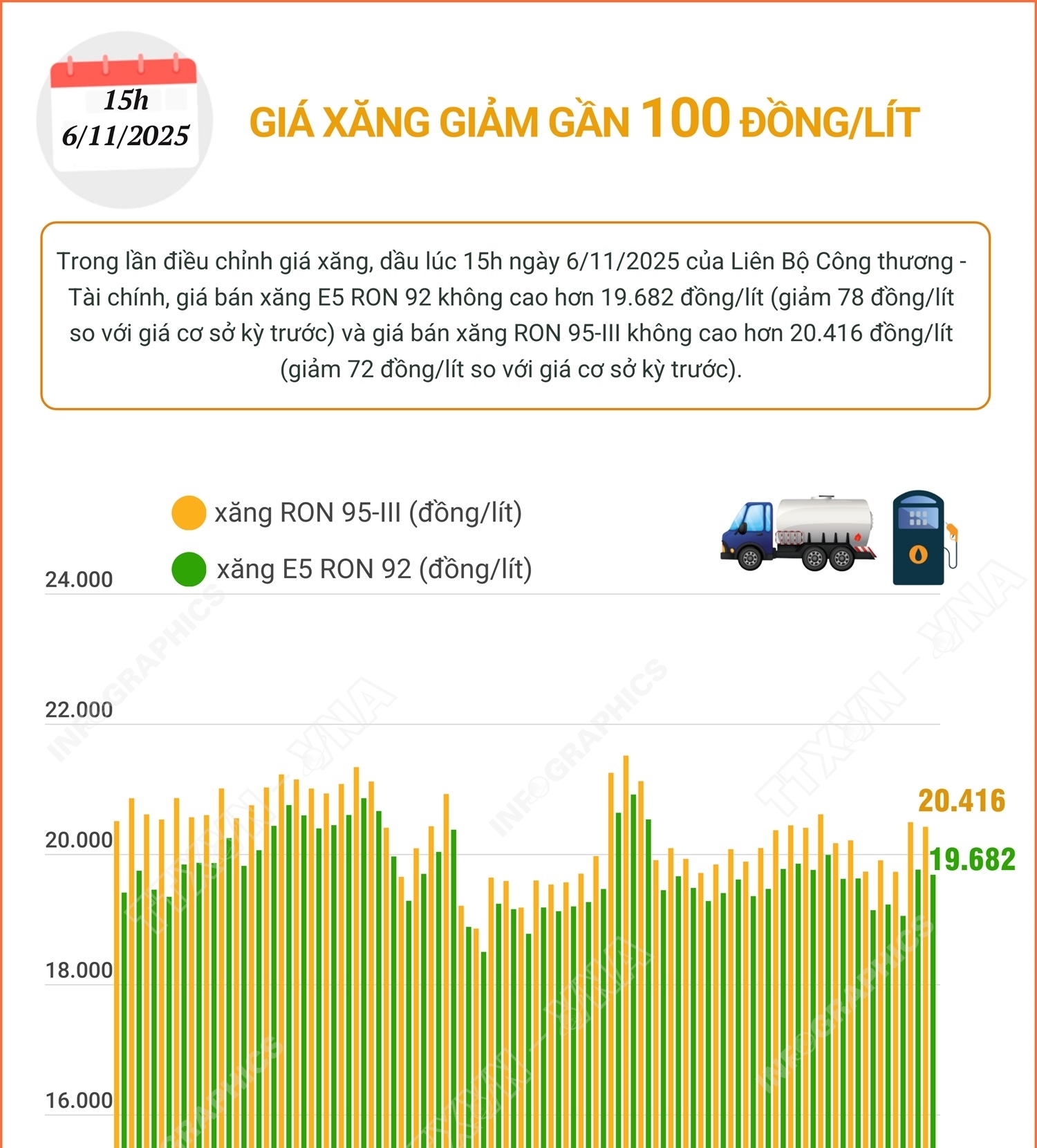 15h
6/11/2025

GIÁ XĂNG GIẢM GẦN 100 ĐỒNG/LÍT

Trong lần điều chỉnh giá xăng, dầu lúc 15h ngày 6/11/2025 của Liên Bộ Công thương - Tài chính, giá bán xăng E5 RON 92 không cao hơn 19.682 đồng/lít (giảm 78 đồng/lít so với giá cơ sở kỳ trước) và giá bán xăng RON 95-III không cao hơn 20.416 đồng/lít (giảm 72 đồng/lít so với giá cơ sở kỳ trước).

xăng RON 95-III (đồng/lít)
xăng E5 RON 92 (đồng/lít)

24.000
22.000
20.000
18.000
16.000

20.416
19.682

INFOGRAPHICS TTXVN - VNA