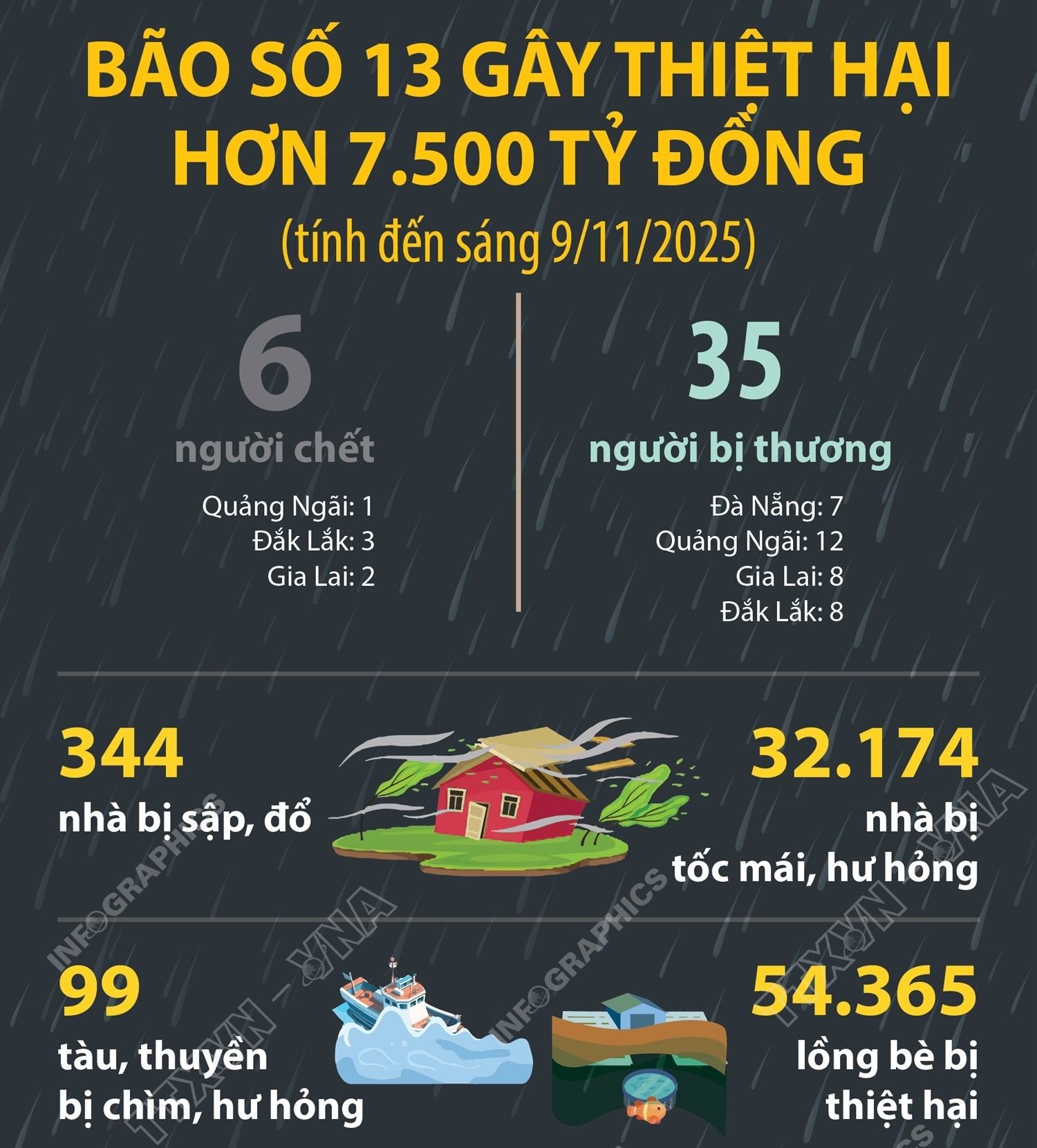 BÃO SỐ 13 GÂY THIỆT HẠI HƠN 7.500 TỶ ĐỒNG

(tính đến sáng 9/11/2025)

6
người chết

Quảng Ngãi: 1
Đắk Lắk: 3
Gia Lai: 2

35
người bị thương

Đà Nẵng: 7
Quảng Ngãi: 12
Gia Lai: 8
Đắk Lắk: 8

344
nhà bị sập, đổ

32.174
nhà bị tốc mái, hư hỏng

99
tàu, thuyền bị chìm, hư hỏng

54.365
lồng bè bị thiệt hại

INFOGRAPHICS TTXVN - VNA
INFOGRAPHICS TTXVN - VNA