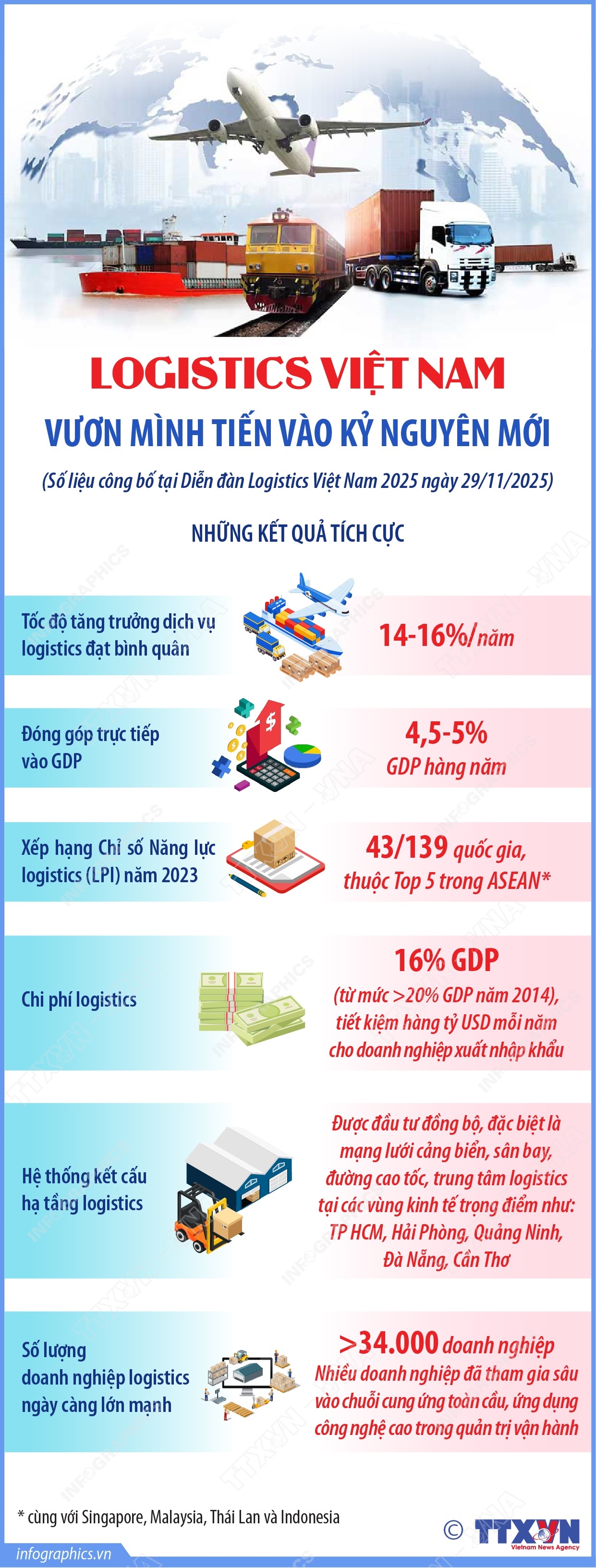 LOGISTICS VIỆT NAM

VƯƠN MÌNH TIẾN VÀO KỶ NGUYÊN MỚI

(Số liệu công bố tại Diễn đàn Logistics Việt Nam 2025 ngày 29/11/2025)

NHỮNG KẾT QUẢ TÍCH CỰC

Tốc độ tăng trưởng dịch vụ logistics đạt bình quân

14-16%/năm

Đóng góp trực tiếp vào GDP

4,5-5%
GDP hàng năm

Xếp hạng Chỉ số Năng lực logistics (LPI) năm 2023

43/139 quốc gia, thuộc Top 5 trong ASEAN*

Chi phí logistics

16% GDP
(từ mức >20% GDP năm 2014), tiết kiệm hàng tỷ USD mỗi năm cho doanh nghiệp xuất nhập khẩu

Hệ thống kết cấu hạ tầng logistics

Được đầu tư đồng bộ, đặc biệt là mạng lưới cảng biển, sân bay, đường cao tốc, trung tâm logistics tại các vùng kinh tế trọng điểm như: TP HCM, Hải Phòng, Quảng Ninh, Đà Nẵng, Cần Thơ

Số lượng doanh nghiệp logistics ngày càng lớn mạnh

>34.000 doanh nghiệp
Nhiều doanh nghiệp đã tham gia sâu vào chuỗi cung ứng toàn cầu, ứng dụng công nghệ cao trong quản trị vận hành

* cùng với Singapore, Malaysia, Thái Lan và Indonesia

© TTXVN Vietnam News Agency

infographics.vn