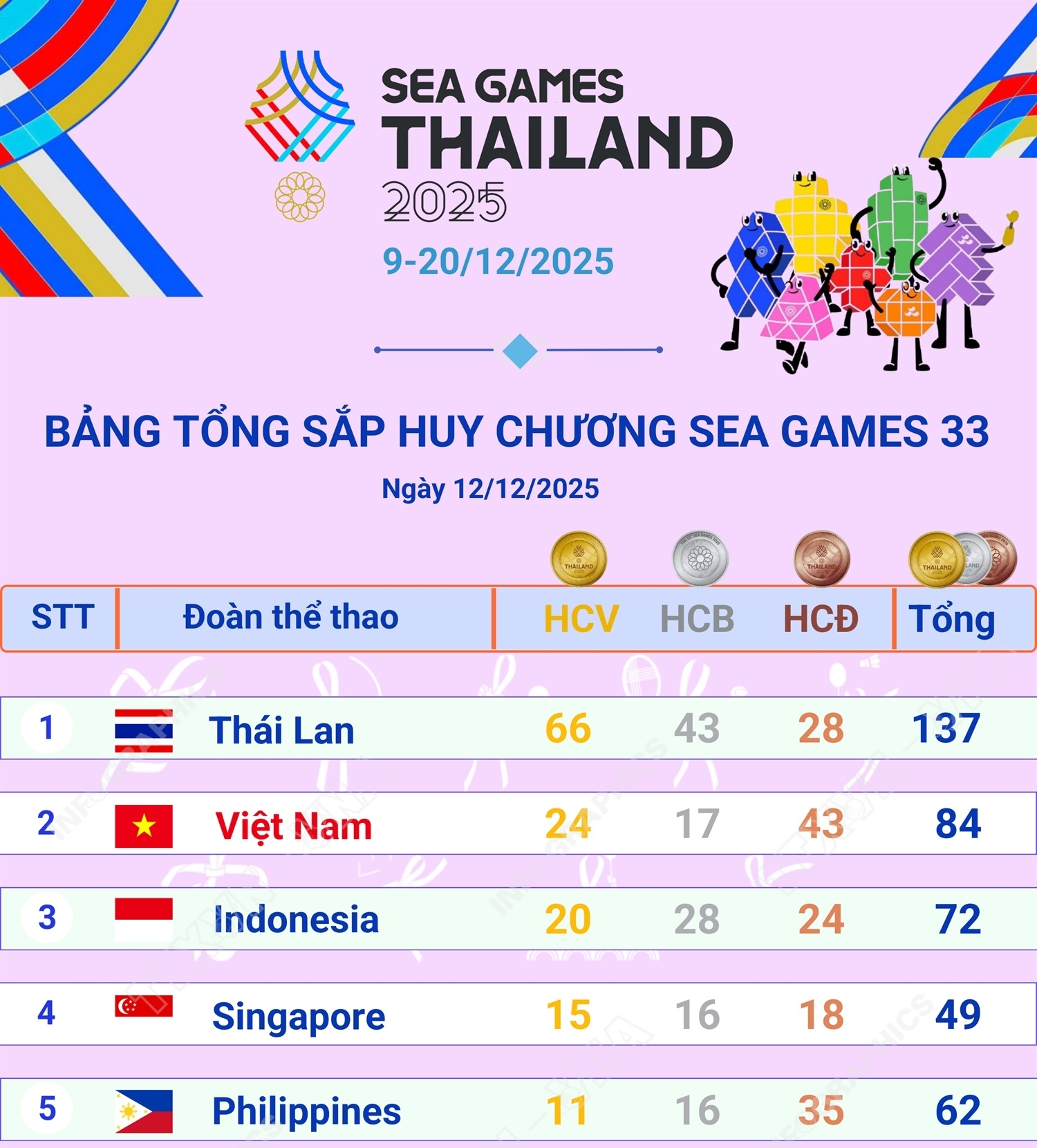 SEA GAMES
THAILAND
2025
9-20/12/2025

BẢNG TỔNG SẮP HUY CHƯƠNG SEA GAMES 33
Ngày 12/12/2025

| STT | Đoàn thể thao | HCV | HCB | HCĐ | Tổng |
|---|---|---|---|---|---|
| 1 | Thái Lan | 66 | 43 | 28 | 137 |
| 2 | Việt Nam | 24 | 17 | 43 | 84 |
| 3 | Indonesia | 20 | 28 | 24 | 72 |
| 4 | Singapore | 15 | 16 | 18 | 49 |
| 5 | Philippines | 11 | 16 | 35 | 62 |