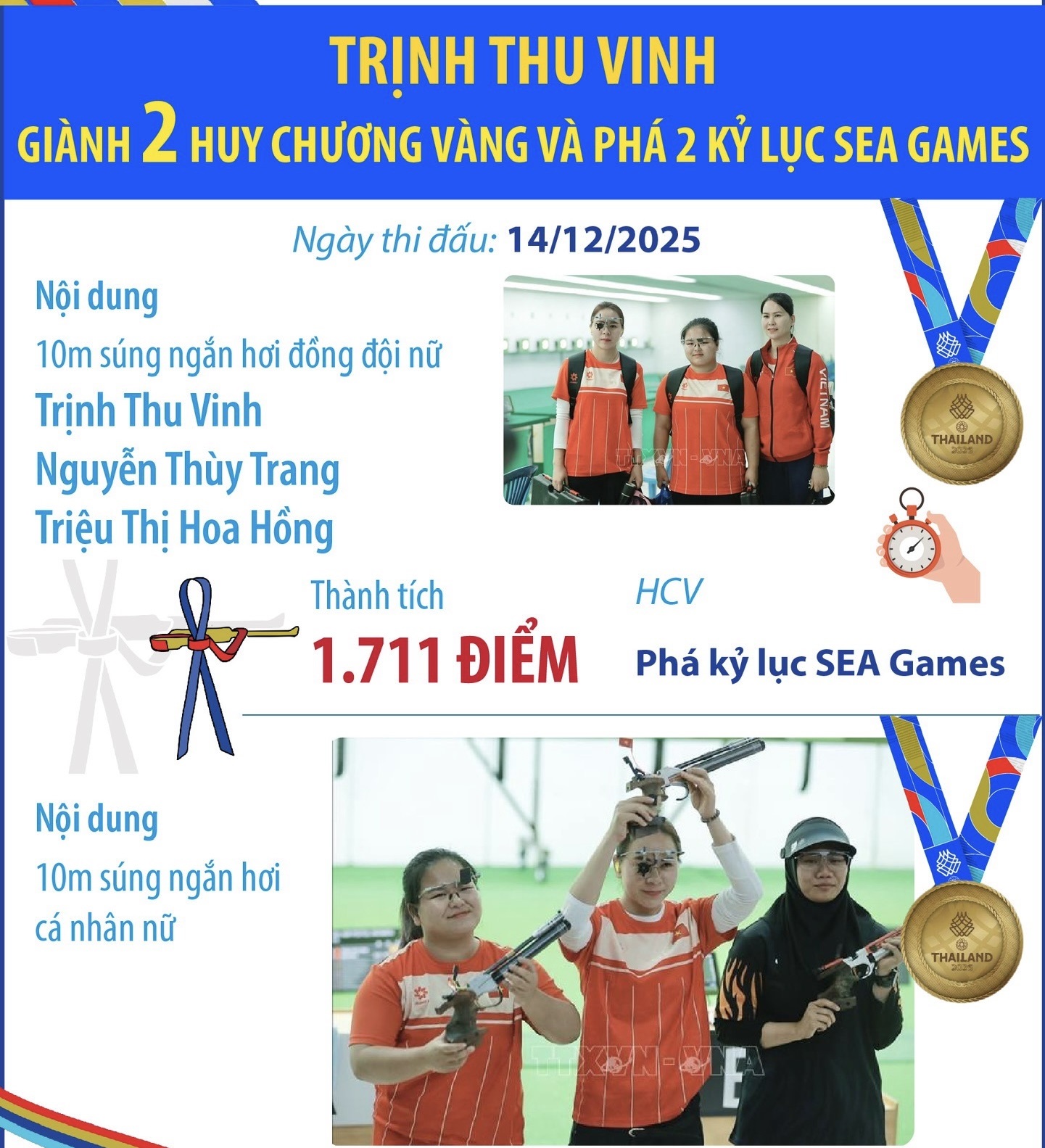 TRỊNH THU VINH
GIÀNH 2 HUY CHƯƠNG VÀNG VÀ PHÁ 2 KỶ LỤC SEA GAMES

Ngày thi đấu: 14/12/2025

Nội dung
10m súng ngắn hơi đồng đội nữ
Trịnh Thu Vinh
Nguyễn Thùy Trang
Triệu Thị Hoa Hồng

VIETNAM

TTXVN - VNA

THAILAND 2025

Thành tích
1.711 ĐIỂM

HCV
Phá kỷ lục SEA Games

Nội dung
10m súng ngắn hơi cá nhân nữ

TTXVN - VNA

THAILAND 2025