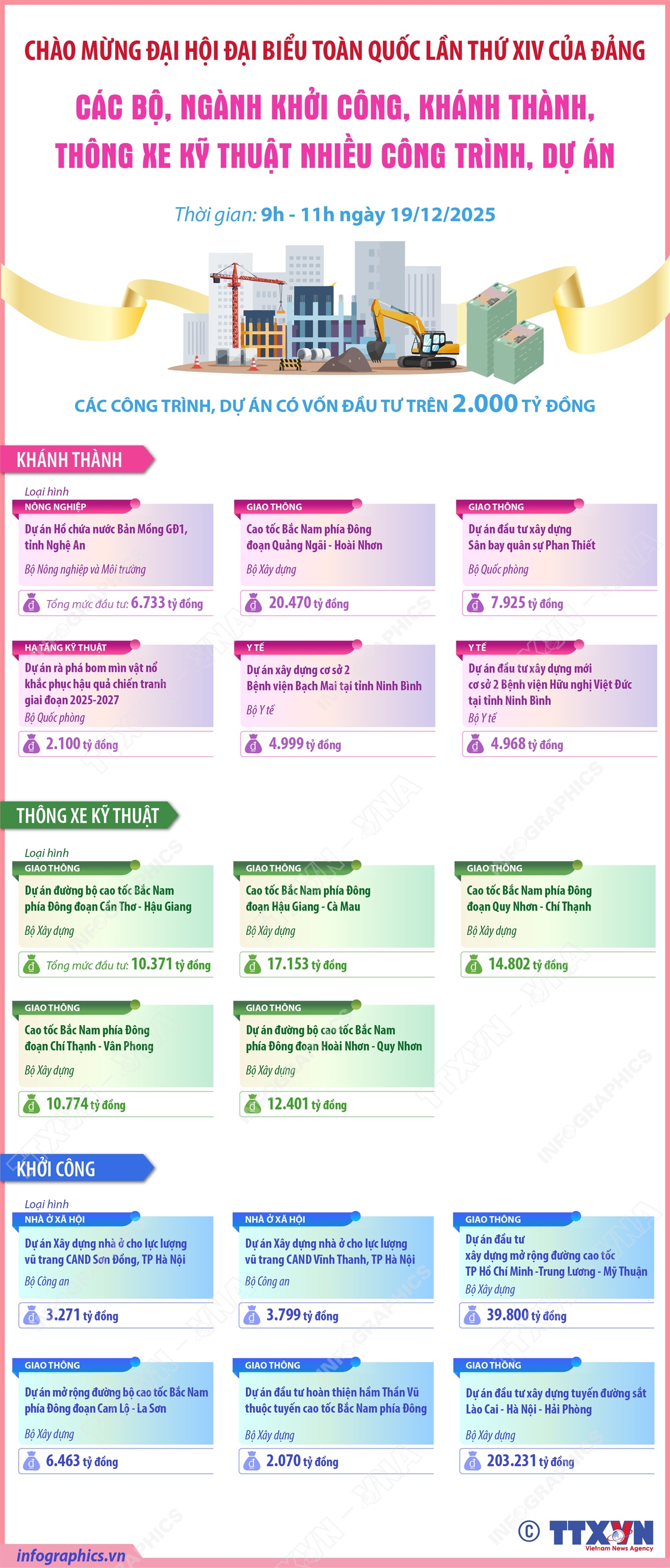 CHÀO MỪNG ĐẠI HỘI ĐẠI BIỂU TOÀN QUỐC LẦN THỨ XIV CỦA ĐẢNG

CÁC BỘ, NGÀNH KHỞI CÔNG, KHÁNH THÀNH, THÔNG XE KỸ THUẬT NHIỀU CÔNG TRÌNH, DỰ ÁN

Thời gian: 9h - 11h ngày 19/12/2025

CÁC CÔNG TRÌNH, DỰ ÁN CÓ VỐN ĐẦU TƯ TRÊN 2.000 TỶ ĐỒNG

KHÁNH THÀNH

Loại hình

NÔNG NGHIỆP
Dự án Hồ chứa nước Bản Mồng GĐ1, tỉnh Nghệ An
Bộ Nông nghiệp và Môi trường
Tổng mức đầu tư: 6.733 tỷ đồng

GIAO THÔNG
Cao tốc Bắc Nam phía Đông đoạn Quảng Ngãi - Hoài Nhơn
Bộ Xây dựng
20.470 tỷ đồng

GIAO THÔNG
Dự án đầu tư xây dựng Sân bay quân sự Phan Thiết
Bộ Quốc phòng
7.925 tỷ đồng

HẠ TẦNG KỸ THUẬT
Dự án rà phá bom mìn vật nổ khắc phục hậu quả chiến tranh giai đoạn 2025-2027
Bộ Quốc phòng
2.100 tỷ đồng

Y TẾ
Dự án xây dựng cơ sở 2 Bệnh viện Bạch Mai tại tỉnh Ninh Bình
Bộ Y tế
4.999 tỷ đồng

Y TẾ
Dự án đầu tư xây dựng mới cơ sở 2 Bệnh viện Hữu nghị Việt Đức tại tỉnh Ninh Bình
Bộ Y tế
4.968 tỷ đồng

THÔNG XE KỸ THUẬT

Loại hình

GIAO THÔNG
Dự án đường bộ cao tốc Bắc Nam phía Đông đoạn Cần Thơ - Hậu Giang
Bộ Xây dựng
Tổng mức đầu tư: 10.371 tỷ đồng

GIAO THÔNG
Cao tốc Bắc Nam phía Đông đoạn Hậu Giang - Cà Mau
Bộ Xây dựng
17.153 tỷ đồng

GIAO THÔNG
Cao tốc Bắc Nam phía Đông đoạn Quy Nhơn - Chí Thạnh
Bộ Xây dựng
14.802 tỷ đồng

GIAO THÔNG
Cao tốc Bắc Nam phía Đông đoạn Chí Thạnh - Vân Phong
Bộ Xây dựng
10.774 tỷ đồng

GIAO THÔNG
Dự án đường bộ cao tốc Bắc Nam phía Đông đoạn Hoài Nhơn - Quy Nhơn
Bộ Xây dựng
12.401 tỷ đồng

KHỞI CÔNG

Loại hình

NHÀ Ở XÃ HỘI
Dự án Xây dựng nhà ở cho lực lượng vũ trang CAND Sơn Đồng, TP Hà Nội
Bộ Công an
3.271 tỷ đồng

NHÀ Ở XÃ HỘI
Dự án Xây dựng nhà ở cho lực lượng vũ trang CAND Vĩnh Thanh, TP Hà Nội
Bộ Công an
3.799 tỷ đồng

GIAO THÔNG
Dự án đầu tư xây dựng mở rộng đường cao tốc TP Hồ Chí Minh -Trung Lương - Mỹ Thuận
Bộ Xây dựng
39.800 tỷ đồng

GIAO THÔNG
Dự án mở rộng đường bộ cao tốc Bắc Nam phía Đông đoạn Cam Lộ - La Sơn
Bộ Xây dựng
6.463 tỷ đồng

GIAO THÔNG
Dự án đầu tư hoàn thiện hầm Thần Vũ thuộc tuyến cao tốc Bắc Nam phía Đông
Bộ Xây dựng
2.070 tỷ đồng

GIAO THÔNG
Dự án đầu tư xây dựng tuyến đường sắt Lào Cai - Hà Nội - Hải Phòng
Bộ Xây dựng
203.231 tỷ đồng

infographics.vn
© TTXVN Vietnam News Agency