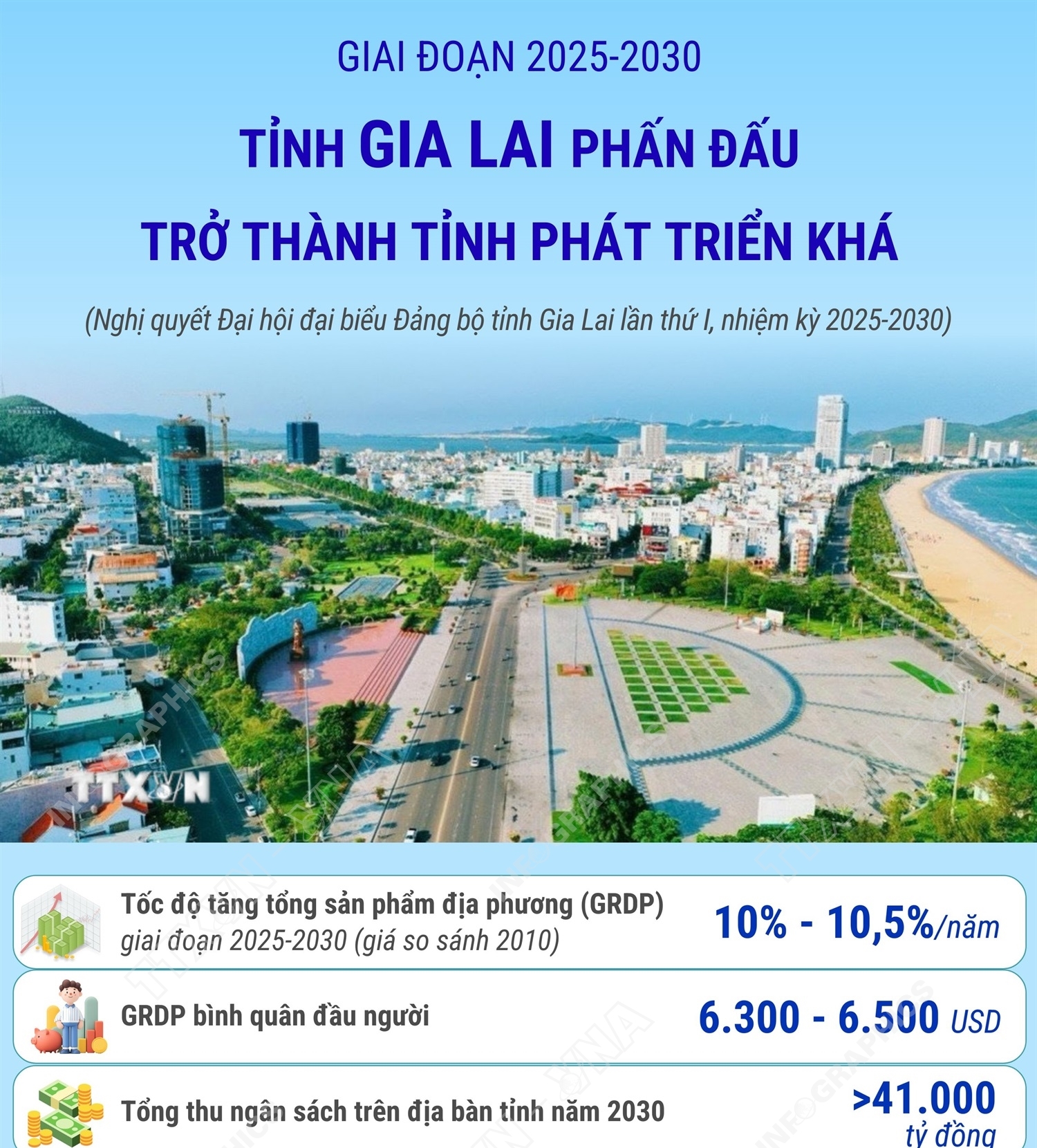 GIAI ĐOẠN 2025-2030

TỈNH GIA LAI PHẤN ĐẤU TRỞ THÀNH TỈNH PHÁT TRIỂN KHÁ

(Nghị quyết Đại hội đại biểu Đảng bộ tỉnh Gia Lai lần thứ I, nhiệm kỳ 2025-2030)

TTXVN

Tốc độ tăng tổng sản phẩm địa phương (GRDP) giai đoạn 2025-2030 (giá so sánh 2010)

10% - 10,5%/năm

GRDP bình quân đầu người

6.300 - 6.500 USD

Tổng thu ngân sách trên địa bàn tỉnh năm 2030

>41.000 tỷ đồng