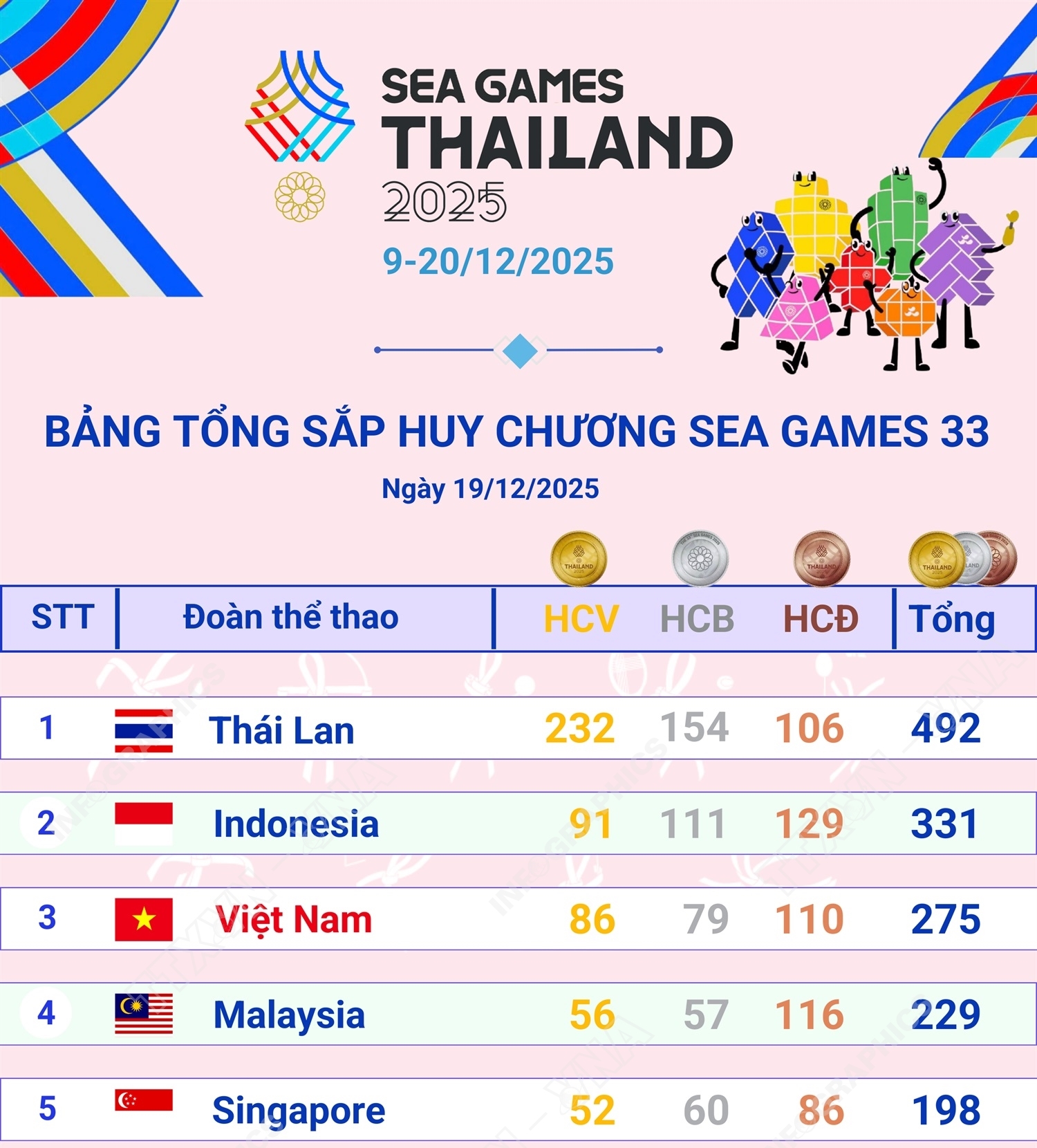 SEA GAMES
THAILAND
2025
9-20/12/2025

BẢNG TỔNG SẮP HUY CHƯƠNG SEA GAMES 33

Ngày 19/12/2025

| STT | Đoàn thể thao | HCV | HCB | HCĐ | Tổng |
|---|---|---|---|---|---|
| 1 | Thái Lan | 232 | 154 | 106 | 492 |
| 2 | Indonesia | 91 | 111 | 129 | 331 |
| 3 | Việt Nam | 86 | 79 | 110 | 275 |
| 4 | Malaysia | 56 | 57 | 116 | 229 |
| 5 | Singapore | 52 | 60 | 86 | 198 |