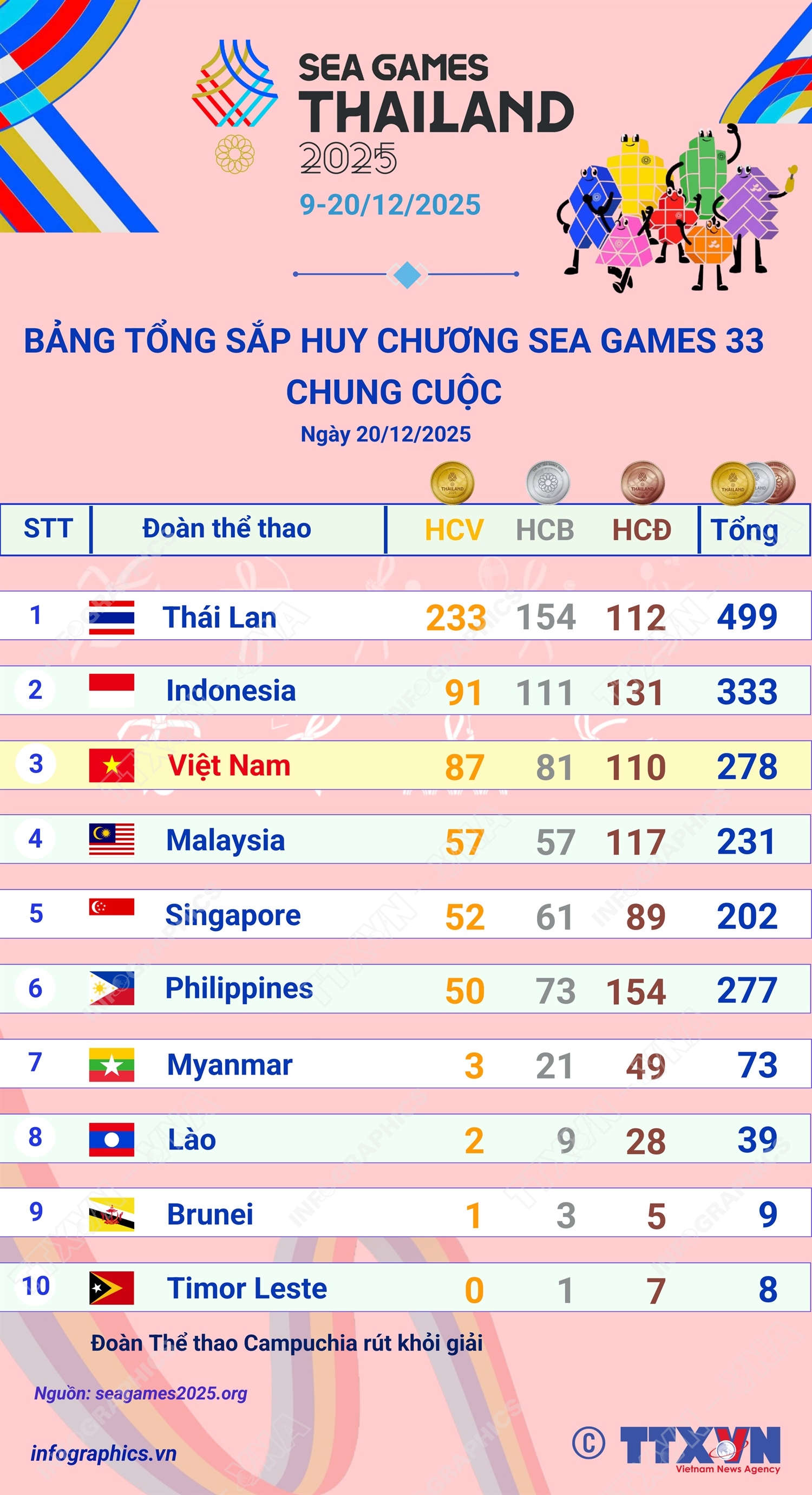 SEA GAMES THAILAND 2025

9-20/12/2025

BẢNG TỔNG SẮP HUY CHƯƠNG SEA GAMES 33 CHUNG CUỘC

Ngày 20/12/2025

| STT | Đoàn thể thao | HCV | HCB | HCĐ | Tổng |
|---|---|---|---|---|---|
| 1 | Thái Lan | 233 | 154 | 112 | 499 |
| 2 | Indonesia | 91 | 111 | 131 | 333 |
| 3 | Việt Nam | 87 | 81 | 110 | 278 |
| 4 | Malaysia | 57 | 57 | 117 | 231 |
| 5 | Singapore | 52 | 61 | 89 | 202 |
| 6 | Philippines | 50 | 73 | 154 | 277 |
| 7 | Myanmar | 3 | 21 | 49 | 73 |
| 8 | Lào | 2 | 9 | 28 | 39 |
| 9 | Brunei | 1 | 3 | 5 | 9 |
| 10 | Timor Leste | 0 | 1 | 7 | 8 |

Đoàn Thể thao Campuchia rút khỏi giải

Nguồn: seagames2025.org

infographics.vn

© TTXVN Vietnam News Agency