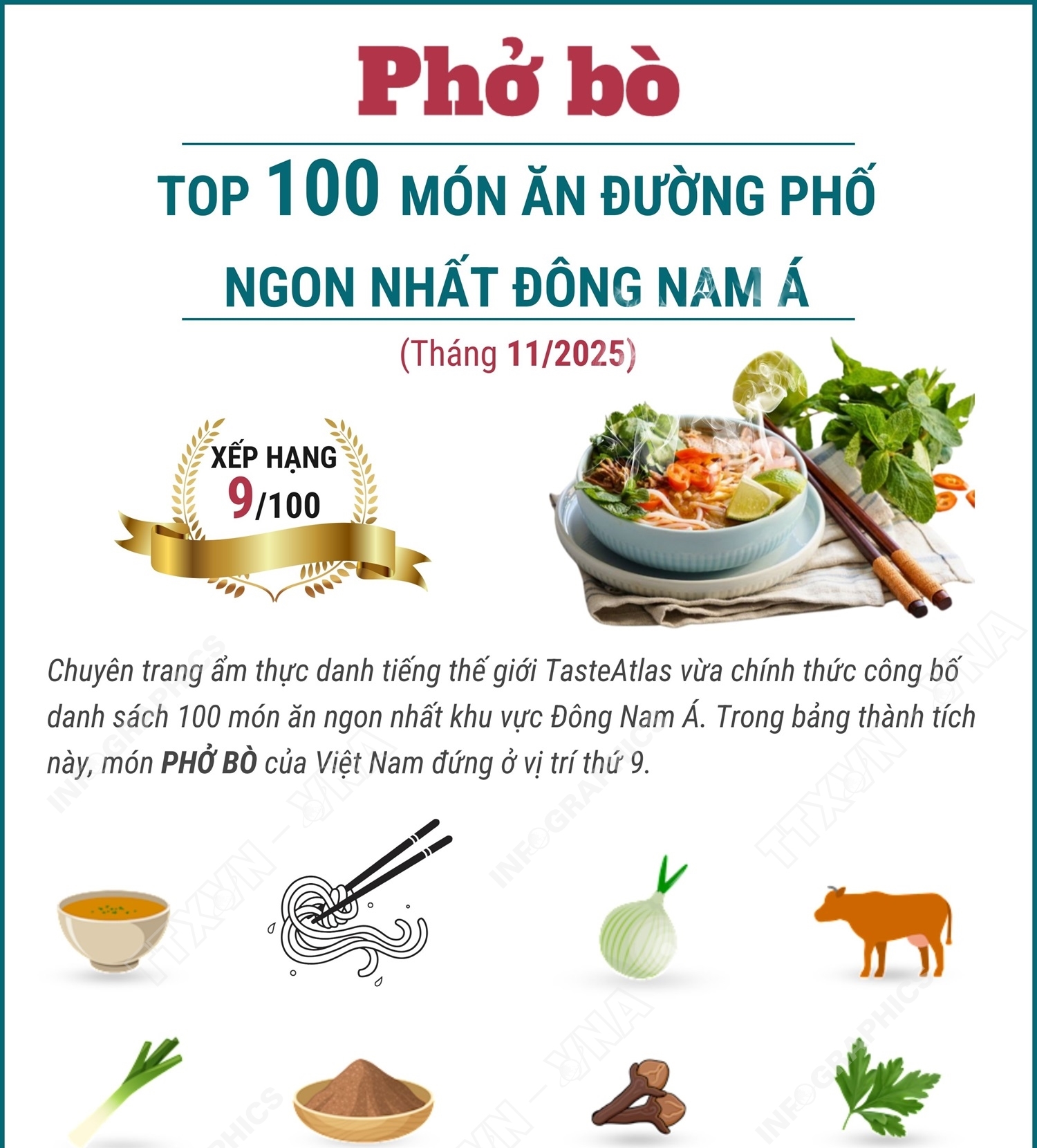 Phở bò

TOP 100 MÓN ĂN ĐƯỜNG PHỐ NGON NHẤT ĐÔNG NAM Á

(Tháng 11/2025)

XẾP HẠNG
9/100

Chuyên trang ẩm thực danh tiếng thế giới TasteAtlas vừa chính thức công bố danh sách 100 món ăn ngon nhất khu vực Đông Nam Á. Trong bảng thành tích này, món PHỞ BÒ của Việt Nam đứng ở vị trí thứ 9.

INFOGRAPHICS TTXVN – VNA