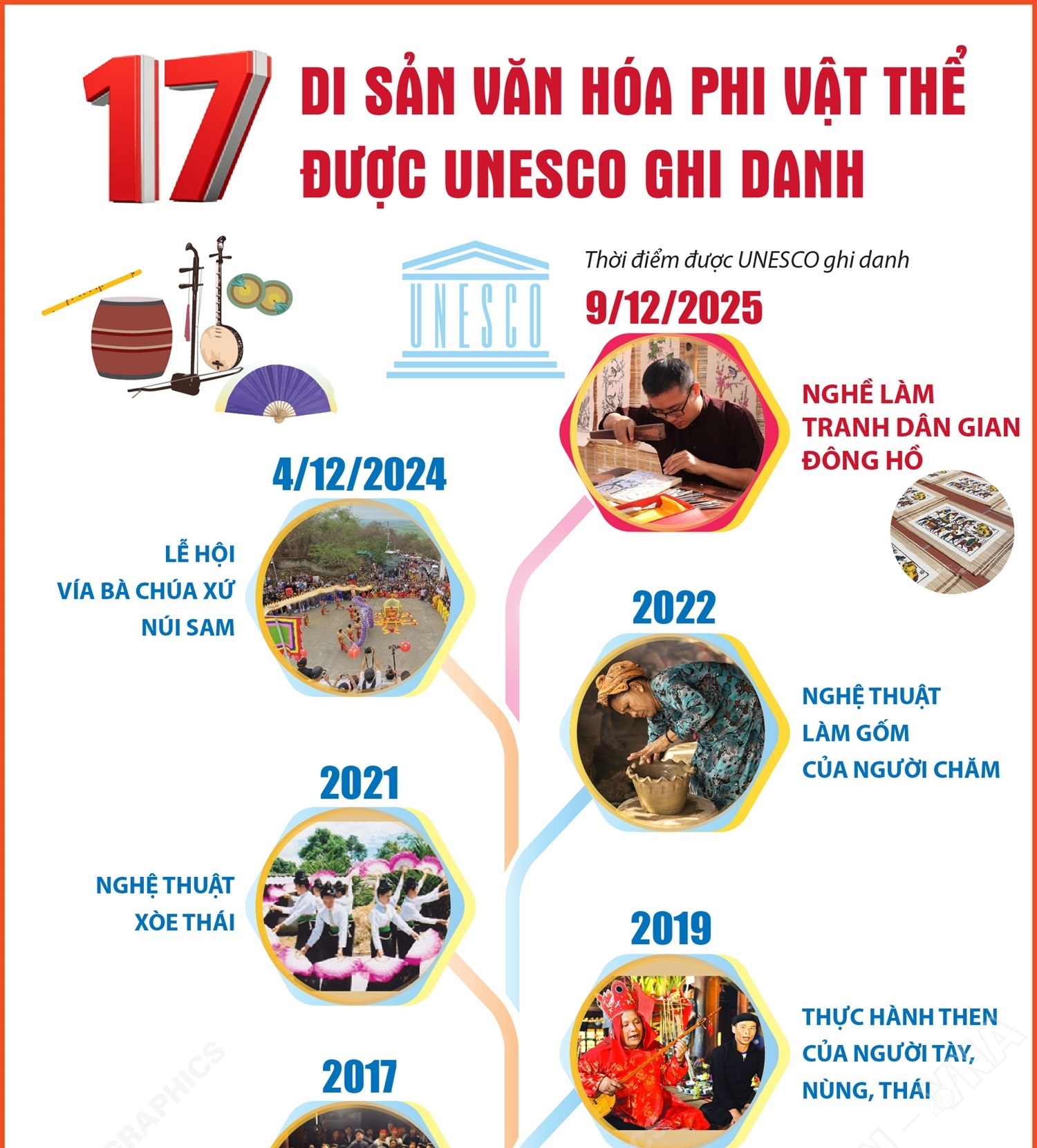 17 DI SẢN VĂN HÓA PHI VẬT THỂ ĐƯỢC UNESCO GHI DANH

UNESCO

Thời điểm được UNESCO ghi danh

9/12/2025

NGHỀ LÀM TRANH DÂN GIAN ĐÔNG HỒ

4/12/2024

LỄ HỘI VÍA BÀ CHÚA XỨ NÚI SAM

2022

NGHỆ THUẬT LÀM GỐM CỦA NGƯỜI CHĂM

2021

NGHỆ THUẬT XÒE THÁI

2019

THỰC HÀNH THEN CỦA NGƯỜI TÀY, NÙNG, THÁI

2017

GRAPHICS