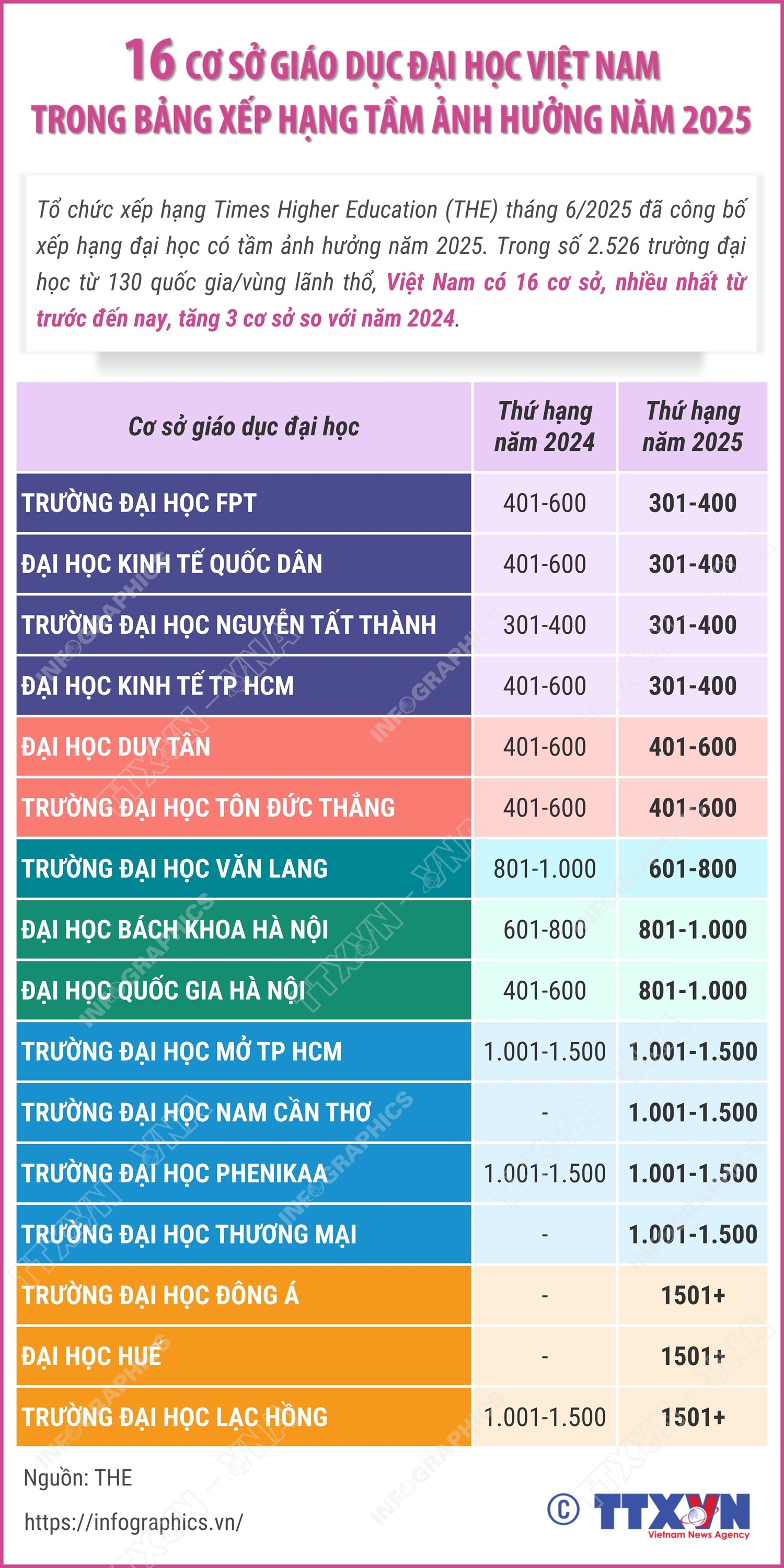 16 CƠ SỞ GIÁO DỤC ĐẠI HỌC VIỆT NAM TRONG BẢNG XẾP HẠNG TẦM ẢNH HƯỞNG NĂM 2025

Tổ chức xếp hạng Times Higher Education (THE) tháng 6/2025 đã công bố xếp hạng đại học có tầm ảnh hưởng năm 2025. Trong số 2.526 trường đại học từ 130 quốc gia/vùng lãnh thổ, Việt Nam có 16 cơ sở, nhiều nhất từ trước đến nay, tăng 3 cơ sở so với năm 2024.

| Cơ sở giáo dục đại học | Thứ hạng năm 2024 | Thứ hạng năm 2025 |
|---|---|---|
| TRƯỜNG ĐẠI HỌC FPT | 401-600 | 301-400 |
| ĐẠI HỌC KINH TẾ QUỐC DÂN | 401-600 | 301-400 |
| TRƯỜNG ĐẠI HỌC NGUYỄN TẤT THÀNH | 301-400 | 301-400 |
| ĐẠI HỌC KINH TẾ TP HCM | 401-600 | 301-400 |
| ĐẠI HỌC DUY TÂN | 401-600 | 401-600 |
| TRƯỜNG ĐẠI HỌC TÔN ĐỨC THẮNG | 401-600 | 401-600 |
| TRƯỜNG ĐẠI HỌC VĂN LANG | 801-1.000 | 601-800 |
| ĐẠI HỌC BÁCH KHOA HÀ NỘI | 601-800 | 801-1.000 |
| ĐẠI HỌC QUỐC GIA HÀ NỘI | 401-600 | 801-1.000 |
| TRƯỜNG ĐẠI HỌC MỞ TP HCM | 1.001-1.500 | 1.001-1.500 |
| TRƯỜNG ĐẠI HỌC NAM CẦN THƠ | - | 1.001-1.500 |
| TRƯỜNG ĐẠI HỌC PHENIKAA | 1.001-1.500 | 1.001-1.500 |
| TRƯỜNG ĐẠI HỌC THƯƠNG MẠI | - | 1.001-1.500 |
| TRƯỜNG ĐẠI HỌC ĐÔNG Á | - | 1501+ |
| ĐẠI HỌC HUẾ | - | 1501+ |
| TRƯỜNG ĐẠI HỌC LẠC HỒNG | 1.001-1.500 | 1501+ |

Nguồn: THE
https://infographics.vn/

© TTXVN Vietnam News Agency