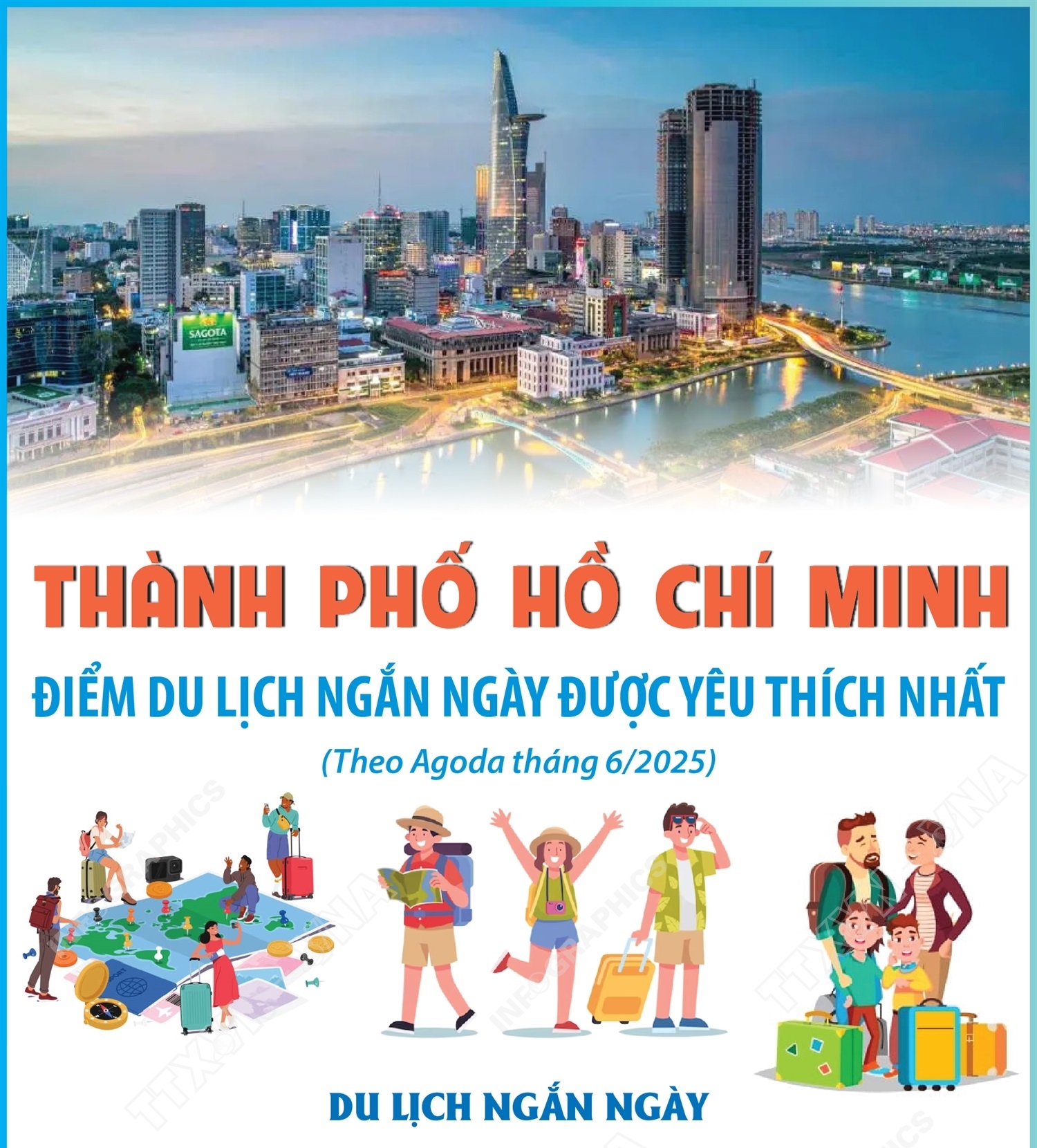 SAGOTA

THÀNH PHỐ HỒ CHÍ MINH

ĐIỂM DU LỊCH NGẮN NGÀY ĐƯỢC YÊU THÍCH NHẤT

(Theo Agoda tháng 6/2025)

TTXVN INFOGRAPHICS

DU LỊCH NGẮN NGÀY