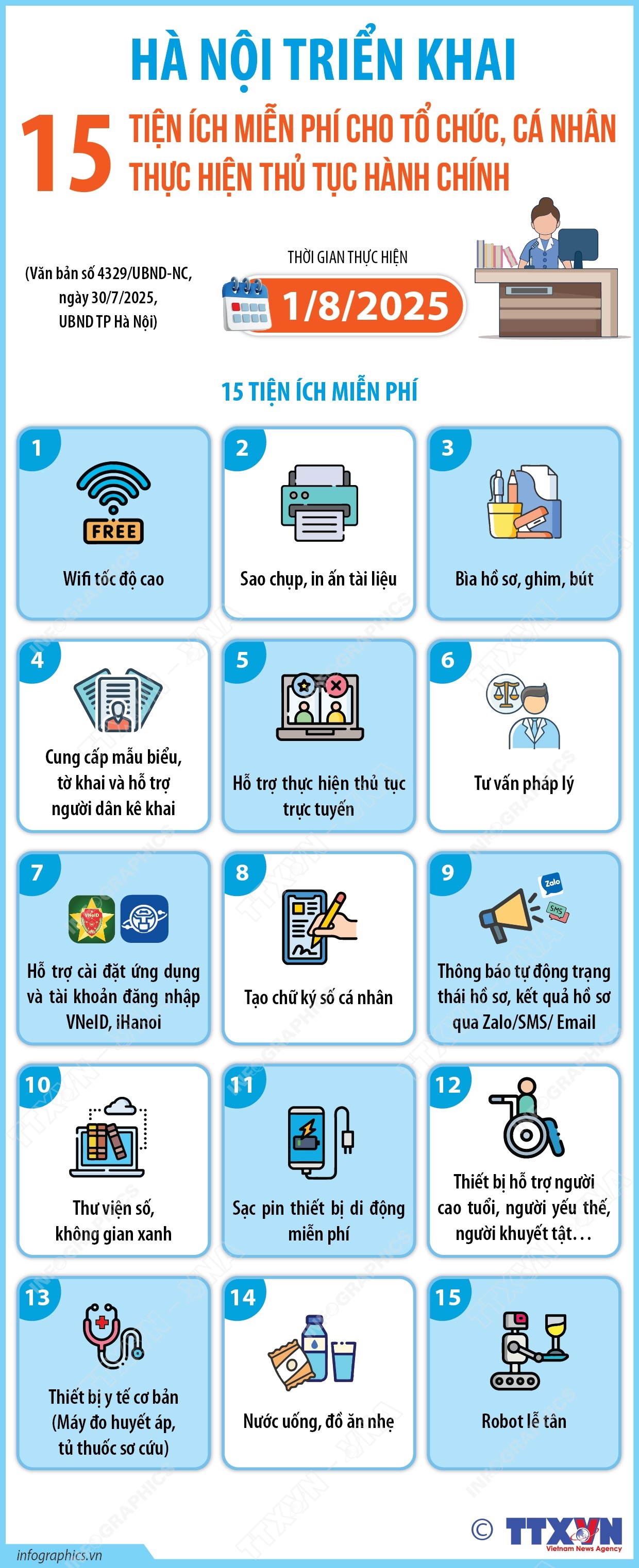 HÀ NỘI TRIỂN KHAI

15 TIỆN ÍCH MIỄN PHÍ CHO TỔ CHỨC, CÁ NHÂN THỰC HIỆN THỦ TỤC HÀNH CHÍNH

(Văn bản số 4329/UBND-NC, ngày 30/7/2025, UBND TP Hà Nội)

THỜI GIAN THỰC HIỆN

1/8/2025

15 TIỆN ÍCH MIỄN PHÍ

1
FREE
Wifi tốc độ cao

2
Sao chụp, in ấn tài liệu

3
Bìa hồ sơ, ghim, bút

4
Cung cấp mẫu biểu, tờ khai và hỗ trợ người dân kê khai

5
Hỗ trợ thực hiện thủ tục trực tuyến

6
Tư vấn pháp lý

7
VNeID
Hỗ trợ cài đặt ứng dụng và tài khoản đăng nhập VNeID, iHanoi

8
Tạo chữ ký số cá nhân

9
Zalo
SMS
Thông báo tự động trạng thái hồ sơ, kết quả hồ sơ qua Zalo/SMS/ Email

10
Thư viện số, không gian xanh

11
Sạc pin thiết bị di động miễn phí

12
Thiết bị hỗ trợ người cao tuổi, người yếu thế, người khuyết tật…

13
Thiết bị y tế cơ bản (Máy đo huyết áp, tủ thuốc sơ cứu)

14
Nước uống, đồ ăn nhẹ

15
Robot lễ tân

infographics.vn

© TTXVN
Vietnam News Agency