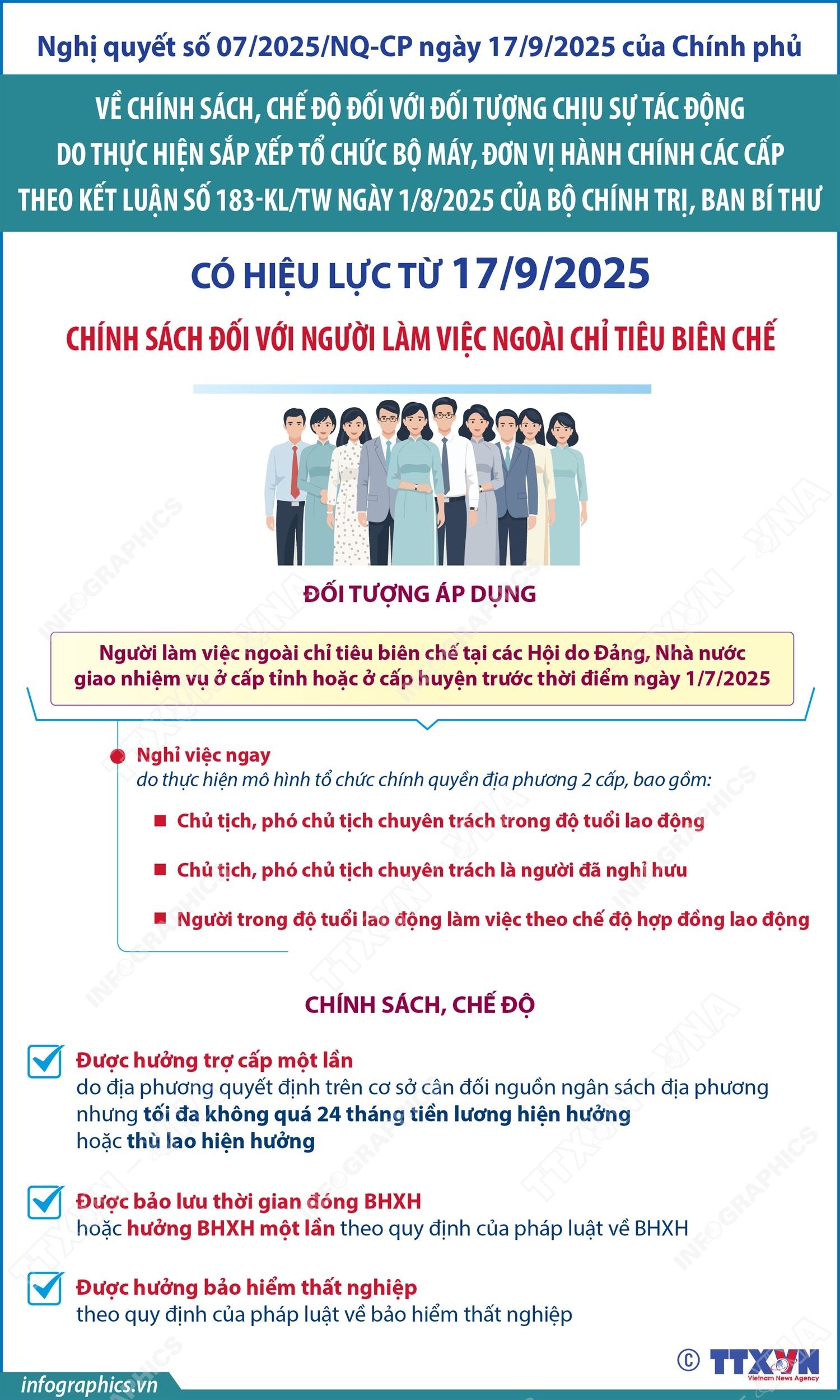 Nghị quyết số 07/2025/NQ-CP ngày 17/9/2025 của Chính phủ

VỀ CHÍNH SÁCH, CHẾ ĐỘ ĐỐI VỚI ĐỐI TƯỢNG CHỊU SỰ TÁC ĐỘNG DO THỰC HIỆN SẮP XẾP TỔ CHỨC BỘ MÁY, ĐƠN VỊ HÀNH CHÍNH CÁC CẤP THEO KẾT LUẬN SỐ 183-KL/TW NGÀY 1/8/2025 CỦA BỘ CHÍNH TRỊ, BAN BÍ THƯ

CÓ HIỆU LỰC TỪ 17/9/2025

CHÍNH SÁCH ĐỐI VỚI NGƯỜI LÀM VIỆC NGOÀI CHỈ TIÊU BIÊN CHẾ

ĐỐI TƯỢNG ÁP DỤNG

Người làm việc ngoài chỉ tiêu biên chế tại các Hội do Đảng, Nhà nước giao nhiệm vụ ở cấp tỉnh hoặc ở cấp huyện trước thời điểm ngày 1/7/2025

Nghỉ việc ngay
do thực hiện mô hình tổ chức chính quyền địa phương 2 cấp, bao gồm:

Chủ tịch, phó chủ tịch chuyên trách trong độ tuổi lao động

Chủ tịch, phó chủ tịch chuyên trách là người đã nghỉ hưu

Người trong độ tuổi lao động làm việc theo chế độ hợp đồng lao động

CHÍNH SÁCH, CHẾ ĐỘ

Được hưởng trợ cấp một lần
do địa phương quyết định trên cơ sở cân đối nguồn ngân sách địa phương nhưng tối đa không quá 24 tháng tiền lương hiện hưởng hoặc thù lao hiện hưởng

Được bảo lưu thời gian đóng BHXH
hoặc hưởng BHXH một lần theo quy định của pháp luật về BHXH

Được hưởng bảo hiểm thất nghiệp
theo quy định của pháp luật về bảo hiểm thất nghiệp

infographics.vn

© TTXVN
Vietnam News Agency