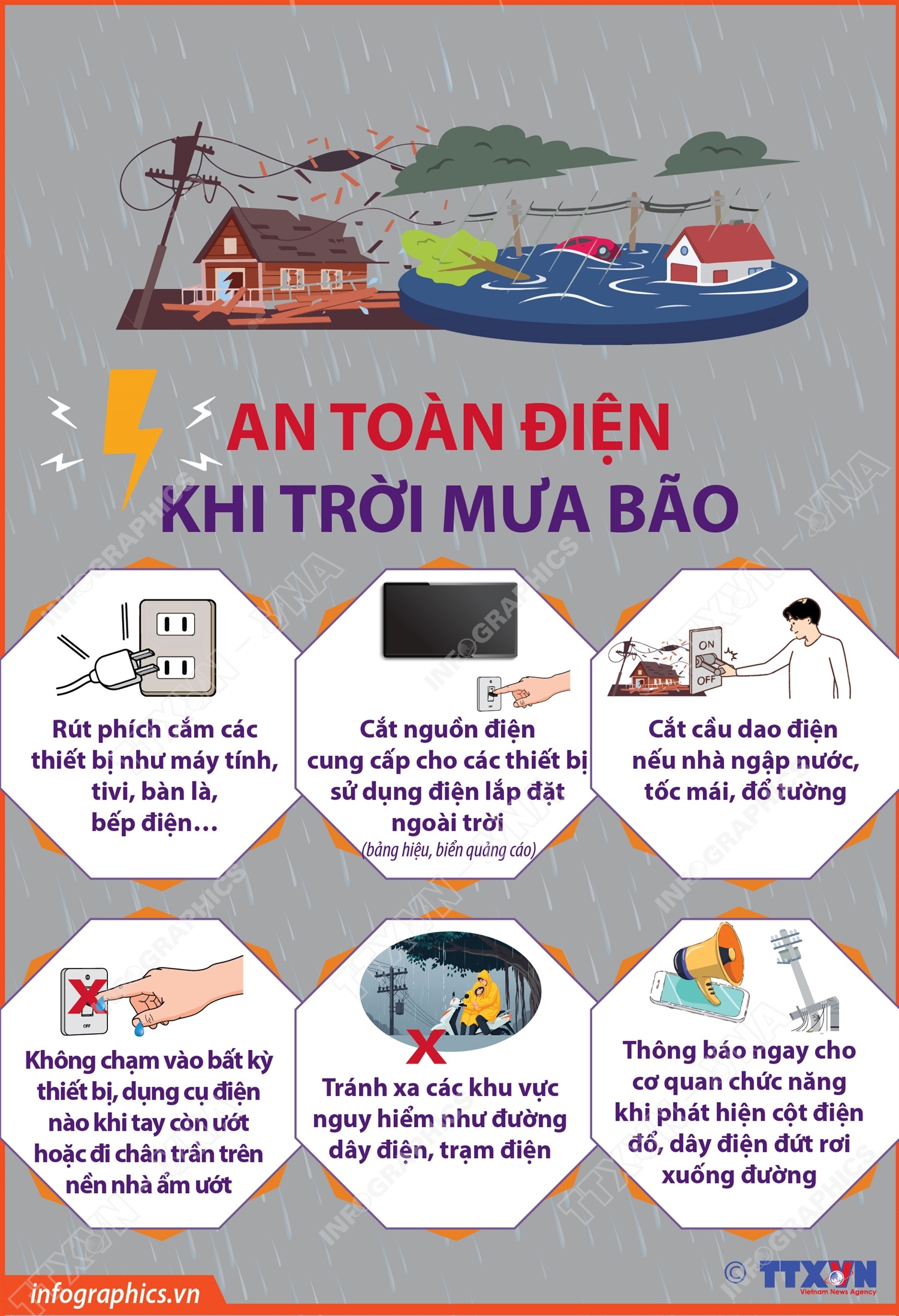 AN TOÀN ĐIỆN
KHI TRỜI MƯA BÃO

Rút phích cắm các thiết bị như máy tính, tivi, bàn là, bếp điện…

Cắt nguồn điện cung cấp cho các thiết bị sử dụng điện lắp đặt ngoài trời
(bảng hiệu, biển quảng cáo)

ON
OFF

Cắt cầu dao điện nếu nhà ngập nước, tốc mái, đổ tường

OFF

Không chạm vào bất kỳ thiết bị, dụng cụ điện nào khi tay còn ướt hoặc đi chân trần trên nền nhà ẩm ướt

Tránh xa các khu vực nguy hiểm như đường dây điện, trạm điện

Thông báo ngay cho cơ quan chức năng khi phát hiện cột điện đổ, dây điện đứt rơi xuống đường

INFOGRAPHICS TTXVN - VNA

infographics.vn

© TTXVN
Vietnam News Agency