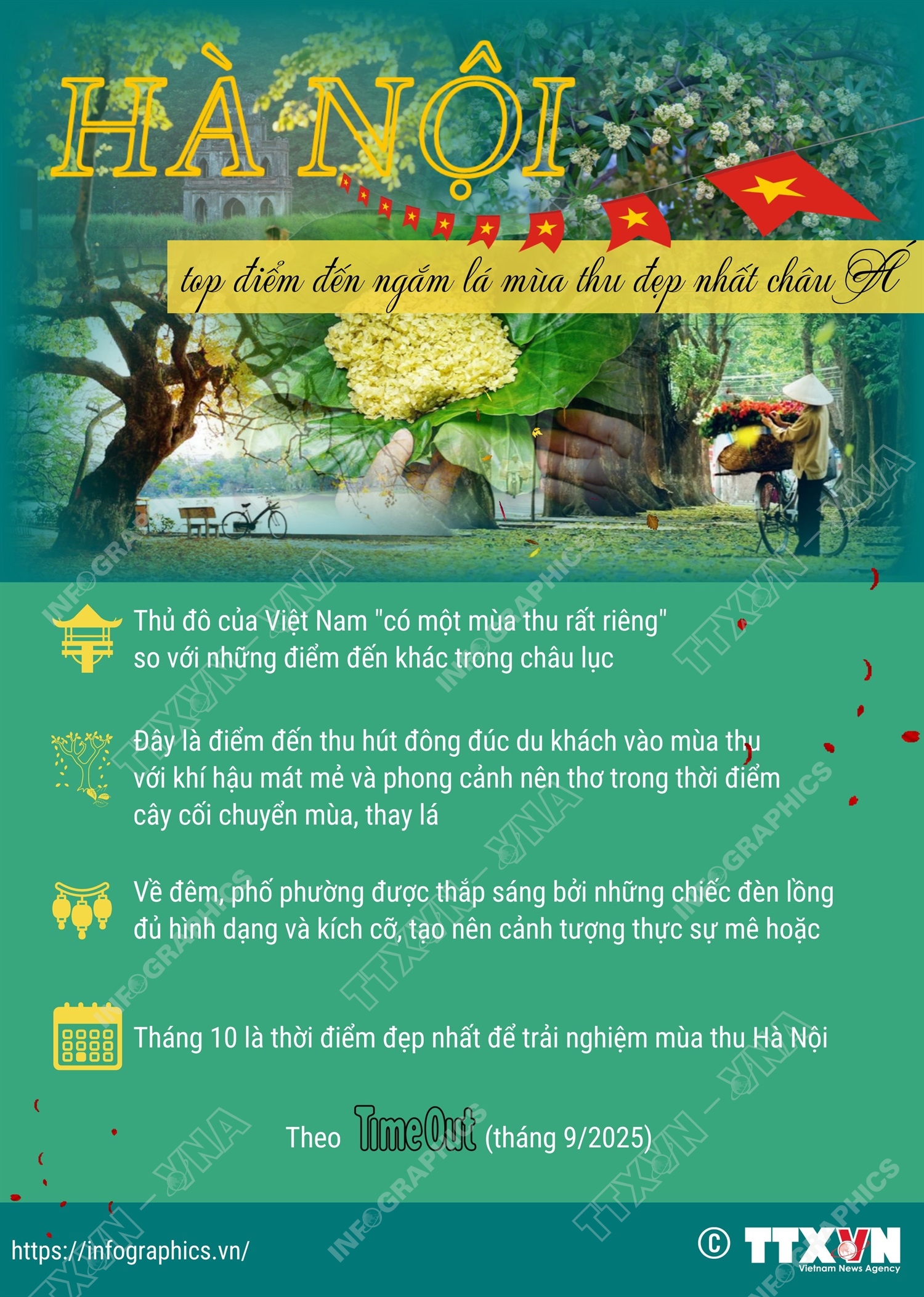 HÀ NỘI

top điểm đến ngắm lá mùa thu đẹp nhất châu Á

Thủ đô của Việt Nam "có một mùa thu rất riêng" so với những điểm đến khác trong châu lục

Đây là điểm đến thu hút đông đúc du khách vào mùa thu với khí hậu mát mẻ và phong cảnh nên thơ trong thời điểm cây cối chuyển mùa, thay lá

Về đêm, phố phường được thắp sáng bởi những chiếc đèn lồng đủ hình dạng và kích cỡ, tạo nên cảnh tượng thực sự mê hoặc

Tháng 10 là thời điểm đẹp nhất để trải nghiệm mùa thu Hà Nội

Theo TimeOut (tháng 9/2025)

https://infographics.vn/

© TTXVN Vietnam News Agency

INFOGRAPHICS TTXVN - VNA