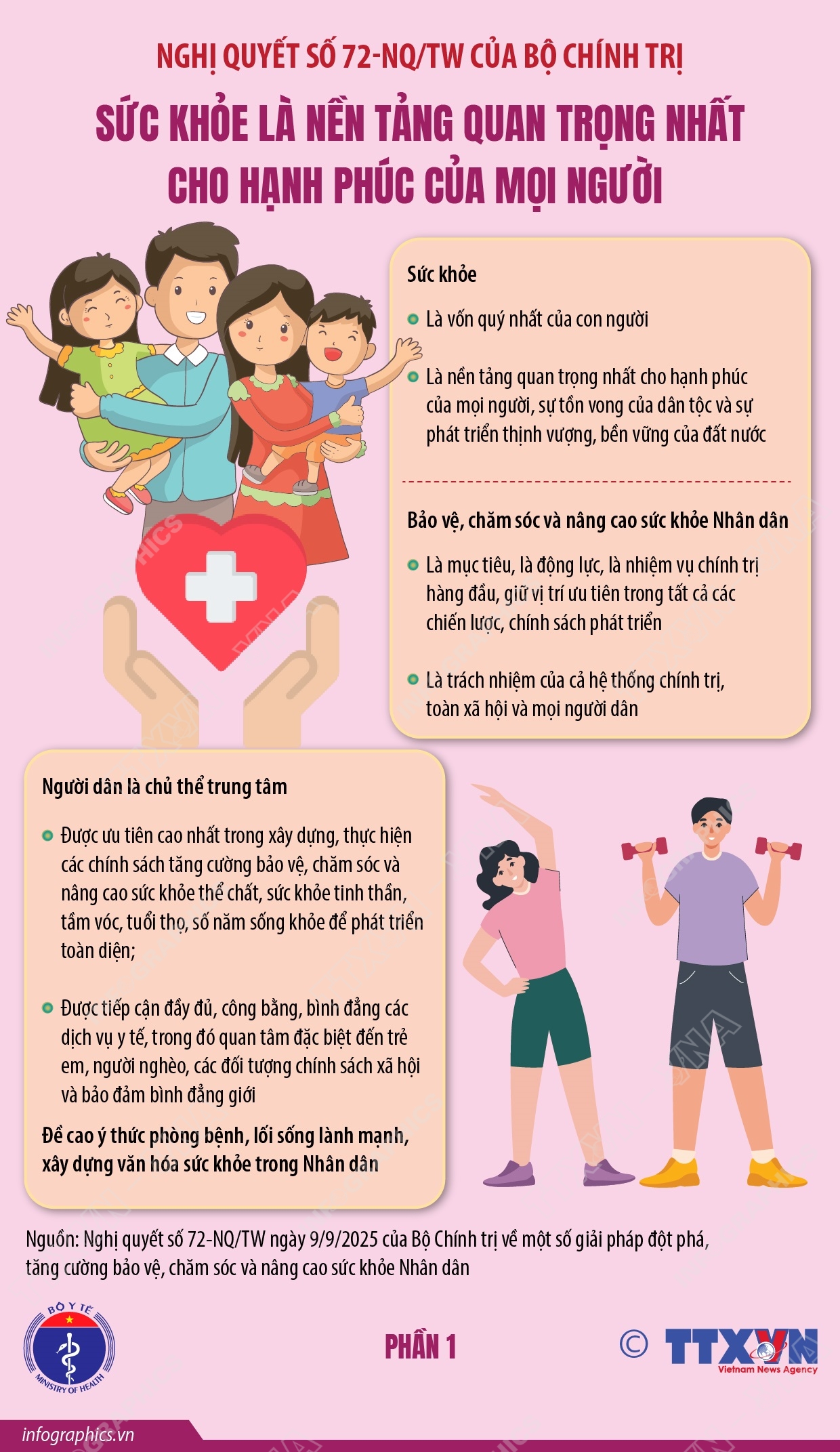 NGHỊ QUYẾT SỐ 72-NQ/TW CỦA BỘ CHÍNH TRỊ

SỨC KHỎE LÀ NỀN TẢNG QUAN TRỌNG NHẤT CHO HẠNH PHÚC CỦA MỌI NGƯỜI

Sức khỏe

Là vốn quý nhất của con người

Là nền tảng quan trọng nhất cho hạnh phúc của mọi người, sự tồn vong của dân tộc và sự phát triển thịnh vượng, bền vững của đất nước

Bảo vệ, chăm sóc và nâng cao sức khỏe Nhân dân

Là mục tiêu, là động lực, là nhiệm vụ chính trị hàng đầu, giữ vị trí ưu tiên trong tất cả các chiến lược, chính sách phát triển

Là trách nhiệm của cả hệ thống chính trị, toàn xã hội và mọi người dân

Người dân là chủ thể trung tâm

Được ưu tiên cao nhất trong xây dựng, thực hiện các chính sách tăng cường bảo vệ, chăm sóc và nâng cao sức khỏe thể chất, sức khỏe tinh thần, tầm vóc, tuổi thọ, số năm sống khỏe để phát triển toàn diện;

Được tiếp cận đầy đủ, công bằng, bình đẳng các dịch vụ y tế, trong đó quan tâm đặc biệt đến trẻ em, người nghèo, các đối tượng chính sách xã hội và bảo đảm bình đẳng giới

Đề cao ý thức phòng bệnh, lối sống lành mạnh, xây dựng văn hóa sức khỏe trong Nhân dân

Nguồn: Nghị quyết số 72-NQ/TW ngày 9/9/2025 của Bộ Chính trị về một số giải pháp đột phá, tăng cường bảo vệ, chăm sóc và nâng cao sức khỏe Nhân dân

BỘ Y TẾ
MINISTRY OF HEALTH

PHẦN 1

© TTXVN
Vietnam News Agency

infographics.vn