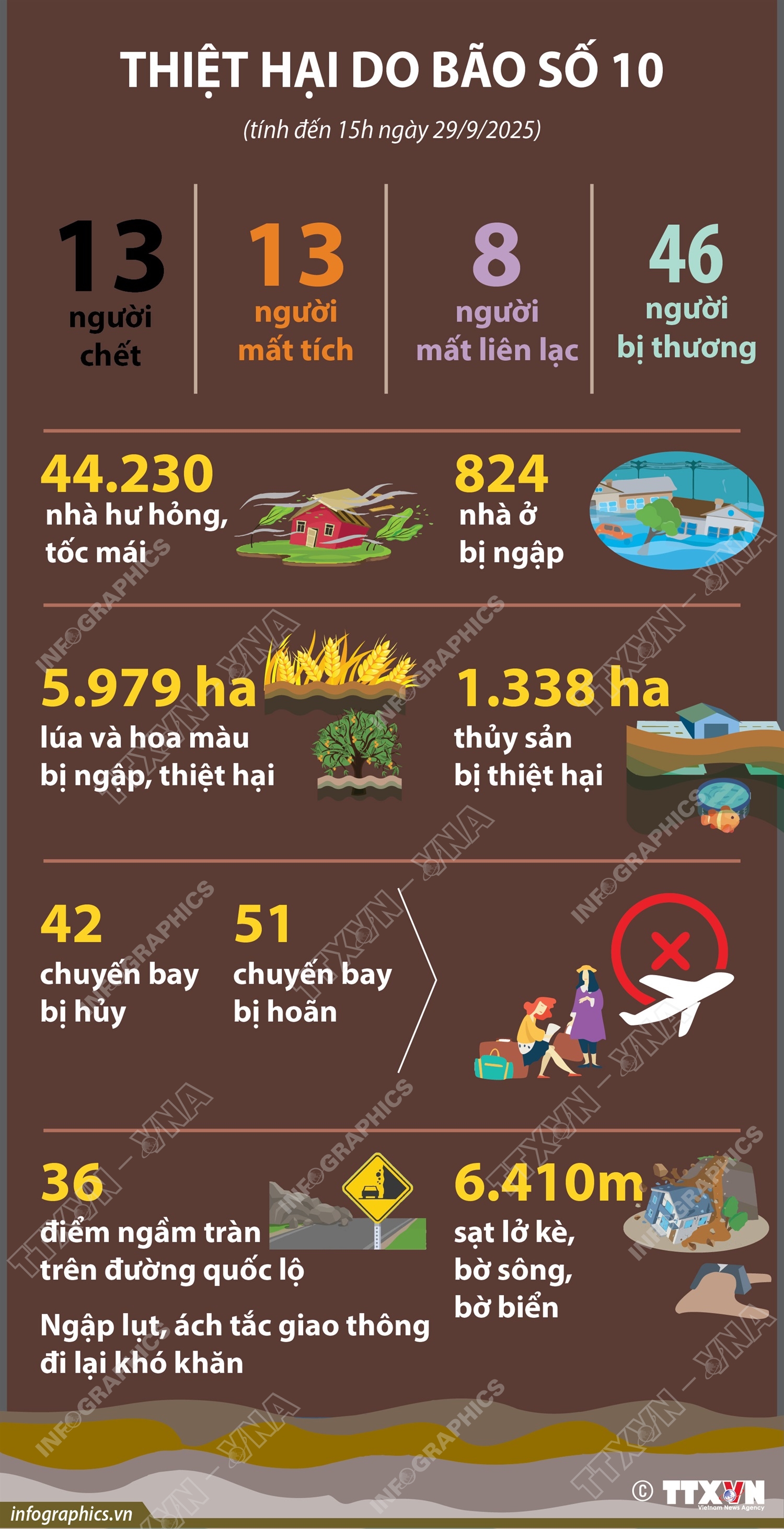 THIỆT HẠI DO BÃO SỐ 10

(tính đến 15h ngày 29/9/2025)

13 người chết

13 người mất tích

8 người mất liên lạc

46 người bị thương

44.230 nhà hư hỏng, tốc mái

824 nhà ở bị ngập

5.979 ha lúa và hoa màu bị ngập, thiệt hại

1.338 ha thủy sản bị thiệt hại

42 chuyến bay bị hủy

51 chuyến bay bị hoãn

36 điểm ngầm tràn trên đường quốc lộ

Ngập lụt, ách tắc giao thông đi lại khó khăn

6.410m sạt lở kè, bờ sông, bờ biển

INFOGRAPHICS TTXVN - VNA

infographics.vn

© TTXVN Vietnam News Agency