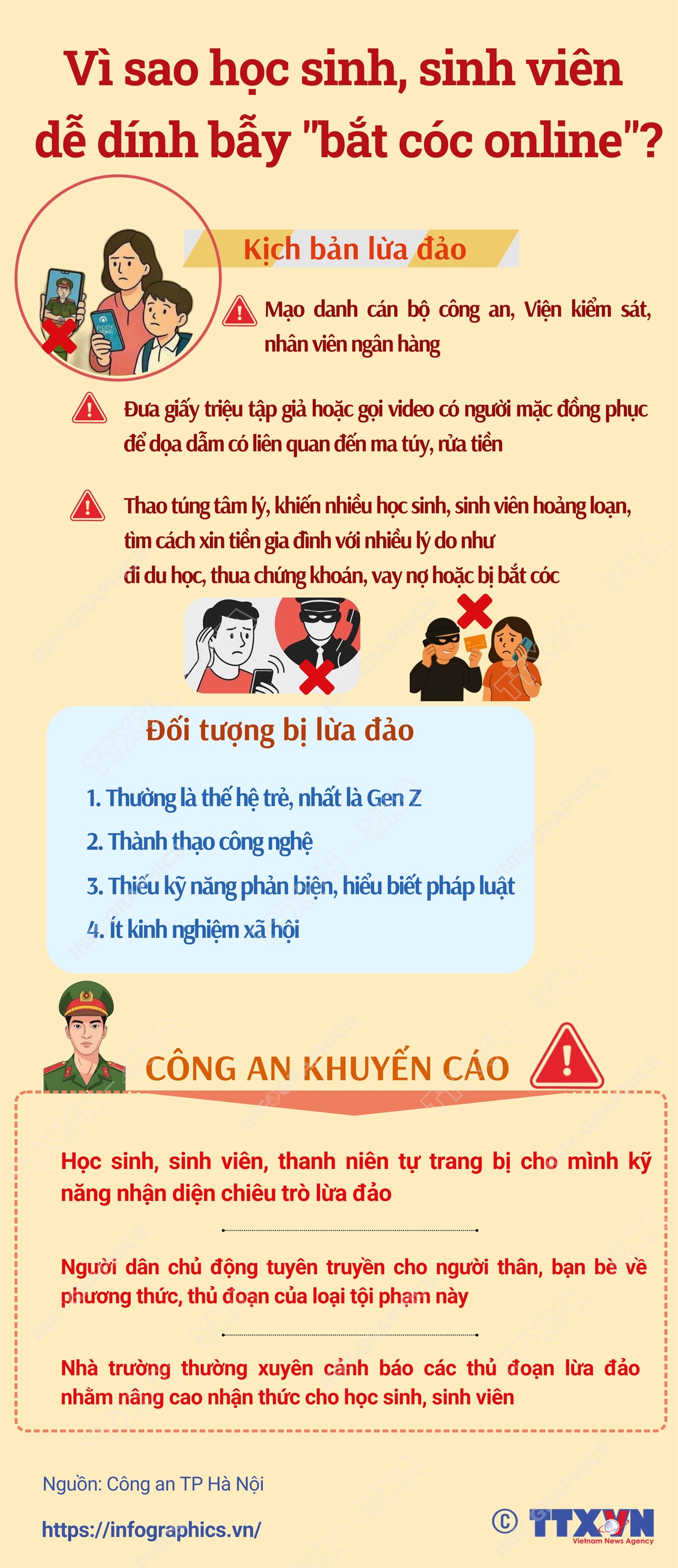 Vì sao học sinh, sinh viên dễ dính bẫy "bắt cóc online"?

Kịch bản lừa đảo

Mạo danh cán bộ công an, Viện kiểm sát, nhân viên ngân hàng

Đưa giấy triệu tập giả hoặc gọi video có người mặc đồng phục để dọa dẫm có liên quan đến ma túy, rửa tiền

Thao túng tâm lý, khiến nhiều học sinh, sinh viên hoảng loạn, tìm cách xin tiền gia đình với nhiều lý do như đi du học, thua chứng khoán, vay nợ hoặc bị bắt cóc

Đối tượng bị lừa đảo

1. Thường là thế hệ trẻ, nhất là Gen Z
2. Thành thạo công nghệ
3. Thiếu kỹ năng phản biện, hiểu biết pháp luật
4. Ít kinh nghiệm xã hội

CÔNG AN KHUYẾN CÁO

Học sinh, sinh viên, thanh niên tự trang bị cho mình kỹ năng nhận diện chiêu trò lừa đảo

Người dân chủ động tuyên truyền cho người thân, bạn bè về phương thức, thủ đoạn của loại tội phạm này

Nhà trường thường xuyên cảnh báo các thủ đoạn lừa đảo nhằm nâng cao nhận thức cho học sinh, sinh viên

Nguồn: Công an TP Hà Nội

https://infographics.vn/

© TTXVN Vietnam News Agency