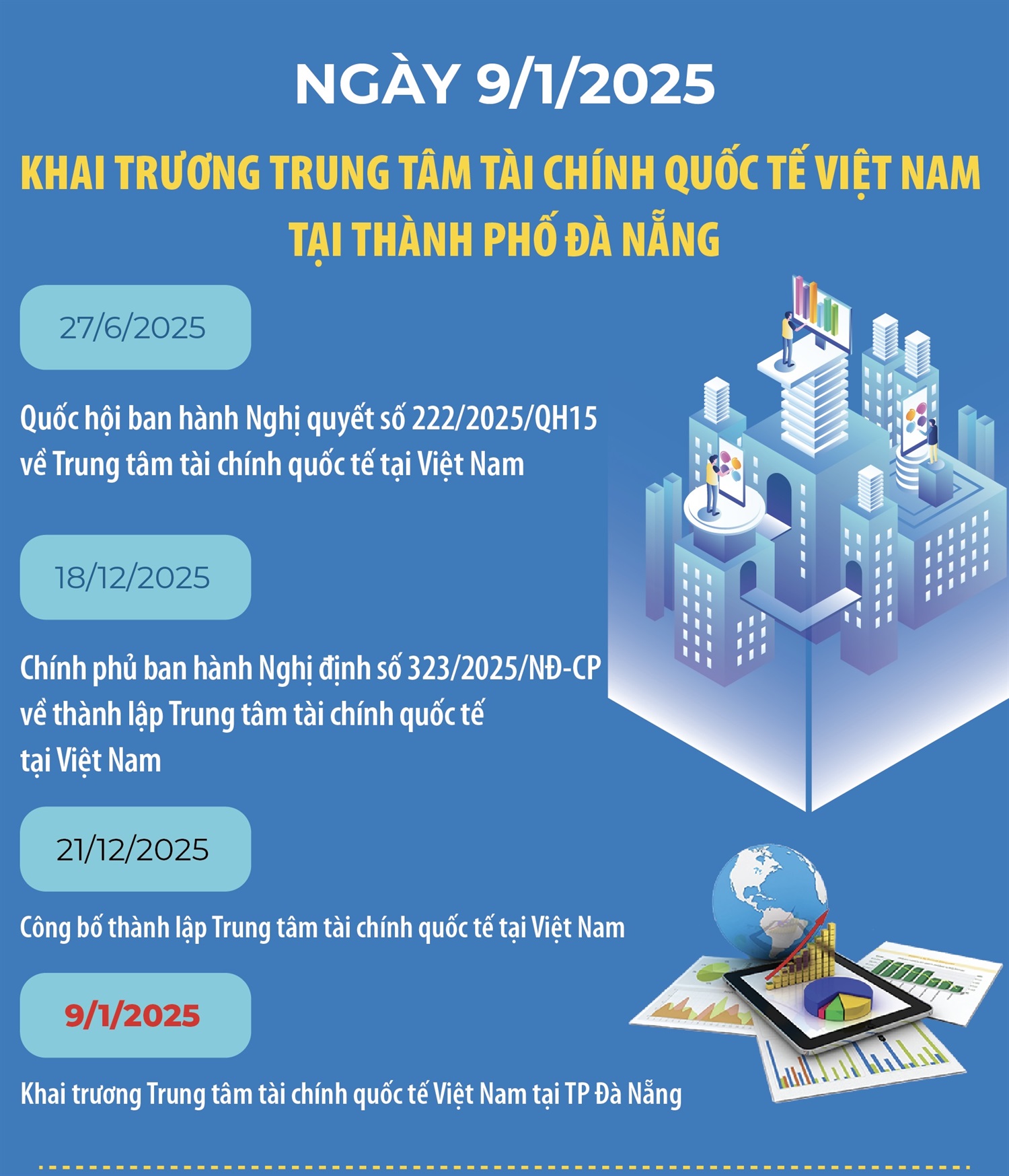 NGÀY 9/1/2025

KHAI TRƯƠNG TRUNG TÂM TÀI CHÍNH QUỐC TẾ VIỆT NAM TẠI THÀNH PHỐ ĐÀ NẴNG

27/6/2025

Quốc hội ban hành Nghị quyết số 222/2025/QH15 về Trung tâm tài chính quốc tế tại Việt Nam

18/12/2025

Chính phủ ban hành Nghị định số 323/2025/NĐ-CP về thành lập Trung tâm tài chính quốc tế tại Việt Nam

21/12/2025

Công bố thành lập Trung tâm tài chính quốc tế tại Việt Nam

9/1/2025

Khai trương Trung tâm tài chính quốc tế Việt Nam tại TP Đà Nẵng