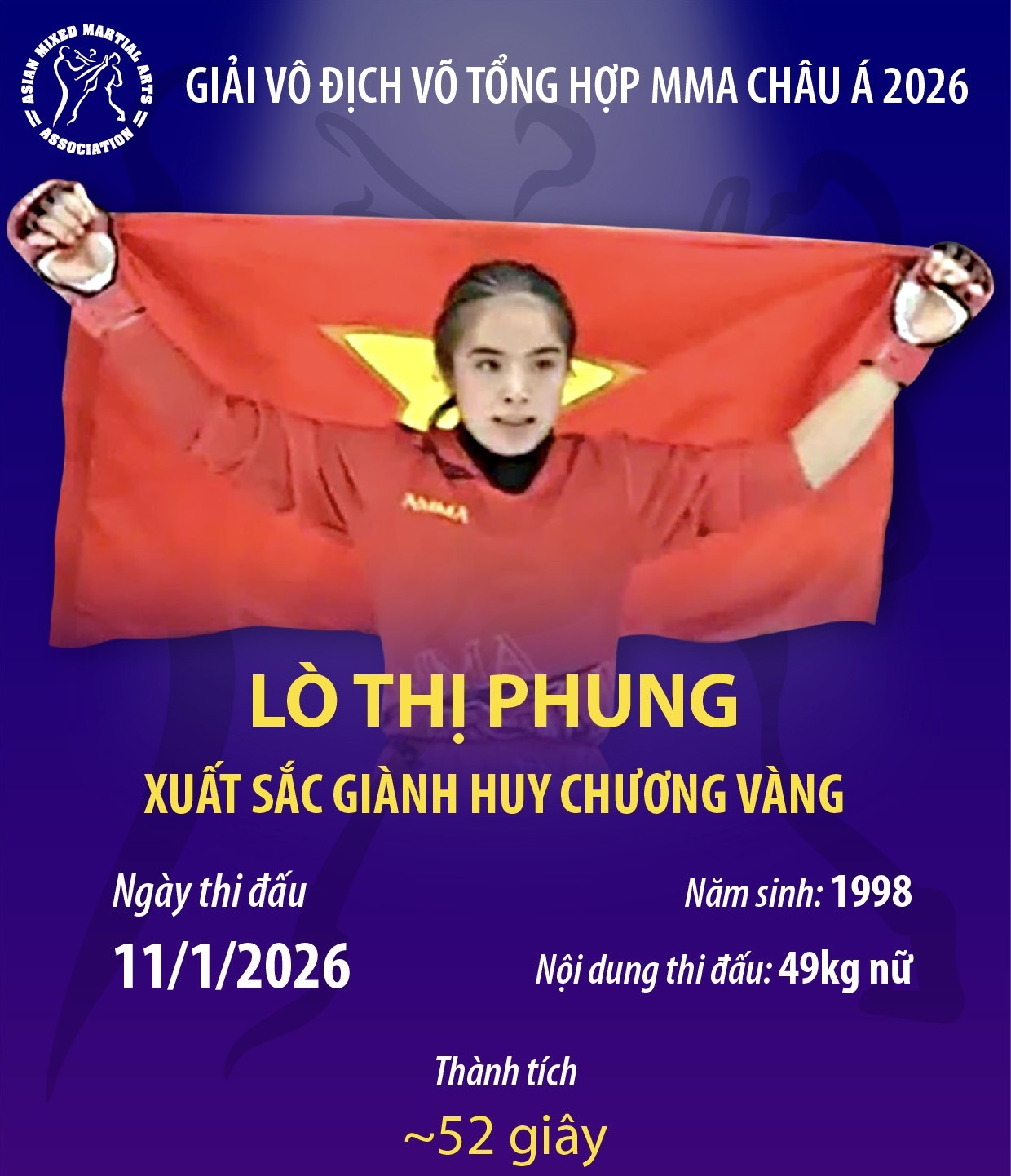 ASIAN MIXED MARTIAL ARTS ASSOCIATION

GIẢI VÔ ĐỊCH VÕ TỔNG HỢP MMA CHÂU Á 2026

AMMA

LÒ THỊ PHUNG

XUẤT SẮC GIÀNH HUY CHƯƠNG VÀNG

Ngày thi đấu

11/1/2026

Năm sinh: 1998

Nội dung thi đấu: 49kg nữ

Thành tích

~52 giây