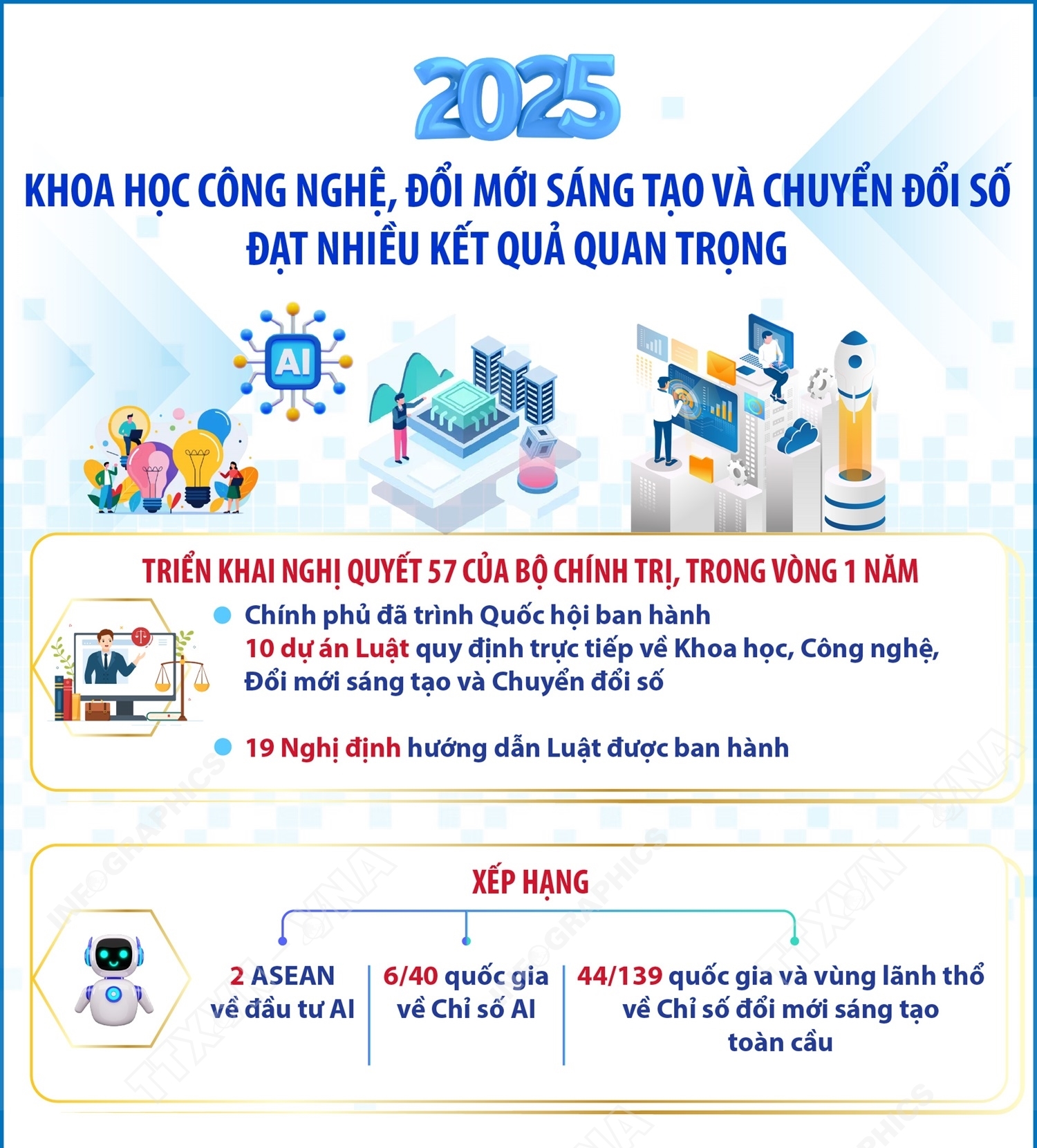 2025

KHOA HỌC CÔNG NGHỆ, ĐỔI MỚI SÁNG TẠO VÀ CHUYỂN ĐỔI SỐ ĐẠT NHIỀU KẾT QUẢ QUAN TRỌNG

AI

TRIỂN KHAI NGHỊ QUYẾT 57 CỦA BỘ CHÍNH TRỊ, TRONG VÒNG 1 NĂM

Chính phủ đã trình Quốc hội ban hành 10 dự án Luật quy định trực tiếp về Khoa học, Công nghệ, Đổi mới sáng tạo và Chuyển đổi số

19 Nghị định hướng dẫn Luật được ban hành

XẾP HẠNG

2 ASEAN về đầu tư AI

6/40 quốc gia về Chỉ số AI

44/139 quốc gia và vùng lãnh thổ về Chỉ số đổi mới sáng tạo toàn cầu

INFOGRAPHICS TTXVN