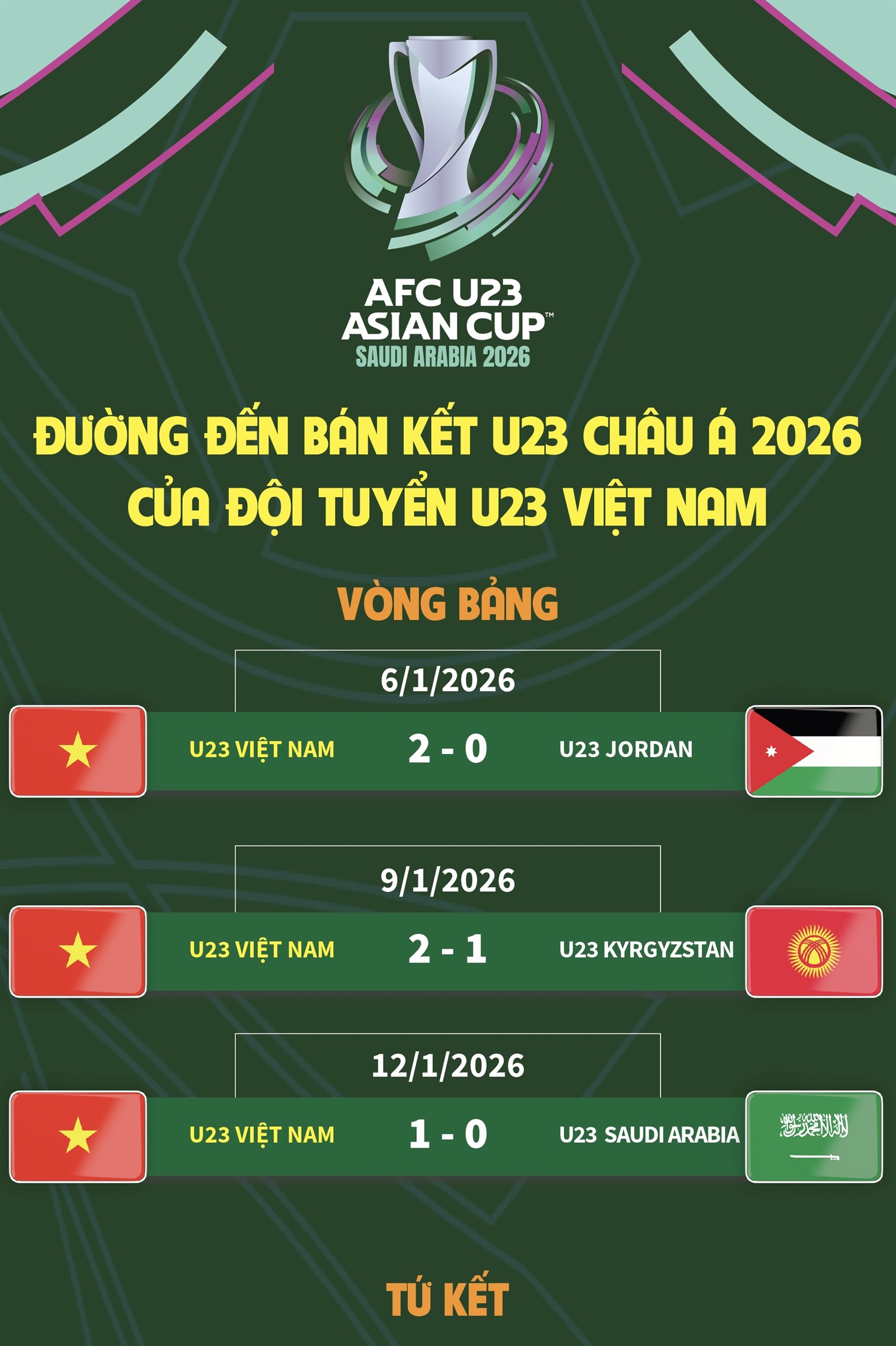 AFC U23 ASIAN CUP™
SAUDI ARABIA 2026

ĐƯỜNG ĐẾN BÁN KẾT U23 CHÂU Á 2026 CỦA ĐỘI TUYỂN U23 VIỆT NAM

VÒNG BẢNG

6/1/2026

U23 VIỆT NAM 2 - 0 U23 JORDAN

9/1/2026

U23 VIỆT NAM 2 - 1 U23 KYRGYZSTAN

12/1/2026

U23 VIỆT NAM 1 - 0 U23 SAUDI ARABIA

TỨ KẾT