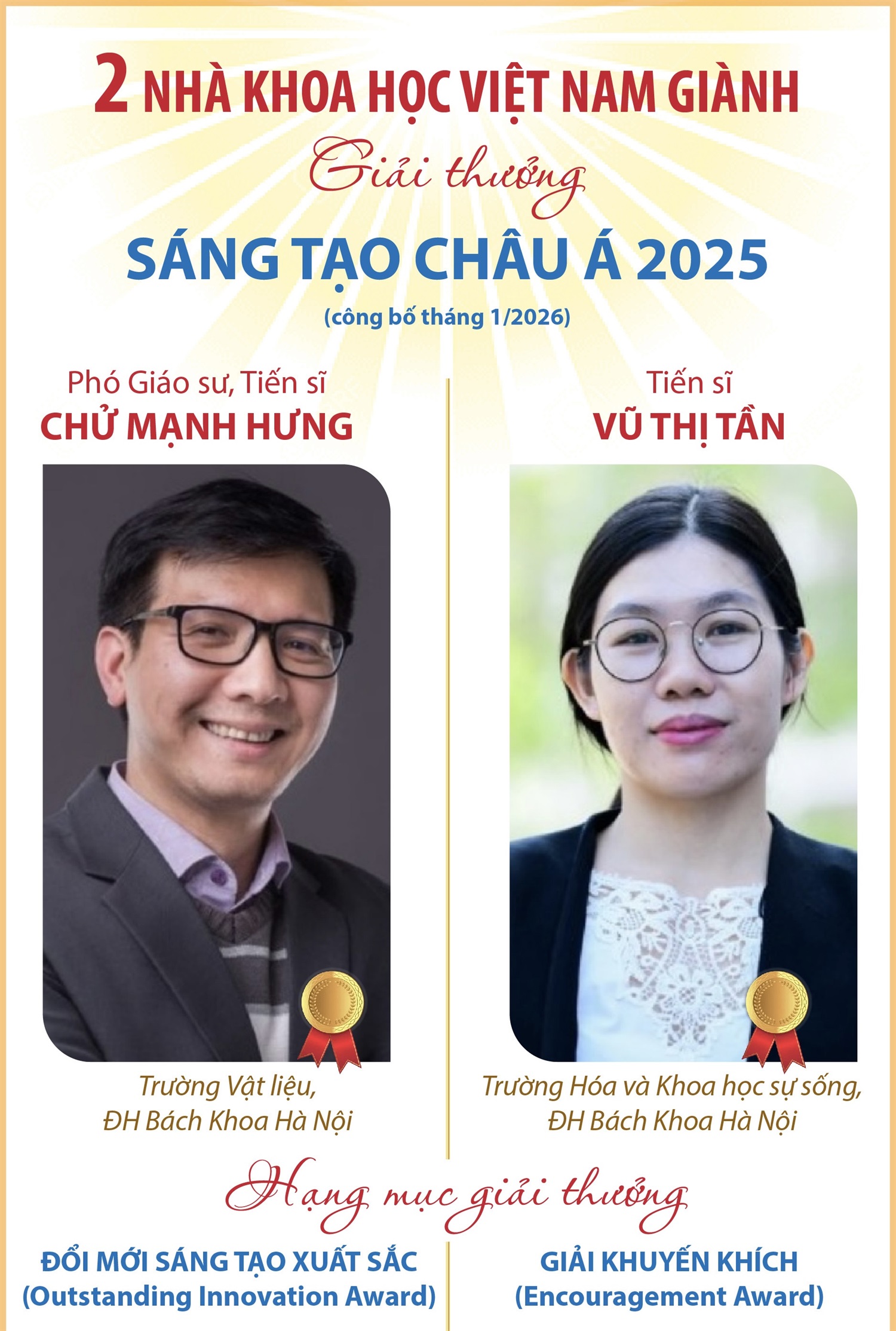 2 NHÀ KHOA HỌC VIỆT NAM GIÀNH

Giải thưởng

SÁNG TẠO CHÂU Á 2025

(công bố tháng 1/2026)

Phó Giáo sư, Tiến sĩ
CHỬ MẠNH HƯNG

Trường Vật liệu,
ĐH Bách Khoa Hà Nội

Tiến sĩ
VŨ THỊ TẦN

Trường Hóa và Khoa học sự sống,
ĐH Bách Khoa Hà Nội

Hạng mục giải thưởng

ĐỔI MỚI SÁNG TẠO XUẤT SẮC
(Outstanding Innovation Award)

GIẢI KHUYẾN KHÍCH
(Encouragement Award)