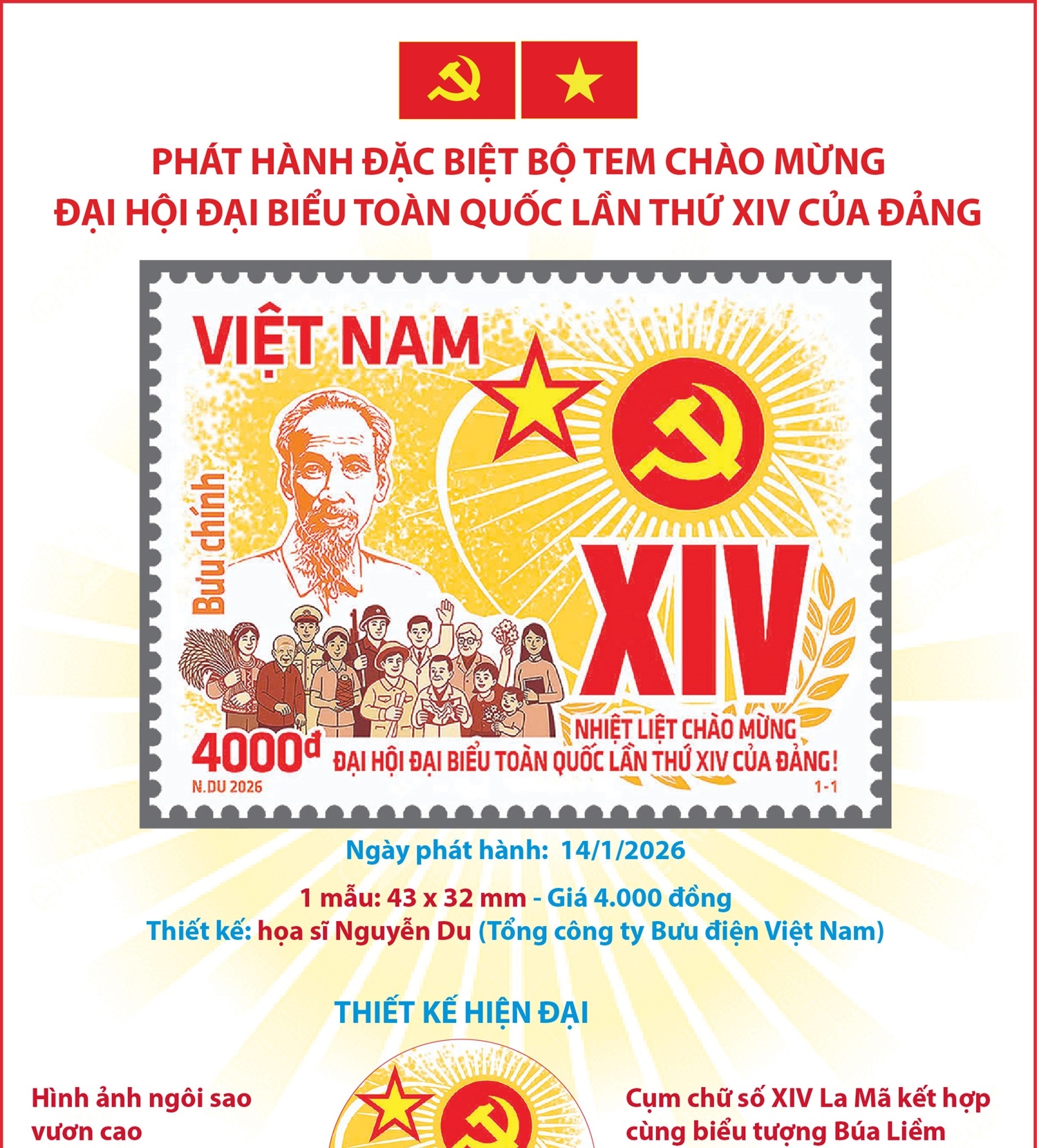 PHÁT HÀNH ĐẶC BIỆT BỘ TEM CHÀO MỪNG
ĐẠI HỘI ĐẠI BIỂU TOÀN QUỐC LẦN THỨ XIV CỦA ĐẢNG

VIỆT NAM

Bưu chính

XIV

NHIỆT LIỆT CHÀO MỪNG
ĐẠI HỘI ĐẠI BIỂU TOÀN QUỐC LẦN THỨ XIV CỦA ĐẢNG!

4000đ

N.DU 2026

1-1

Ngày phát hành: 14/1/2026

1 mẫu: 43 x 32 mm - Giá 4.000 đồng
Thiết kế: họa sĩ Nguyễn Du (Tổng công ty Bưu điện Việt Nam)

THIẾT KẾ HIỆN ĐẠI

Hình ảnh ngôi sao vươn cao

Cụm chữ số XIV La Mã kết hợp cùng biểu tượng Búa Liềm