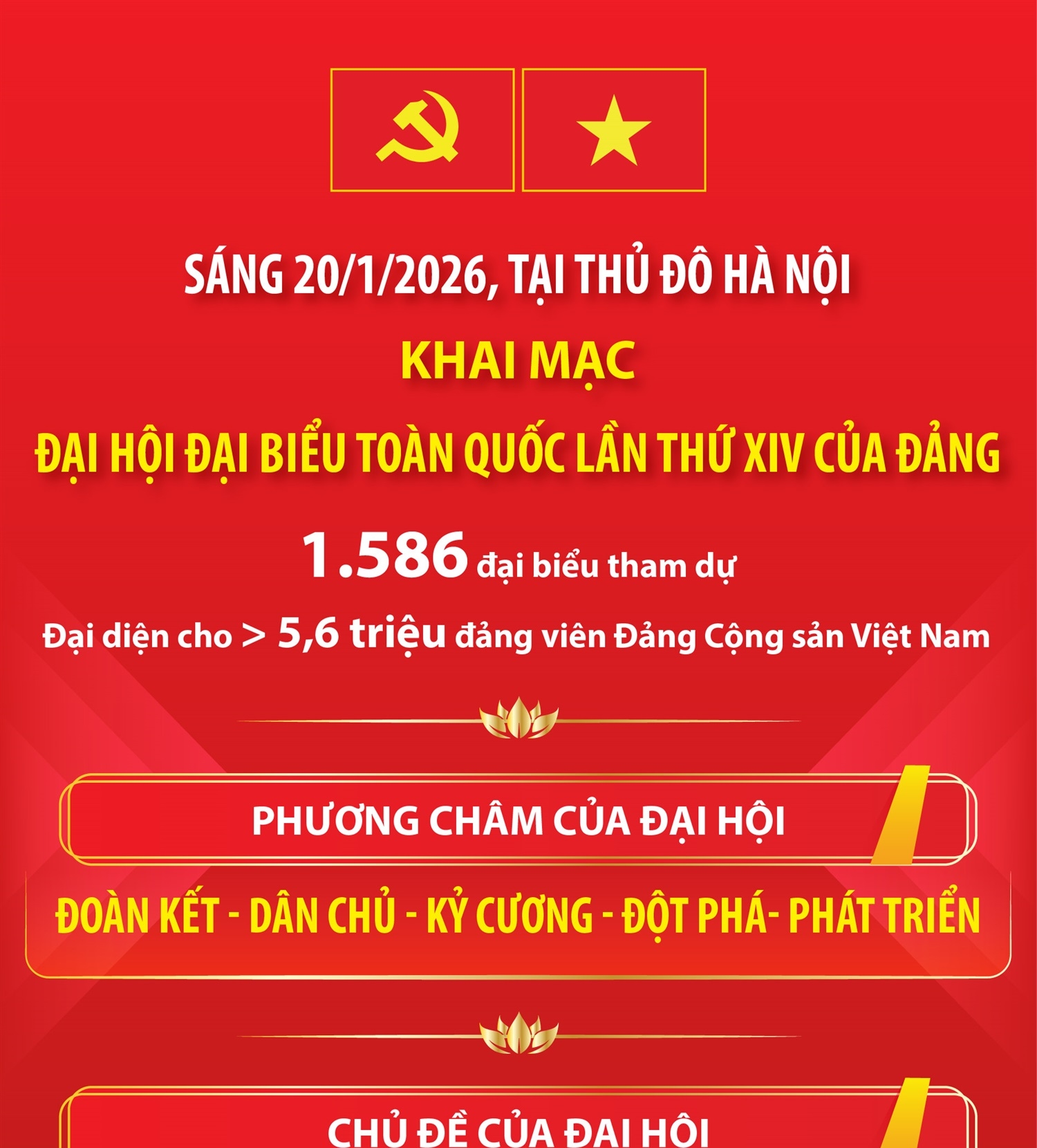 SÁNG 20/1/2026, TẠI THỦ ĐÔ HÀ NỘI

KHAI MẠC

ĐẠI HỘI ĐẠI BIỂU TOÀN QUỐC LẦN THỨ XIV CỦA ĐẢNG

1.586 đại biểu tham dự

Đại diện cho > 5,6 triệu đảng viên Đảng Cộng sản Việt Nam

PHƯƠNG CHÂM CỦA ĐẠI HỘI

ĐOÀN KẾT - DÂN CHỦ - KỶ CƯƠNG - ĐỘT PHÁ- PHÁT TRIỂN

CHỦ ĐỀ CỦA ĐẠI HỘI