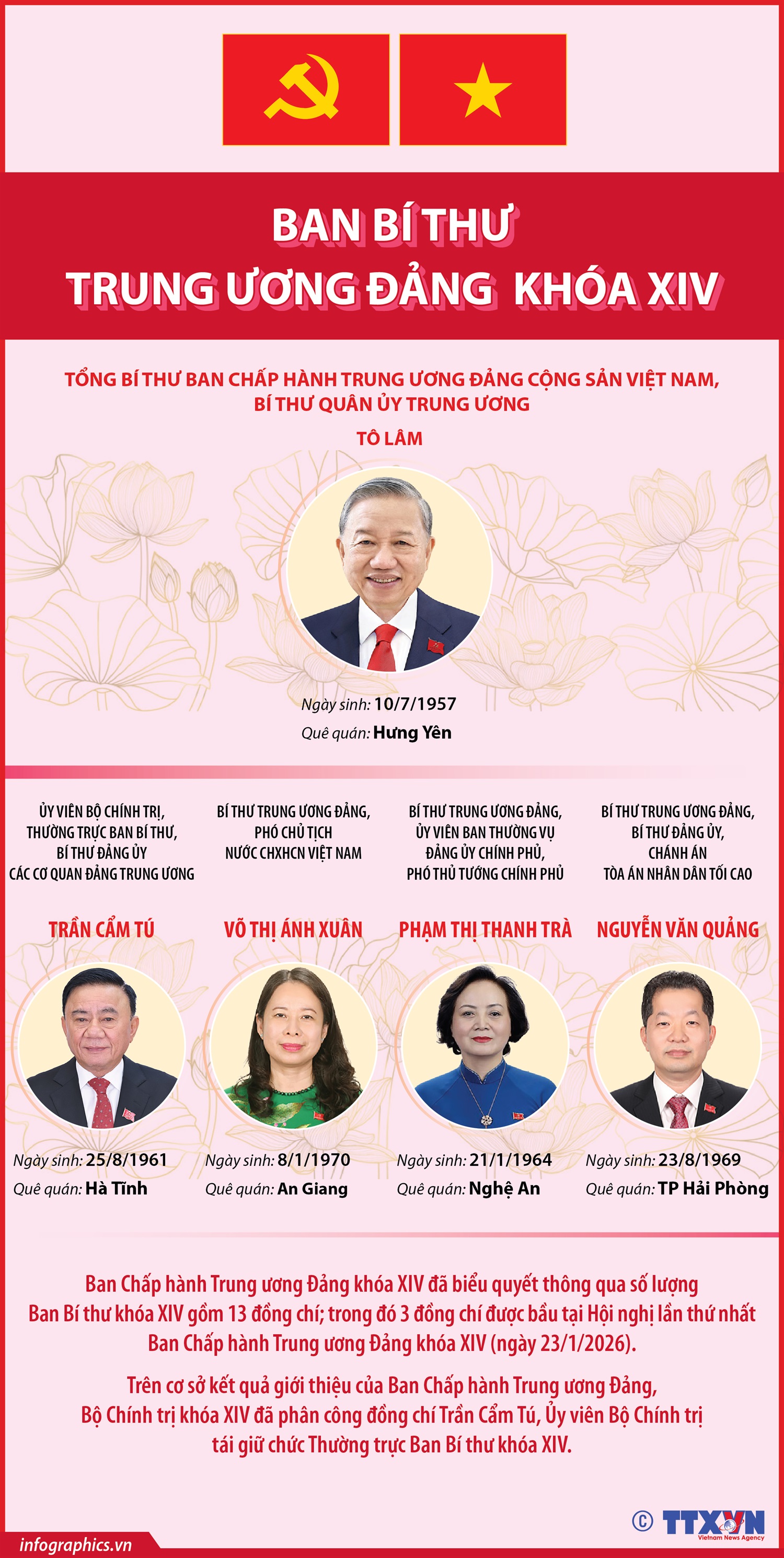 BAN BÍ THƯ
TRUNG ƯƠNG ĐẢNG KHÓA XIV

TỔNG BÍ THƯ BAN CHẤP HÀNH TRUNG ƯƠNG ĐẢNG CỘNG SẢN VIỆT NAM, BÍ THƯ QUÂN ỦY TRUNG ƯƠNG

TÔ LÂM

Ngày sinh: 10/7/1957
Quê quán: Hưng Yên

ỦY VIÊN BỘ CHÍNH TRỊ, THƯỜNG TRỰC BAN BÍ THƯ, BÍ THƯ ĐẢNG ỦY CÁC CƠ QUAN ĐẢNG TRUNG ƯƠNG

TRẦN CẨM TÚ

Ngày sinh: 25/8/1961
Quê quán: Hà Tĩnh

BÍ THƯ TRUNG ƯƠNG ĐẢNG, PHÓ CHỦ TỊCH NƯỚC CHXHCN VIỆT NAM

VÕ THỊ ÁNH XUÂN

Ngày sinh: 8/1/1970
Quê quán: An Giang

BÍ THƯ TRUNG ƯƠNG ĐẢNG, ỦY VIÊN BAN THƯỜNG VỤ ĐẢNG ỦY CHÍNH PHỦ, PHÓ THỦ TƯỚNG CHÍNH PHỦ

PHẠM THỊ THANH TRÀ

Ngày sinh: 21/1/1964
Quê quán: Nghệ An

BÍ THƯ TRUNG ƯƠNG ĐẢNG, BÍ THƯ ĐẢNG ỦY, CHÁNH ÁN TÒA ÁN NHÂN DÂN TỐI CAO

NGUYỄN VĂN QUẢNG

Ngày sinh: 23/8/1969
Quê quán: TP Hải Phòng

Ban Chấp hành Trung ương Đảng khóa XIV đã biểu quyết thông qua số lượng Ban Bí thư khóa XIV gồm 13 đồng chí; trong đó 3 đồng chí được bầu tại Hội nghị lần thứ nhất Ban Chấp hành Trung ương Đảng khóa XIV (ngày 23/1/2026).

Trên cơ sở kết quả giới thiệu của Ban Chấp hành Trung ương Đảng, Bộ Chính trị khóa XIV đã phân công đồng chí Trần Cẩm Tú, Ủy viên Bộ Chính trị tái giữ chức Thường trực Ban Bí thư khóa XIV.

infographics.vn

© TTXVN
Vietnam News Agency